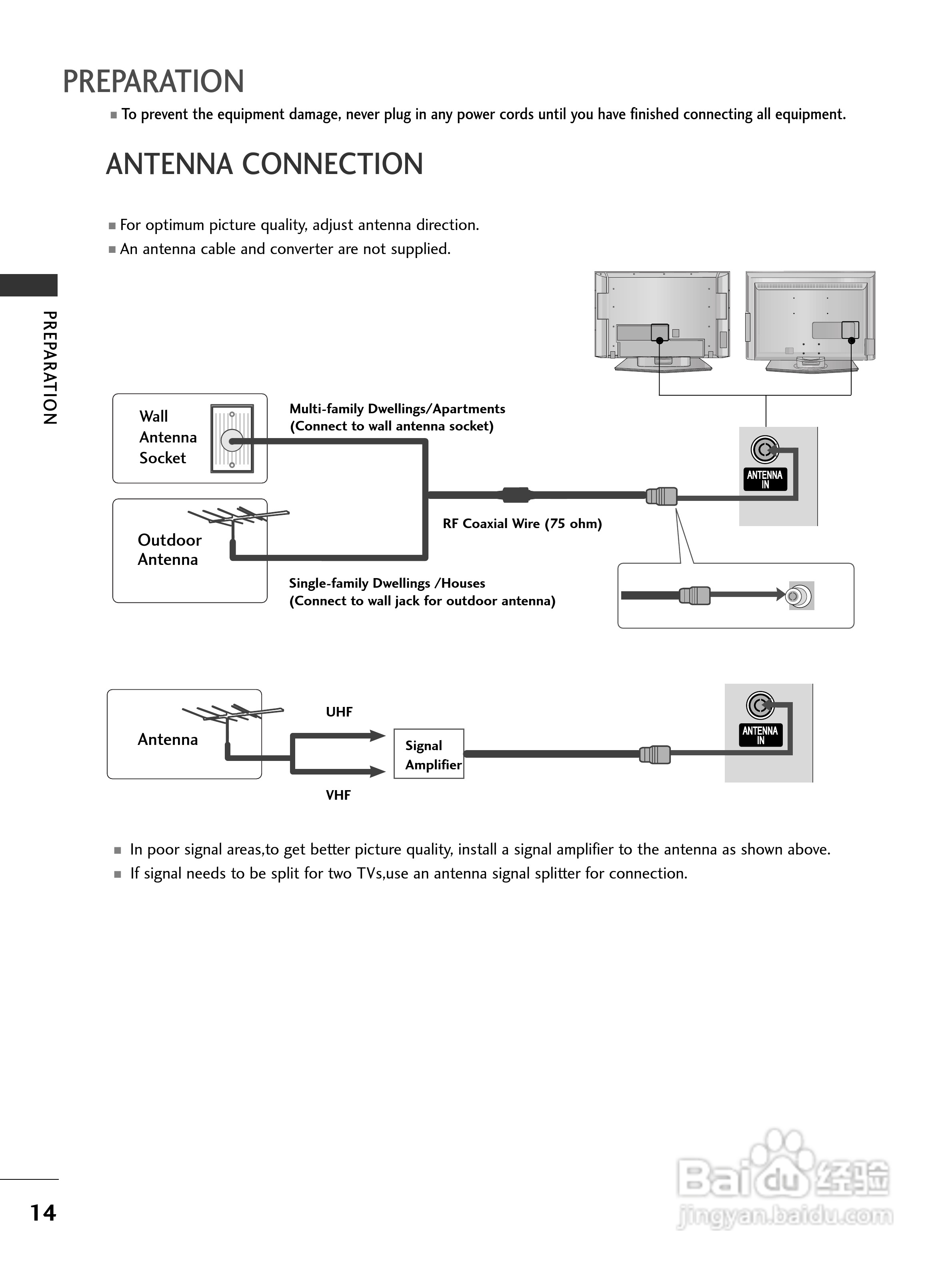 PREPARATION

■ To prevent the equipment damage, never plug in any power cords until you have finished connecting all equipment.

ANTENNA CONNECTION

■ For optimum picture quality, adjust antenna direction.
■ An antenna cable and converter are not supplied.

PREPARATION

Wall Antenna Socket

Multi-family Dwellings/Apartments
(Connect to wall antenna socket)

ANTENNA IN

RF Coaxial Wire (75 ohm)

Outdoor Antenna

Single-family Dwellings /Houses
(Connect to wall jack for outdoor antenna)

Antenna

UHF

Signal Amplifier

VHF

ANTENNA IN

■ In poor signal areas,to get better picture quality, install a signal amplifier to the antenna as shown above.
■ If signal needs to be split for two TVs,use an antenna signal splitter for connection.

14

Baidu经验
jingyan.baidu.com