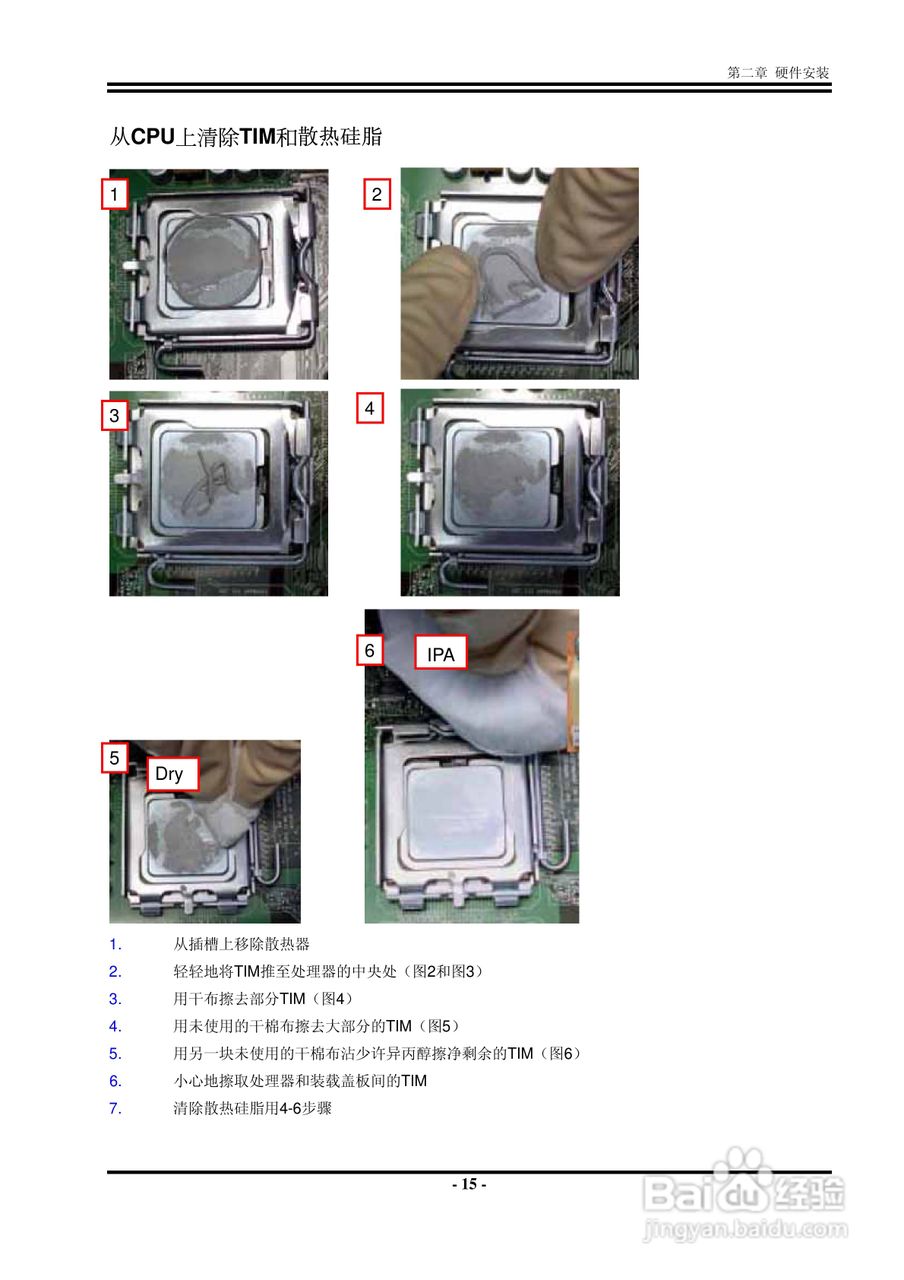 第二章 硬件安装

从CPU上清除TIM和散热硅脂

1

2

3

4

6

IPA

5

Dry

1. 从插槽上移除散热器
2. 轻轻地将TIM推至处理器的中央处（图2和图3）
3. 用干布擦去部分TIM（图4）
4. 用未使用的干棉布擦去大部分的TIM（图5）
5. 用另一块未使用的干棉布沾少许异丙醇擦净剩余的TIM（图6）
6. 小心地擦取处理器和装载盖板间的TIM
7. 清除散热硅脂用4-6步骤

- 15 -

Baidu经验
jingyan.baidu.com