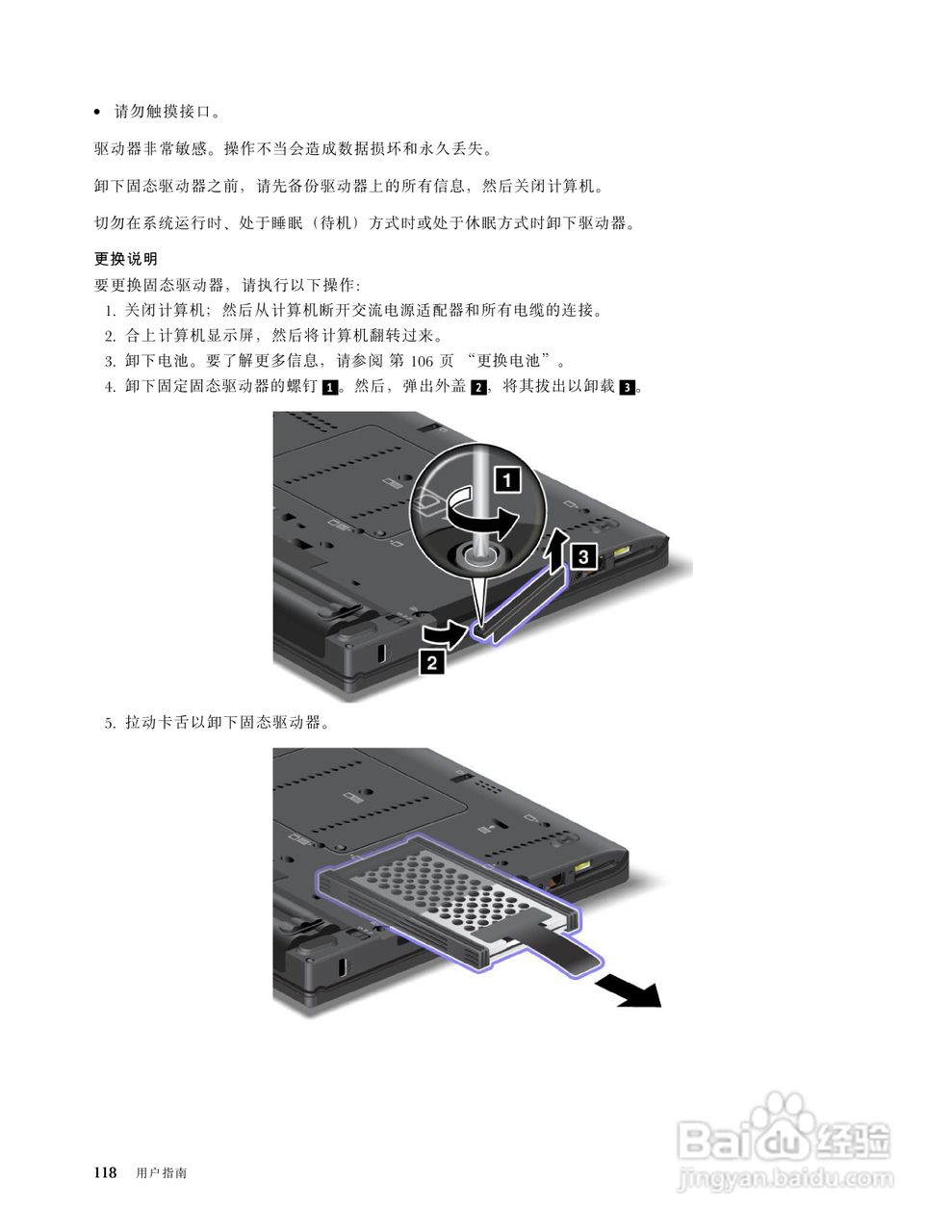 • 请勿触摸接口。

驱动器非常敏感。操作不当会造成数据损坏和永久丢失。

卸下固态驱动器之前，请先备份驱动器上的所有信息，然后关闭计算机。

切勿在系统运行时、处于睡眠（待机）方式时或处于休眠方式时卸下驱动器。

更换说明

要更换固态驱动器，请执行以下操作：

1. 关闭计算机；然后从计算机断开交流电源适配器和所有电缆的连接。
2. 合上计算机显示屏，然后将计算机翻转过来。
3. 卸下电池。要了解更多信息，请参阅 第 106 页 “更换电池”。
4. 卸下固定固态驱动器的螺钉 1。然后，弹出外盖 2，将其拔出以卸载 3。

1

3

2

5. 拉动卡舌以卸下固态驱动器。

118 用户指南

Baidu 经验
jingyan.baidu.com