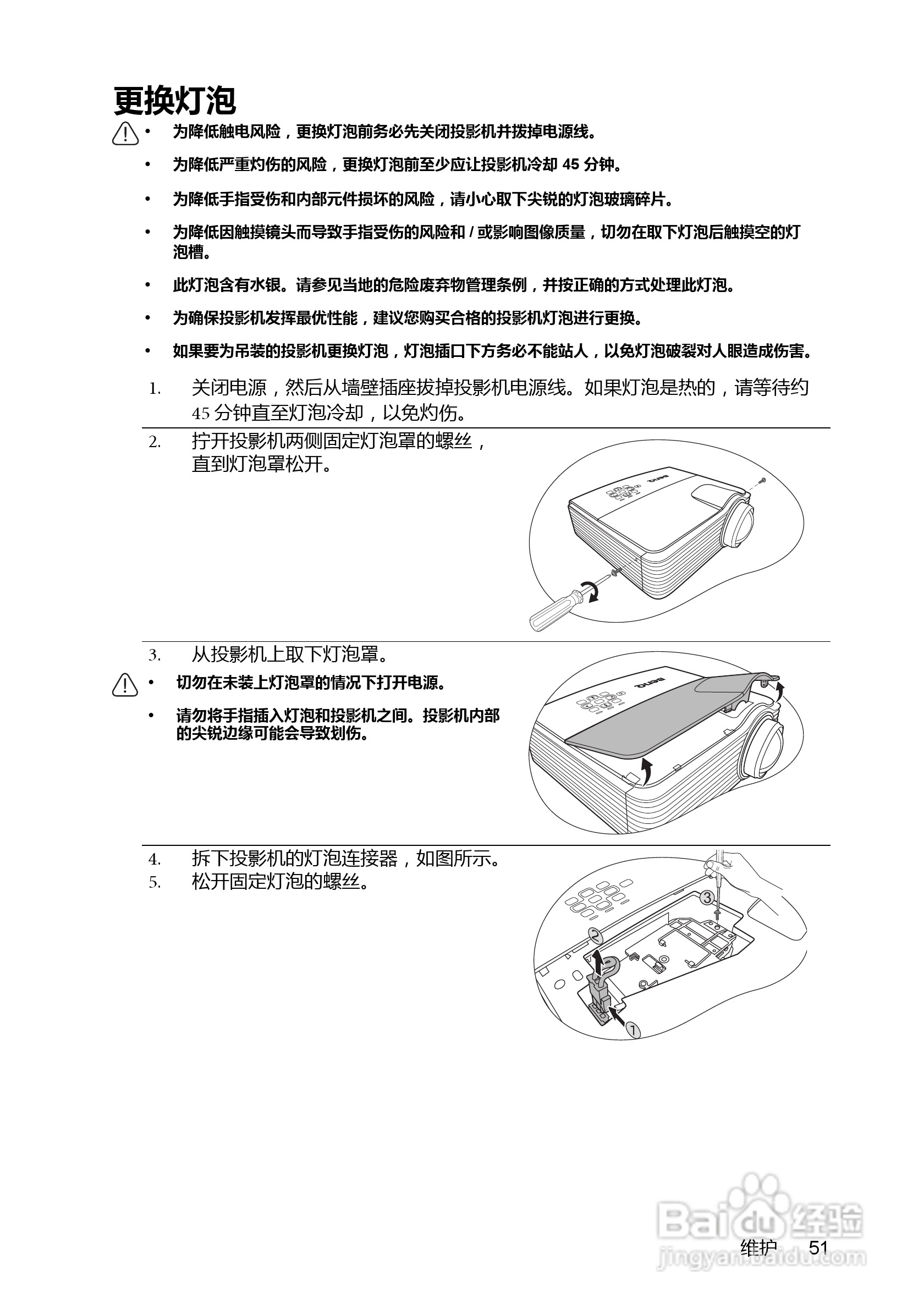 更换灯泡

• 为降低触电风险，更换灯泡前务必先关闭投影机并拔掉电源线。

• 为降低严重灼伤的风险，更换灯泡前至少应让投影机冷却 45 分钟。

• 为降低手指受伤和内部元件损坏的风险，请小心取下尖锐的灯泡玻璃碎片。

• 为降低因触摸镜头而导致手指受伤的风险和 / 或影响图像质量，切勿在取下灯泡后触摸空的灯泡槽。

• 此灯泡含有水银。请参见当地的危险废弃物管理条例，并按正确的方式处理此灯泡。

• 为确保投影机发挥最优性能，建议您购买合格的投影机灯泡进行更换。

• 如果要为吊装的投影机更换灯泡，灯泡插口下方务必不能站人，以免灯泡破裂对人眼造成伤害。

1. 关闭电源，然后从墙壁插座拔掉投影机电源线。如果灯泡是热的，请等待约 45 分钟直至灯泡冷却，以免灼伤。

2. 拧开投影机两侧固定灯泡罩的螺丝，直到灯泡罩松开。

BenQ

3. 从投影机上取下灯泡罩。

• 切勿在未装上灯泡罩的情况下打开电源。

• 请勿将手指插入灯泡和投影机之间。投影机内部的尖锐边缘可能会导致划伤。

BenQ

4. 拆下投影机的灯泡连接器，如图所示。
5. 松开固定灯泡的螺丝。

3
2
1

Baidu 经验
jingyan.baidu.com

维护 51