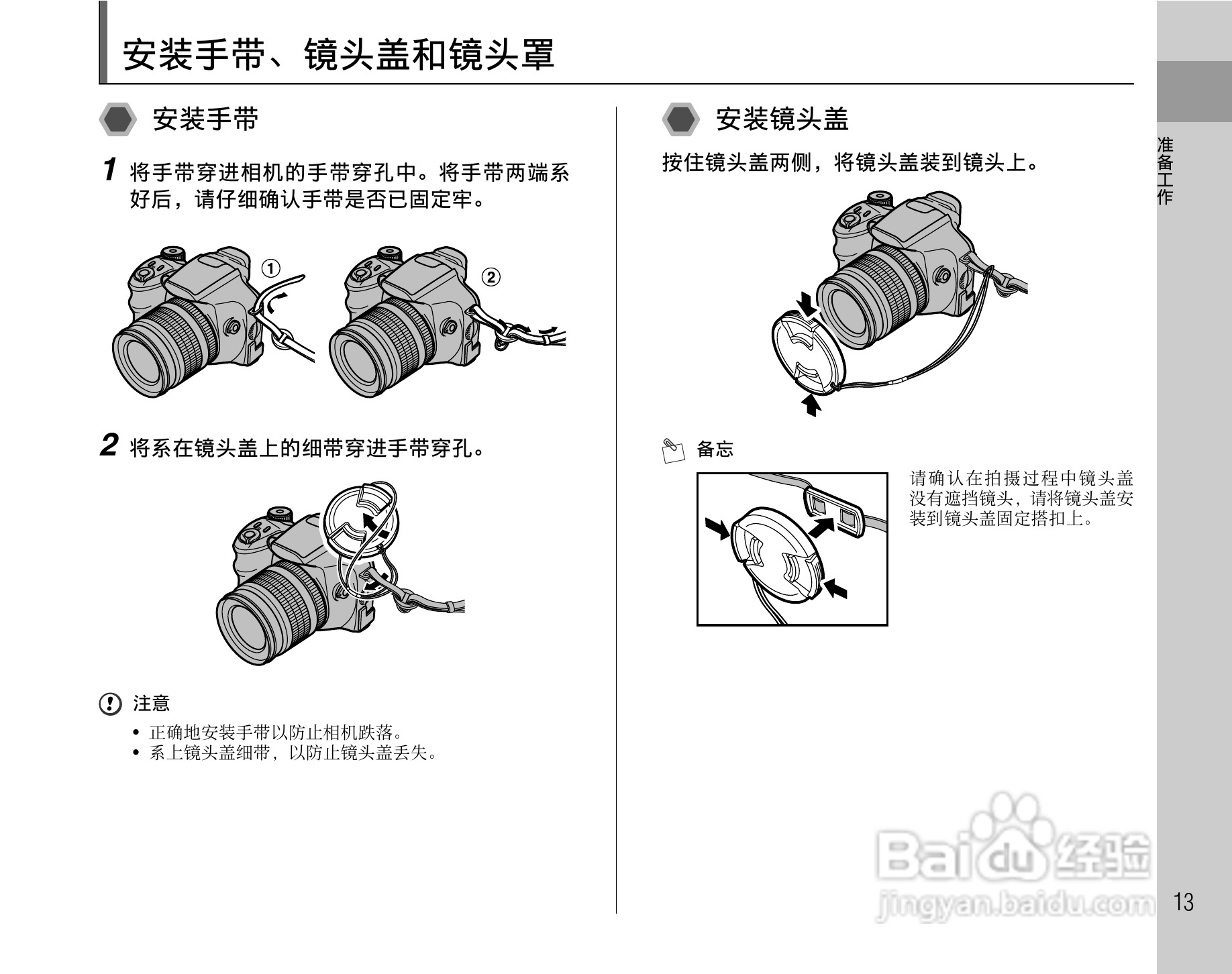 安装手带、镜头盖和镜头罩

安装手带

1 将手带穿进相机的手带穿孔中。将手带两端系好后，请仔细确认手带是否已固定牢。

①

②

2 将系在镜头盖上的细带穿进手带穿孔。

注意

• 正确地安装手带以防止相机跌落。
• 系上镜头盖细带，以防止镜头盖丢失。

安装镜头盖

按住镜头盖两侧，将镜头盖装到镜头上。

备忘

请确认在拍摄过程中镜头盖没有遮挡镜头，请将镜头盖安装到镜头盖固定搭扣上。

准备工作

Baidu经验
jingyan.baidu.com

13