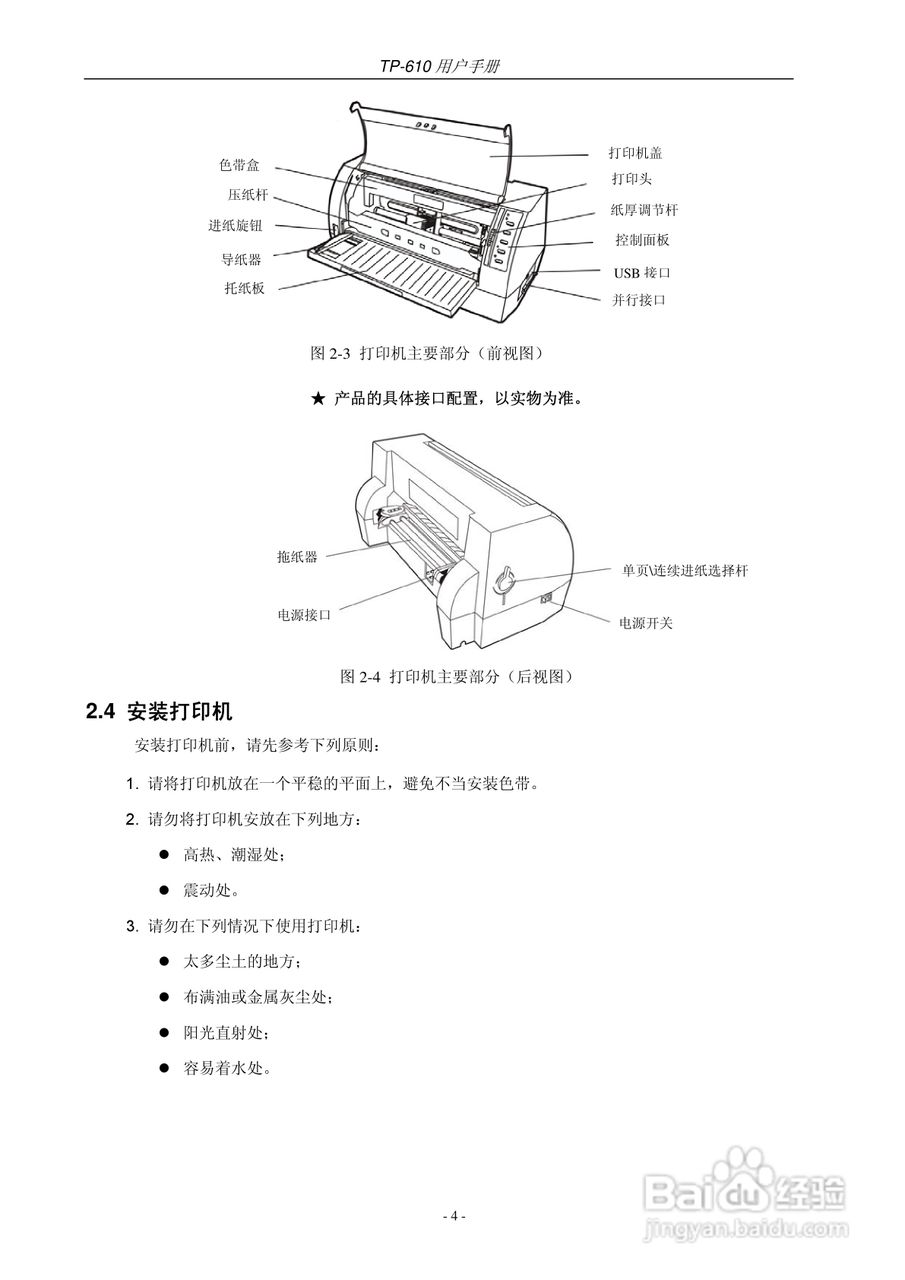 TP-610 用户手册

色带盒
压纸杆
进纸旋钮
导纸器
托纸板
打印机盖
打印头
纸厚调节杆
控制面板
USB 接口
并行接口

图 2-3 打印机主要部分（前视图）

★ 产品的具体接口配置，以实物为准。

拖纸器
电源接口
单页\连续进纸选择杆
电源开关

图 2-4 打印机主要部分（后视图）

2.4 安装打印机

安装打印机前，请先参考下列原则：

1. 请将打印机放在一个平稳的平面上，避免不当安装色带。

2. 请勿将打印机安放在下列地方：

● 高热、潮湿处；

● 震动处。

3. 请勿在下列情况下使用打印机：

● 太多尘土的地方；

● 布满油或金属灰尘处；

● 阳光直射处；

● 容易着水处。

- 4 -

Baidu 经验
jingyan.baidu.com