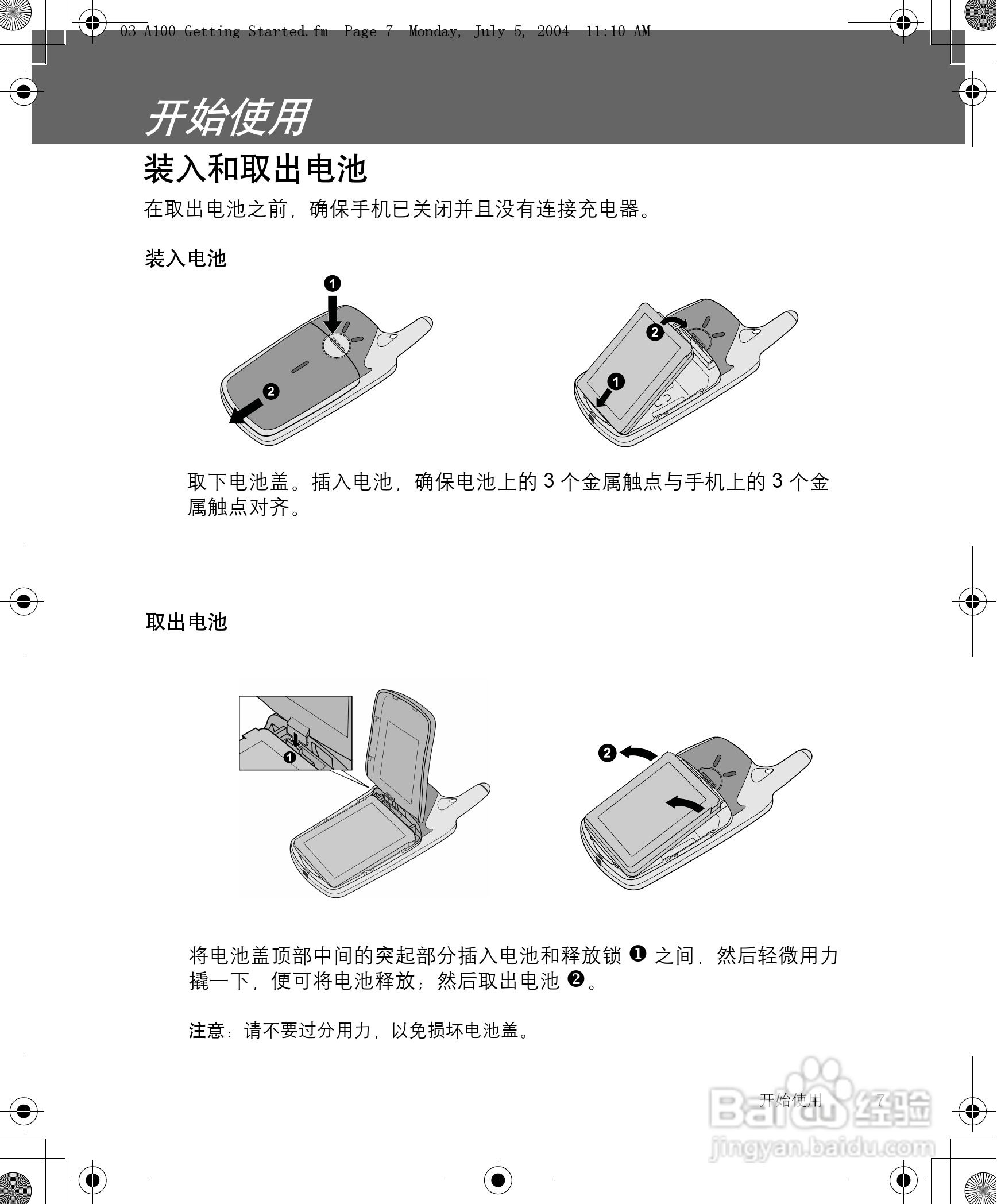 03 A100_Getting Started.fm Page 7 Monday, July 5, 2004 11:10 AM

开始使用

装入和取出电池

在取出电池之前，确保手机已关闭并且没有连接充电器。

装入电池

❶

❷

❷

❶

取下电池盖。插入电池，确保电池上的 3 个金属触点与手机上的 3 个金属触点对齐。

取出电池

❶

❷

将电池盖顶部中间的突起部分插入电池和释放锁 ❶ 之间，然后轻微用力撬一下，便可将电池释放；然后取出电池 ❷。

注意：请不要过分用力，以免损坏电池盖。

开始使用 7

Baidu 经验
jingyan.baidu.com