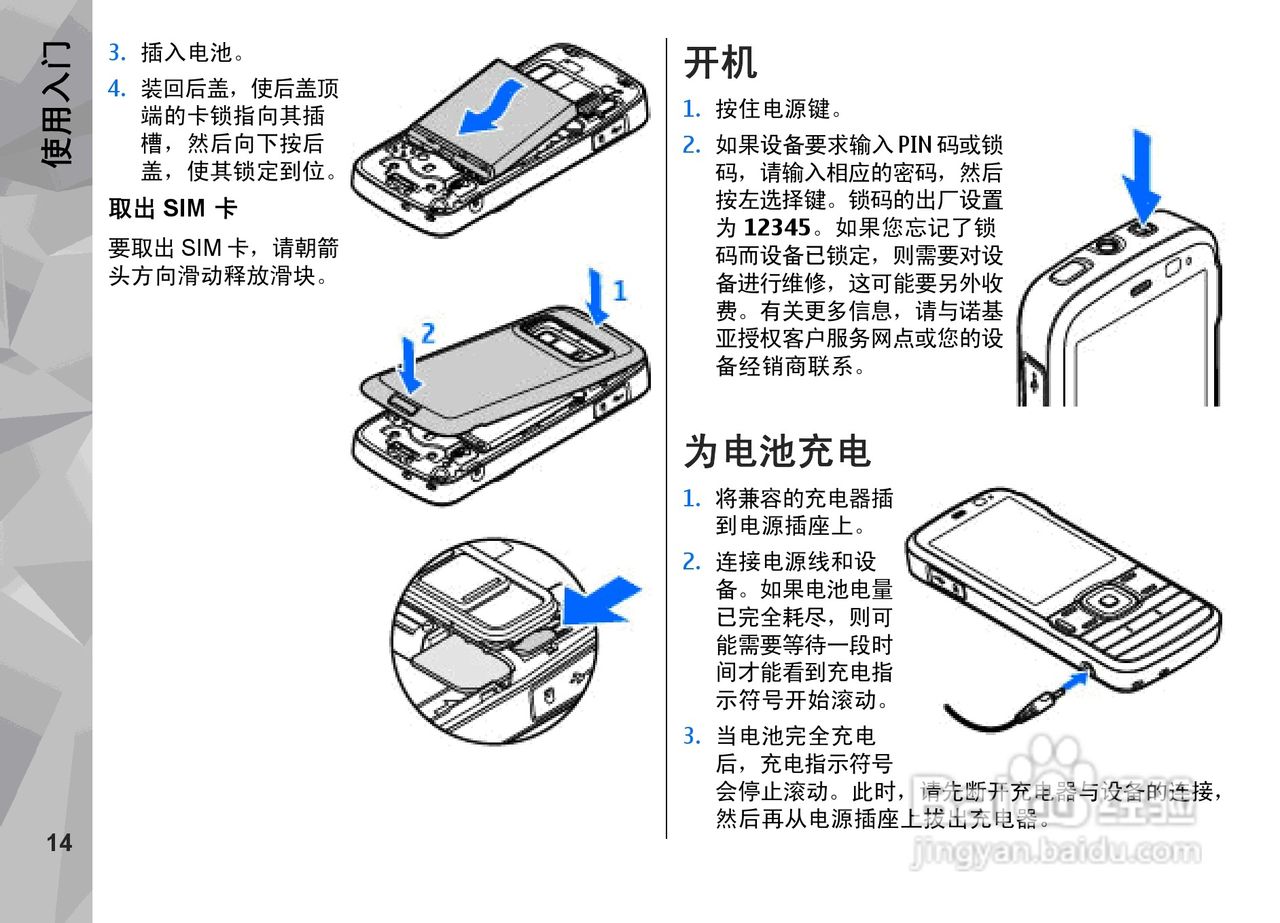 使用入门

3. 插入电池。

4. 装回后盖，使后盖顶端的卡锁指向其插槽，然后向下按后盖，使其锁定到位。

取出 SIM 卡

要取出 SIM 卡，请朝箭头方向滑动释放滑块。

1

2

14

开机

1. 按住电源键。

2. 如果设备要求输入 PIN 码或锁码，请输入相应的密码，然后按左选择键。锁码的出厂设置为 12345。如果您忘记了锁码而设备已锁定，则需要对设备进行维修，这可能要另外收费。有关更多信息，请与诺基亚授权客户服务网点或您的设备经销商联系。

为电池充电

1. 将兼容的充电器插到电源插座上。

2. 连接电源线和设备。如果电池电量已完全耗尽，则可能需要等待一段时间才能看到充电指示符号开始滚动。

3. 当电池完全充电后，充电指示符号会停止滚动。此时，请先断开充电器与设备的连接，然后再从电源插座上拔出充电器。

Baidu 经验
jingyan.baidu.com