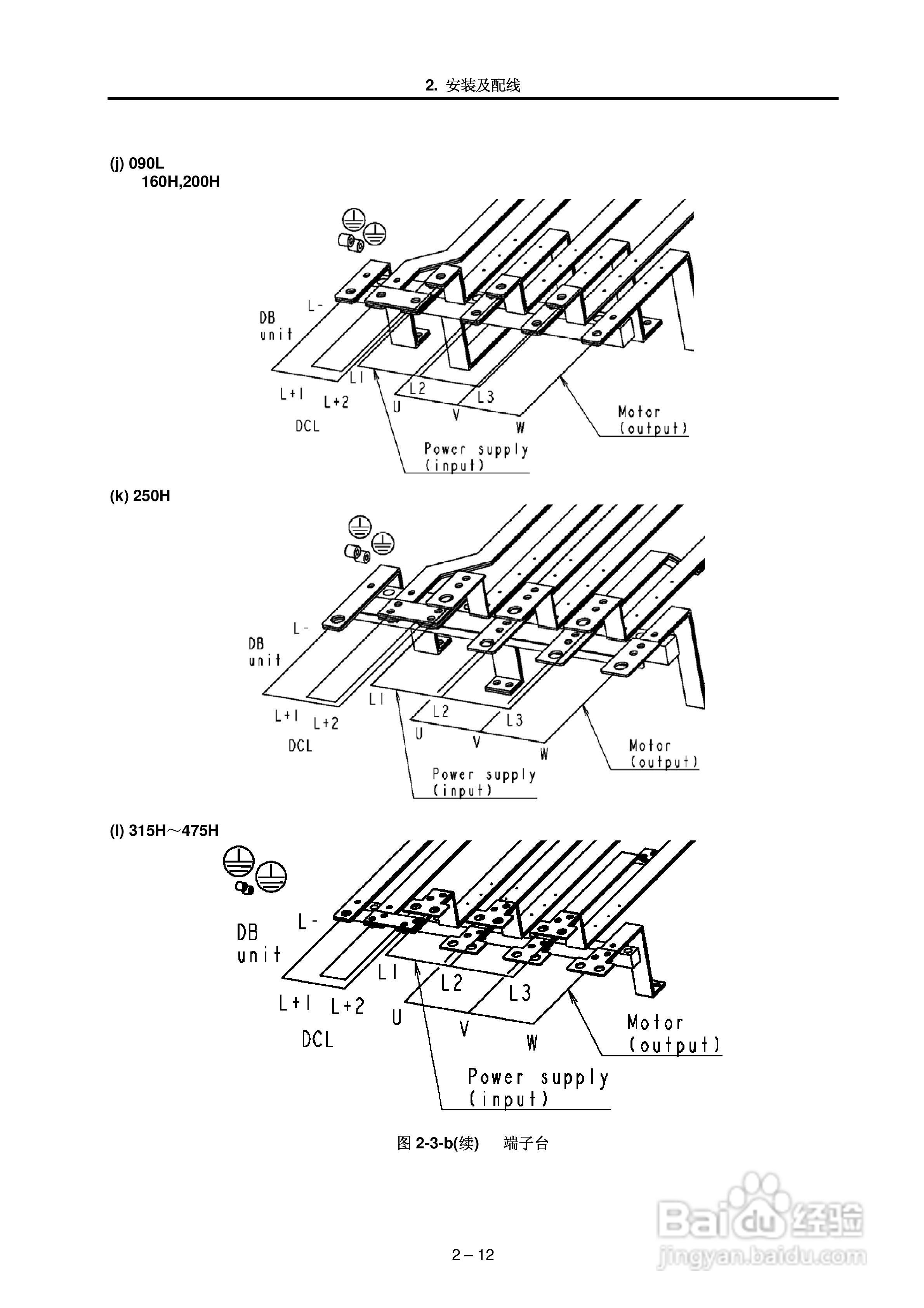 2. 安装及配线

(j) 090L
160H,200H

L-
DB unit
L1
L+1
L+2
L2
L3
U
V
W
DCL
Motor (output)
Power supply (input)

(k) 250H

L-
DB unit
L1
L+1
L+2
L2
L3
U
V
W
DCL
Motor (output)
Power supply (input)

(l) 315H～475H

L-
DB unit
L1
L2
L3
L+1
L+2
U
V
W
DCL
Motor (output)
Power supply (input)

图 2-3-b(续)　端子台

Baidu 经验
jingyan.baidu.com

2 – 12