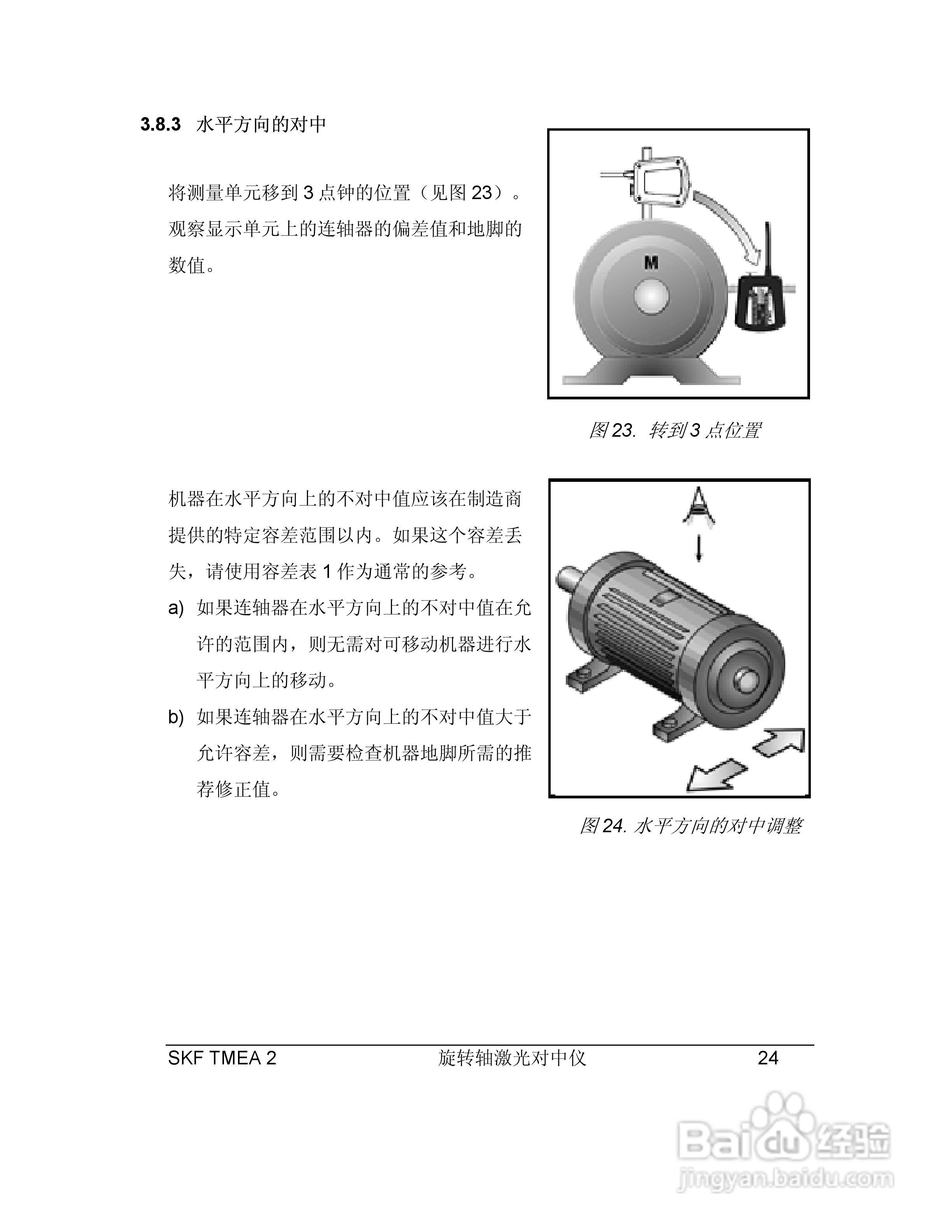 3.8.3 水平方向的对中

将测量单元移到 3 点钟的位置（见图 23）。观察显示单元上的连轴器的偏差值和地脚的数值。

M

图 23. 转到 3 点位置

机器在水平方向上的不对中值应该在制造商提供的特定容差范围以内。如果这个容差丢失，请使用容差表 1 作为通常的参考。

a) 如果连轴器在水平方向上的不对中值在允许的范围内，则无需对可移动机器进行水平方向上的移动。

b) 如果连轴器在水平方向上的不对中值大于允许容差，则需要检查机器地脚所需的推荐修正值。

图 24. 水平方向的对中调整

SKF TMEA 2 旋转轴激光对中仪 24

Baidu 经验
jingyan.baidu.com