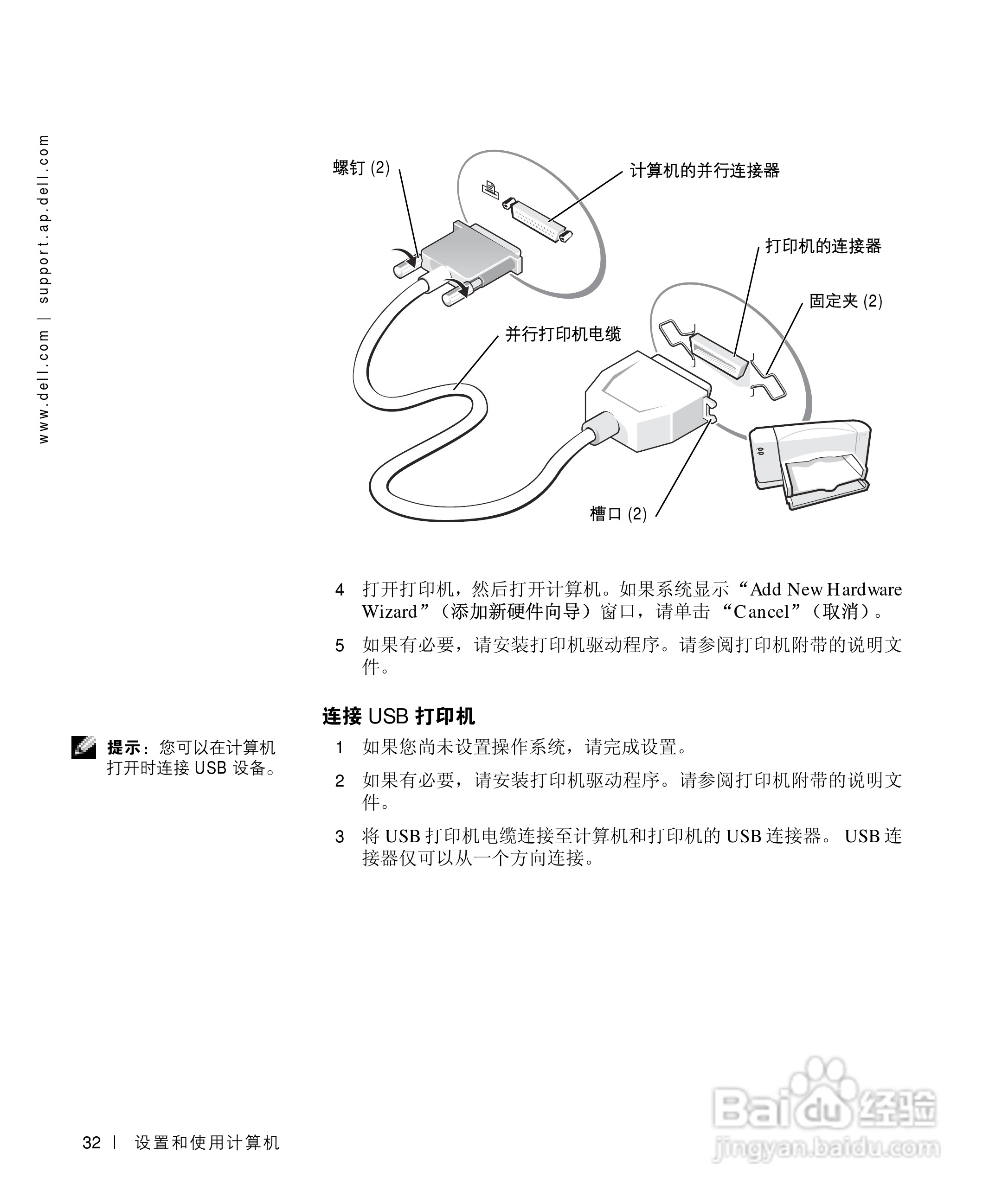 www.dell.com | support.ap.dell.com

螺钉 (2)

计算机的并行连接器

打印机的连接器

固定夹 (2)

并行打印机电缆

槽口 (2)

4 打开打印机，然后打开计算机。如果系统显示“Add New Hardware Wizard”（添加新硬件向导）窗口，请单击 “Cancel”（取消）。

5 如果有必要，请安装打印机驱动程序。请参阅打印机附带的说明文件。

连接 USB 打印机

提示：您可以在计算机打开时连接 USB 设备。

1 如果您尚未设置操作系统，请完成设置。

2 如果有必要，请安装打印机驱动程序。请参阅打印机附带的说明文件。

3 将 USB 打印机电缆连接至计算机和打印机的 USB 连接器。 USB 连接器仅可以从一个方向连接。

32 | 设置和使用计算机

Baidu 经验
jingyan.baidu.com