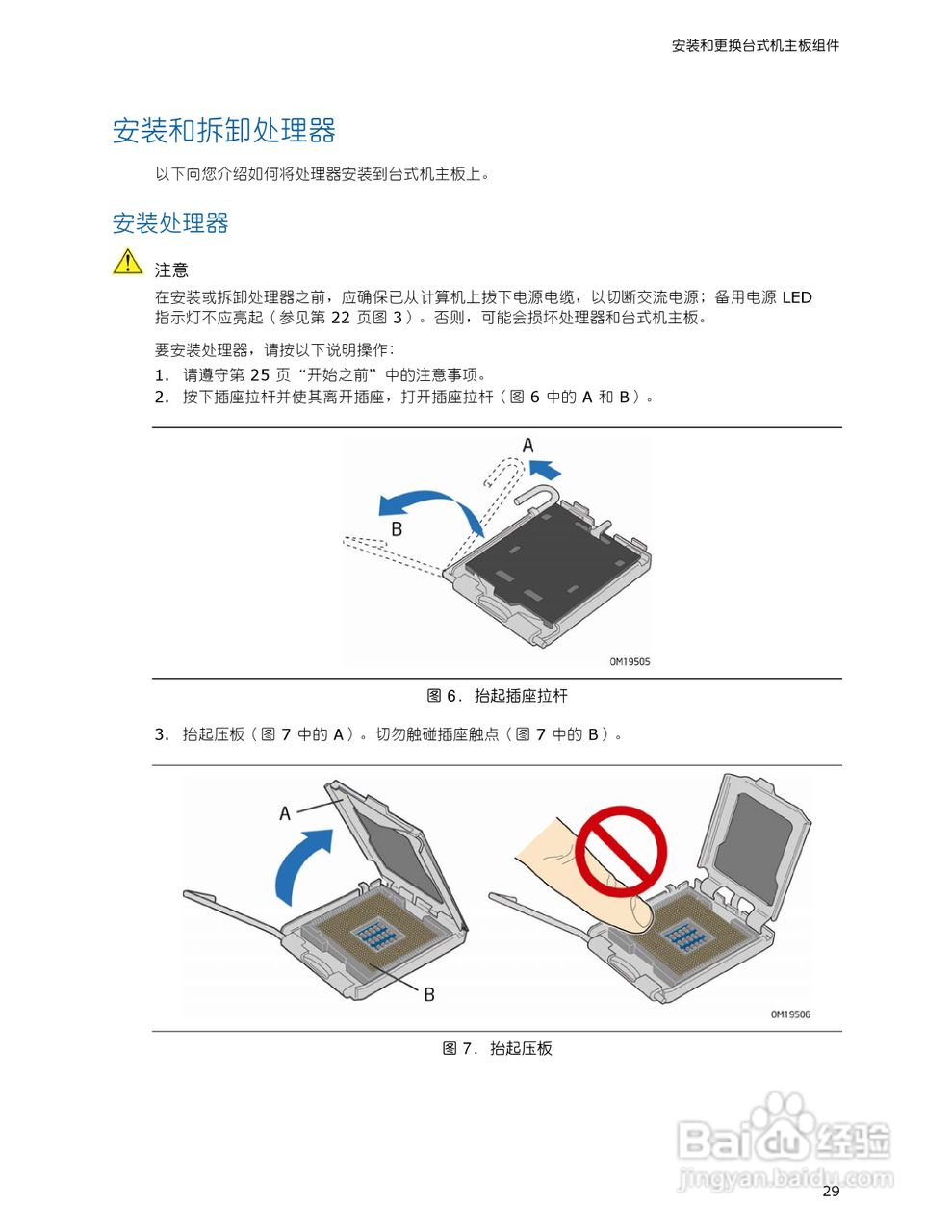 安装和更换台式机主板组件

安装和拆卸处理器

以下向您介绍如何将处理器安装到台式机主板上。

安装处理器

注意

在安装或拆卸处理器之前，应确保已从计算机上拔下电源电缆，以切断交流电源；备用电源 LED 指示灯不应亮起（参见第 22 页图 3）。否则，可能会损坏处理器和台式机主板。

要安装处理器，请按以下说明操作：

1. 请遵守第 25 页“开始之前”中的注意事项。
2. 按下插座拉杆并使其离开插座，打开插座拉杆（图 6 中的 A 和 B）。

A

B

OM19505

图 6. 抬起插座拉杆

3. 抬起压板（图 7 中的 A）。切勿触碰插座触点（图 7 中的 B）。

A

B

OM19506

图 7. 抬起压板

Baidu 经验
jingyan.baidu.com

29