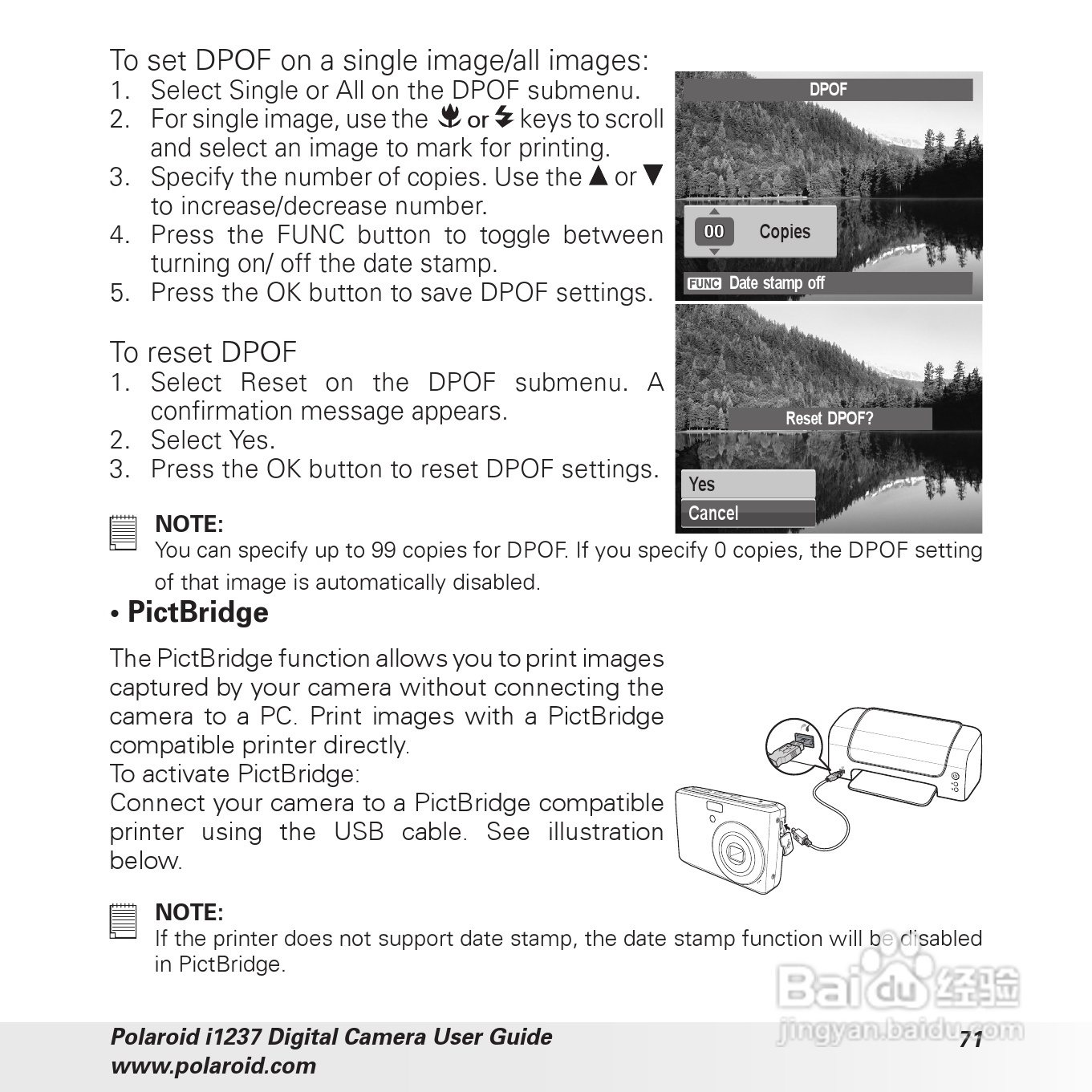 To set DPOF on a single image/all images:
1. Select Single or All on the DPOF submenu.
2. For single image, use the or keys to scroll and select an image to mark for printing.
3. Specify the number of copies. Use the ▲ or ▼ to increase/decrease number.
4. Press the FUNC button to toggle between turning on/ off the date stamp.
5. Press the OK button to save DPOF settings.

DPOF
00 Copies
FUNC Date stamp off

To reset DPOF
1. Select Reset on the DPOF submenu. A confirmation message appears.
2. Select Yes.
3. Press the OK button to reset DPOF settings.

Reset DPOF?
Yes
Cancel

NOTE:
You can specify up to 99 copies for DPOF. If you specify 0 copies, the DPOF setting of that image is automatically disabled.

• PictBridge

The PictBridge function allows you to print images captured by your camera without connecting the camera to a PC. Print images with a PictBridge compatible printer directly.
To activate PictBridge:
Connect your camera to a PictBridge compatible printer using the USB cable. See illustration below.

NOTE:
If the printer does not support date stamp, the date stamp function will be disabled in PictBridge.

Baidu 经验
jingyan.baidu.com

Polaroid i1237 Digital Camera User Guide
www.polaroid.com
71