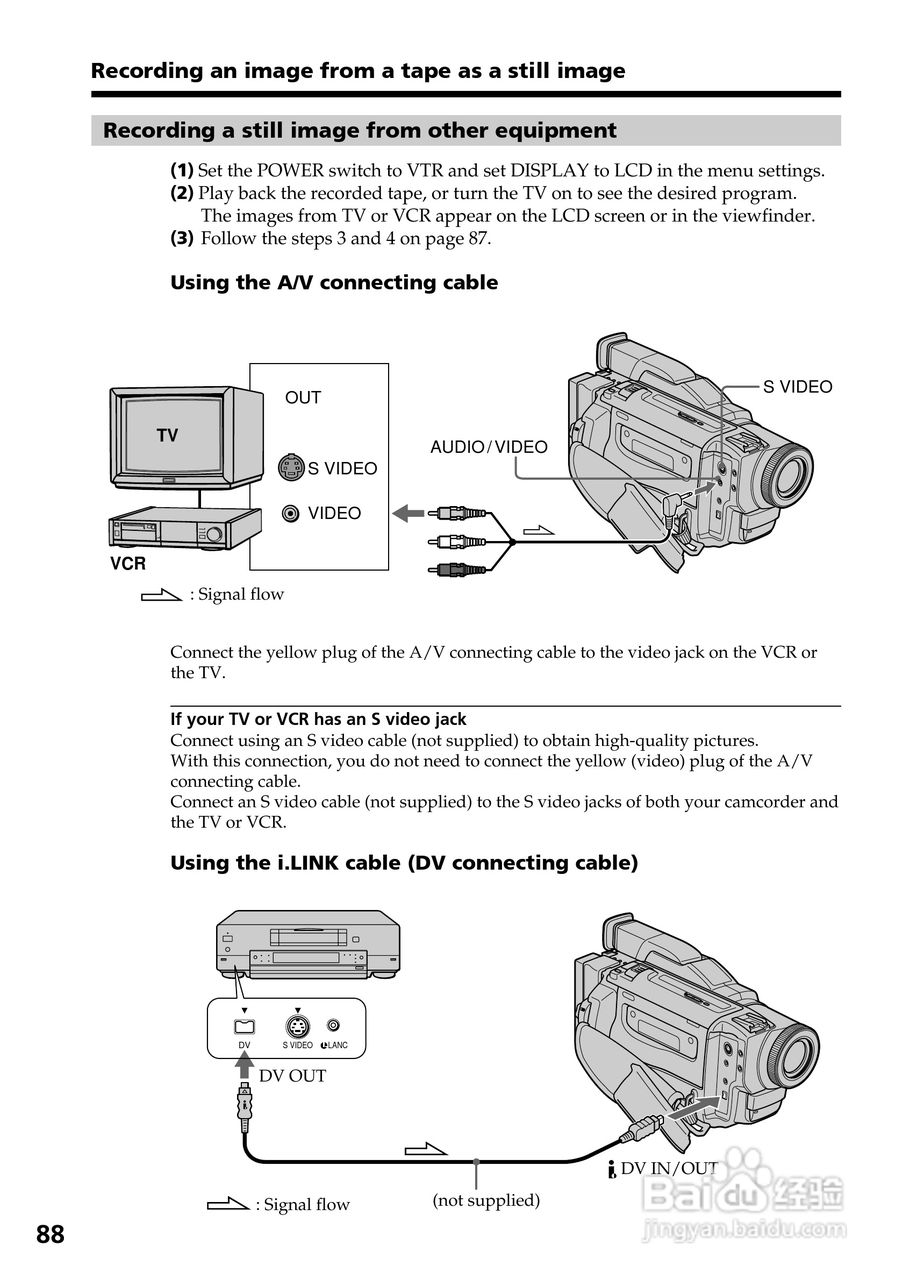 Recording an image from a tape as a still image

Recording a still image from other equipment

(1) Set the POWER switch to VTR and set DISPLAY to LCD in the menu settings.
(2) Play back the recorded tape, or turn the TV on to see the desired program. The images from TV or VCR appear on the LCD screen or in the viewfinder.
(3) Follow the steps 3 and 4 on page 87.

Using the A/V connecting cable

TV
VCR
OUT
S VIDEO
VIDEO
AUDIO/VIDEO
S VIDEO

: Signal flow

Connect the yellow plug of the A/V connecting cable to the video jack on the VCR or the TV.

If your TV or VCR has an S video jack
Connect using an S video cable (not supplied) to obtain high-quality pictures.
With this connection, you do not need to connect the yellow (video) plug of the A/V connecting cable.
Connect an S video cable (not supplied) to the S video jacks of both your camcorder and the TV or VCR.

Using the i.LINK cable (DV connecting cable)

DV
S VIDEO
LANC
DV OUT
DV IN/OUT
: Signal flow
(not supplied)

88

Baidu 经验
jingyan.baidu.com