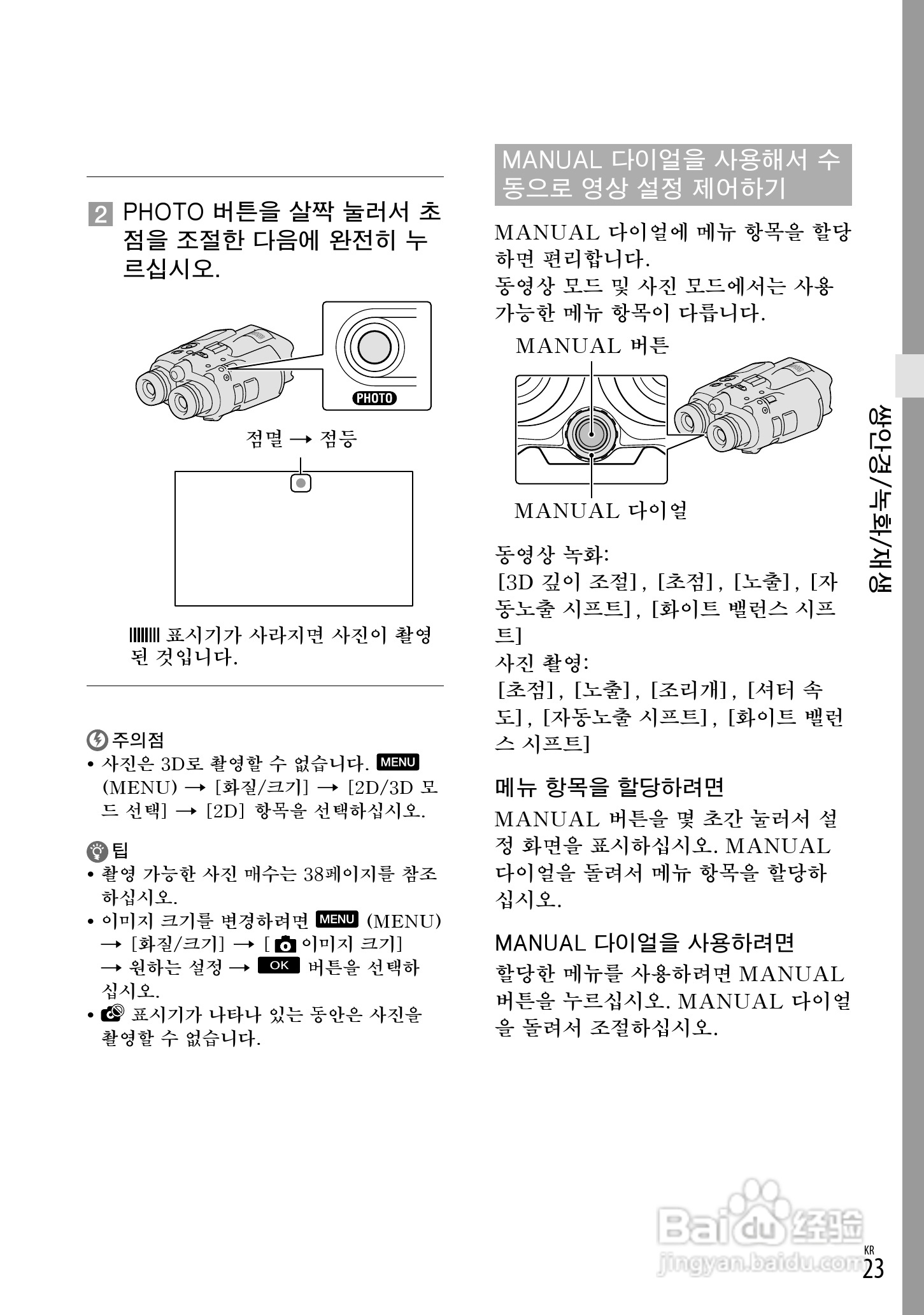 2 PHOTO 버튼을 살짝 눌러서 초점을 조절한 다음에 완전히 누르십시오.

PHOTO

점멸 → 점등

IIIIIIII 표시기가 사라지면 사진이 촬영된 것입니다.

주의점
• 사진은 3D로 촬영할 수 없습니다. MENU (MENU) → [화질/크기] → [2D/3D 모드 선택] → [2D] 항목을 선택하십시오.

팁
• 촬영 가능한 사진 매수는 38페이지를 참조하십시오.
• 이미지 크기를 변경하려면 MENU (MENU) → [화질/크기] → [ 이미지 크기] → 원하는 설정 → OK 버튼을 선택하십시오.
• 표시기가 나타나 있는 동안은 사진을 촬영할 수 없습니다.

MANUAL 다이얼을 사용해서 수동으로 영상 설정 제어하기

MANUAL 다이얼에 메뉴 항목을 할당하면 편리합니다.
동영상 모드 및 사진 모드에서는 사용 가능한 메뉴 항목이 다릅니다.

MANUAL 버튼

MANUAL 다이얼

동영상 녹화:
[3D 깊이 조절], [초점], [노출], [자동노출 시프트], [화이트 밸런스 시프트]
사진 촬영:
[초점], [노출], [조리개], [셔터 속도], [자동노출 시프트], [화이트 밸런스 시프트]

메뉴 항목을 할당하려면
MANUAL 버튼을 몇 초간 눌러서 설정 화면을 표시하십시오. MANUAL 다이얼을 돌려서 메뉴 항목을 할당하십시오.

MANUAL 다이얼을 사용하려면
할당한 메뉴를 사용하려면 MANUAL 버튼을 누르십시오. MANUAL 다이얼을 돌려서 조절하십시오.

쌍안경/녹화/재생

Baidu 经验
jingyan.baidu.com

KR
23