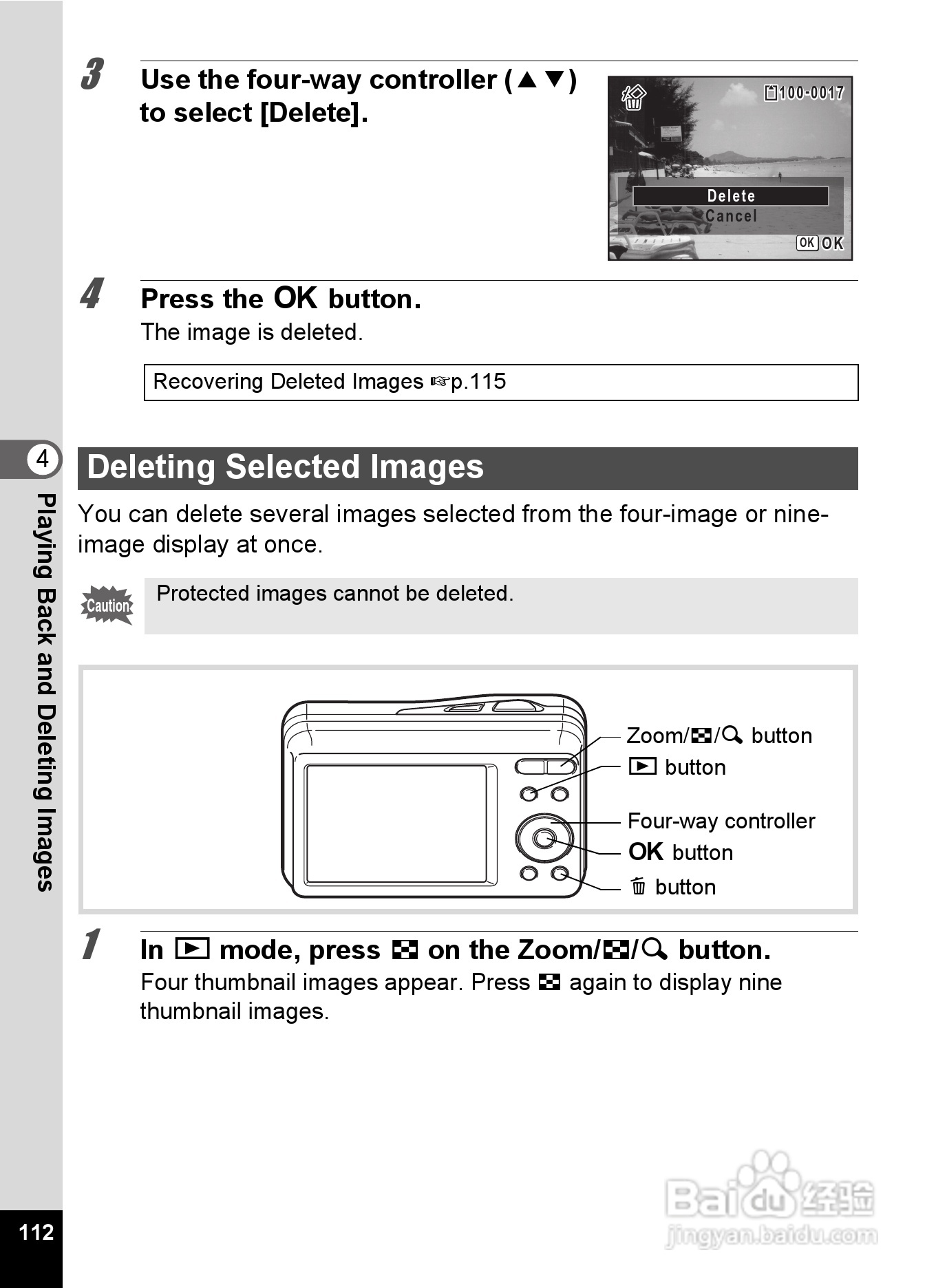 3 Use the four-way controller (▲▼) to select [Delete].

100-0017
Delete
Cancel
OK OK

4 Press the OK button.
The image is deleted.

Recovering Deleted Images ☞p.115

4
Playing Back and Deleting Images

Deleting Selected Images

You can delete several images selected from the four-image or nine-image display at once.

Caution
Protected images cannot be deleted.

Zoom/⊞/🔍 button
▶ button
Four-way controller
OK button
🗑 button

1 In ▶ mode, press ⊞ on the Zoom/⊞/🔍 button.
Four thumbnail images appear. Press ⊞ again to display nine thumbnail images.

112

Baidu 经验
jingyan.baidu.com