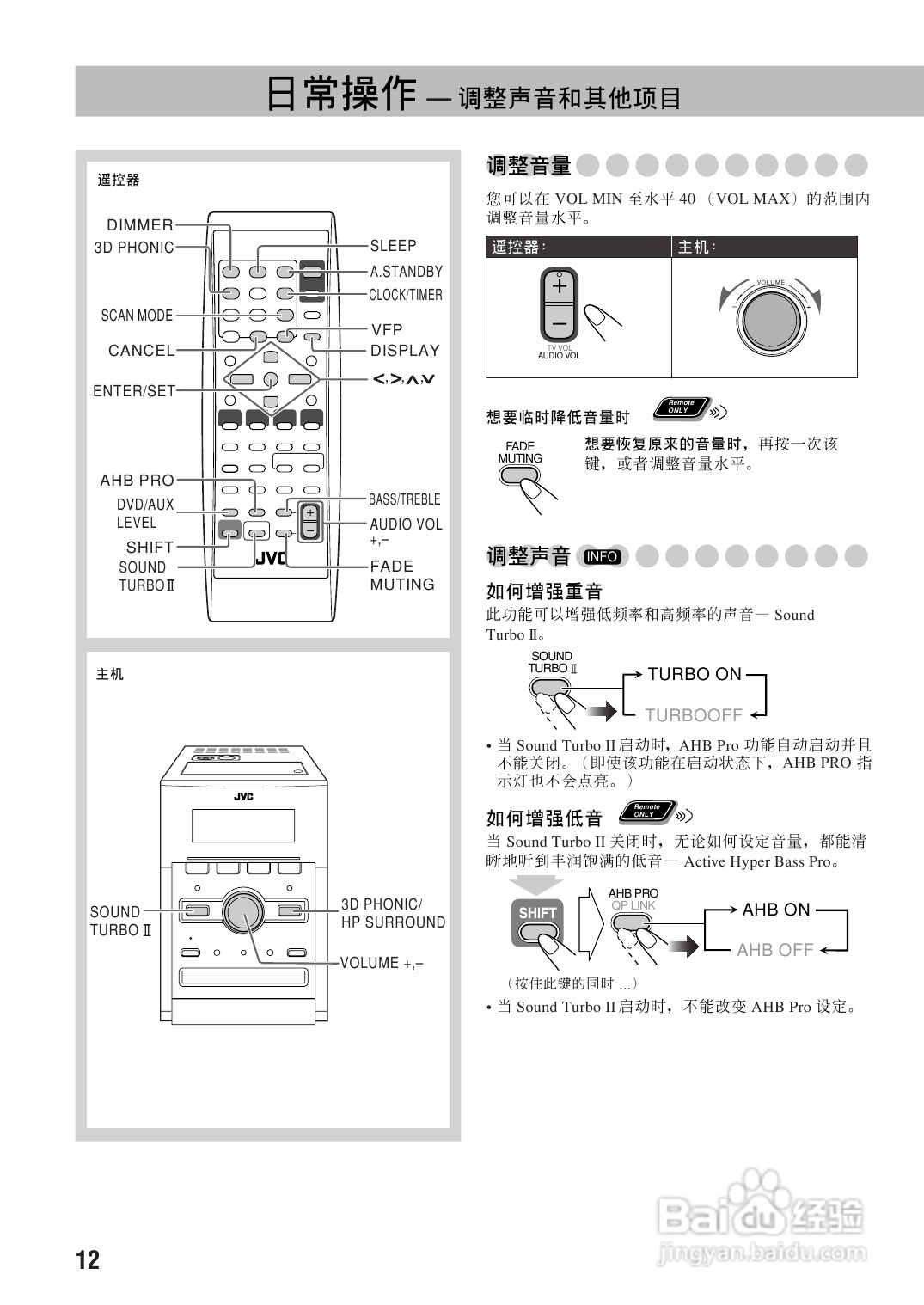 日常操作 — 调整声音和其他项目

遥控器

DIMMER
3D PHONIC
SCAN MODE
CANCEL
ENTER/SET
AHB PRO
DVD/AUX LEVEL
SHIFT
SOUND TURBO Ⅱ
SLEEP
A.STANDBY
CLOCK/TIMER
VFP
DISPLAY
<,>,∧,∨
BASS/TREBLE
AUDIO VOL +,–
FADE MUTING
JVC

主机

JVC
SOUND TURBO Ⅱ
3D PHONIC/ HP SURROUND
VOLUME +,–

调整音量

您可以在 VOL MIN 至水平 40 （VOL MAX）的范围内调整音量水平。

| 遥控器： | 主机： |
|---|---|
| TV VOL AUDIO VOL | VOLUME |

想要临时降低音量时 Remote ONLY

FADE MUTING

想要恢复原来的音量时，再按一次该键，或者调整音量水平。

调整声音 INFO

如何增强重音

此功能可以增强低频率和高频率的声音— Sound Turbo Ⅱ。

SOUND TURBO Ⅱ
TURBO ON
TURBOOFF

• 当 Sound Turbo II 启动时，AHB Pro 功能自动启动并且不能关闭。（即使该功能在启动状态下，AHB PRO 指示灯也不会点亮。）

如何增强低音 Remote ONLY

当 Sound Turbo II 关闭时，无论如何设定音量，都能清晰地听到丰润饱满的低音— Active Hyper Bass Pro。

SHIFT
AHB PRO
QP LINK
AHB ON
AHB OFF

（按住此键的同时 ...）

• 当 Sound Turbo II 启动时，不能改变 AHB Pro 设定。

12

Baidu 经验
jingyan.baidu.com