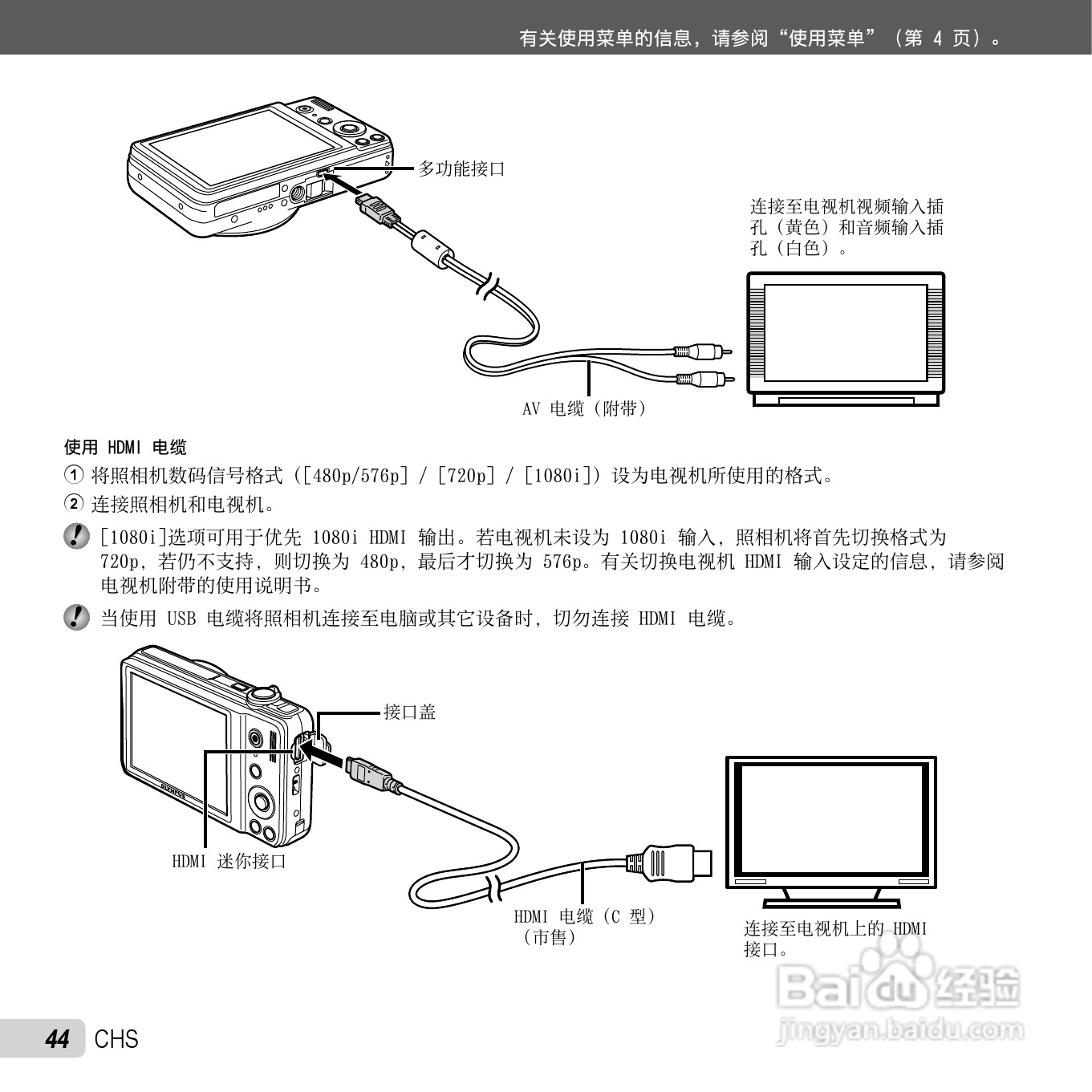 有关使用菜单的信息，请参阅“使用菜单”（第 4 页）。

多功能接口

连接至电视机视频输入插孔（黄色）和音频输入插孔（白色）。

AV 电缆（附带）

使用 HDMI 电缆

① 将照相机数码信号格式（[480p/576p] / [720p] / [1080i]）设为电视机所使用的格式。

② 连接照相机和电视机。

[1080i]选项可用于优先 1080i HDMI 输出。若电视机未设为 1080i 输入，照相机将首先切换格式为 720p，若仍不支持，则切换为 480p，最后才切换为 576p。有关切换电视机 HDMI 输入设定的信息，请参阅电视机附带的使用说明书。

当使用 USB 电缆将照相机连接至电脑或其它设备时，切勿连接 HDMI 电缆。

接口盖

OLYMPUS

HDMI 迷你接口

HDMI 电缆（C 型）（市售）

连接至电视机上的 HDMI 接口。

Baidu经验
jingyan.baidu.com

44 CHS