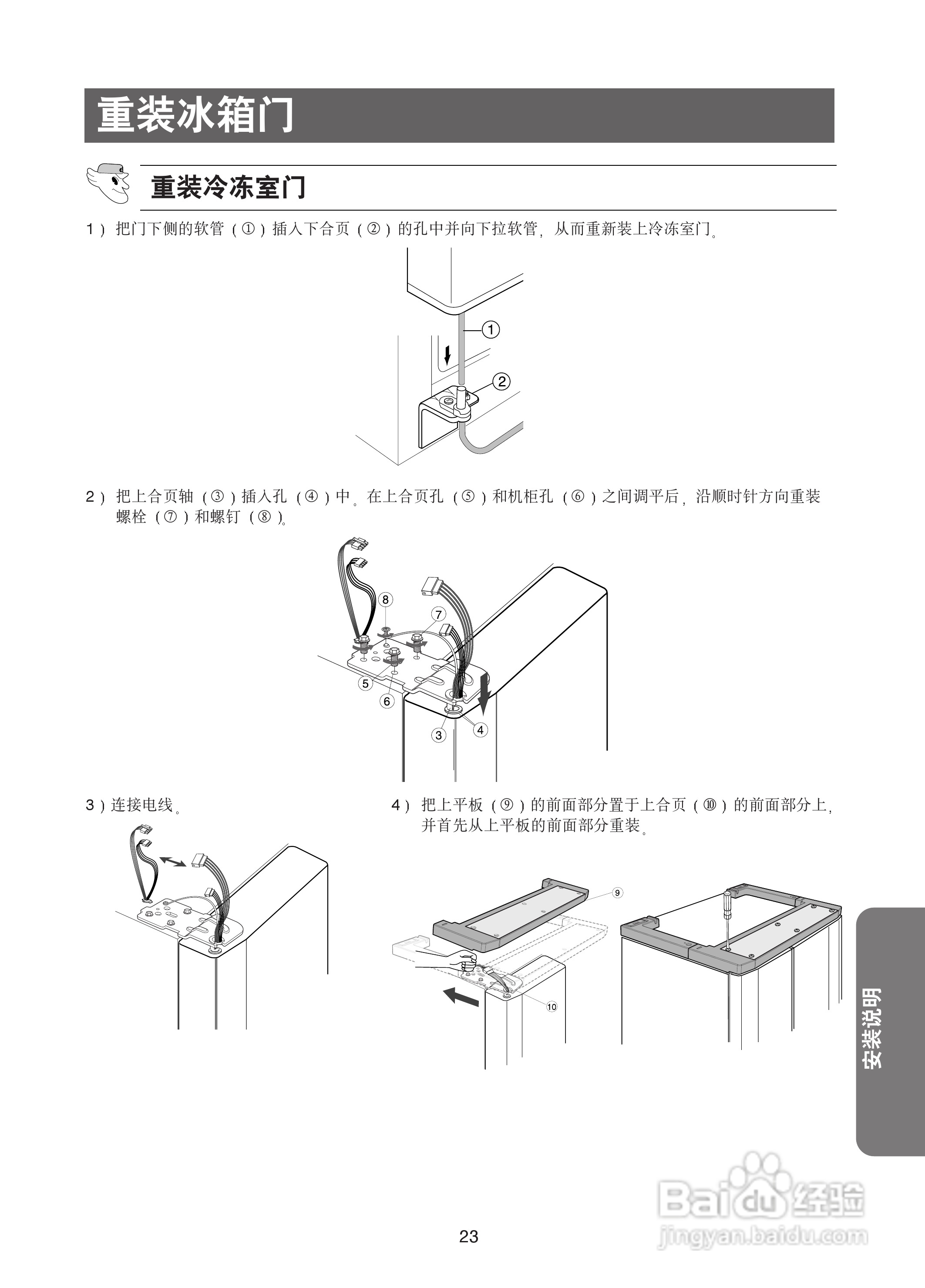 重装冰箱门

重装冷冻室门

1）把门下侧的软管（①）插入下合页（②）的孔中并向下拉软管，从而重新装上冷冻室门。

①
②

2）把上合页轴（③）插入孔（④）中。在上合页孔（⑤）和机柜孔（⑥）之间调平后，沿顺时针方向重装螺栓（⑦）和螺钉（⑧）。

⑧
⑦
⑤
⑥
③
④

3）连接电线。

4）把上平板（⑨）的前面部分置于上合页（⑩）的前面部分上，并首先从上平板的前面部分重装。

⑨
⑩

安装说明

Baidu经验
jingyan.baidu.com

23