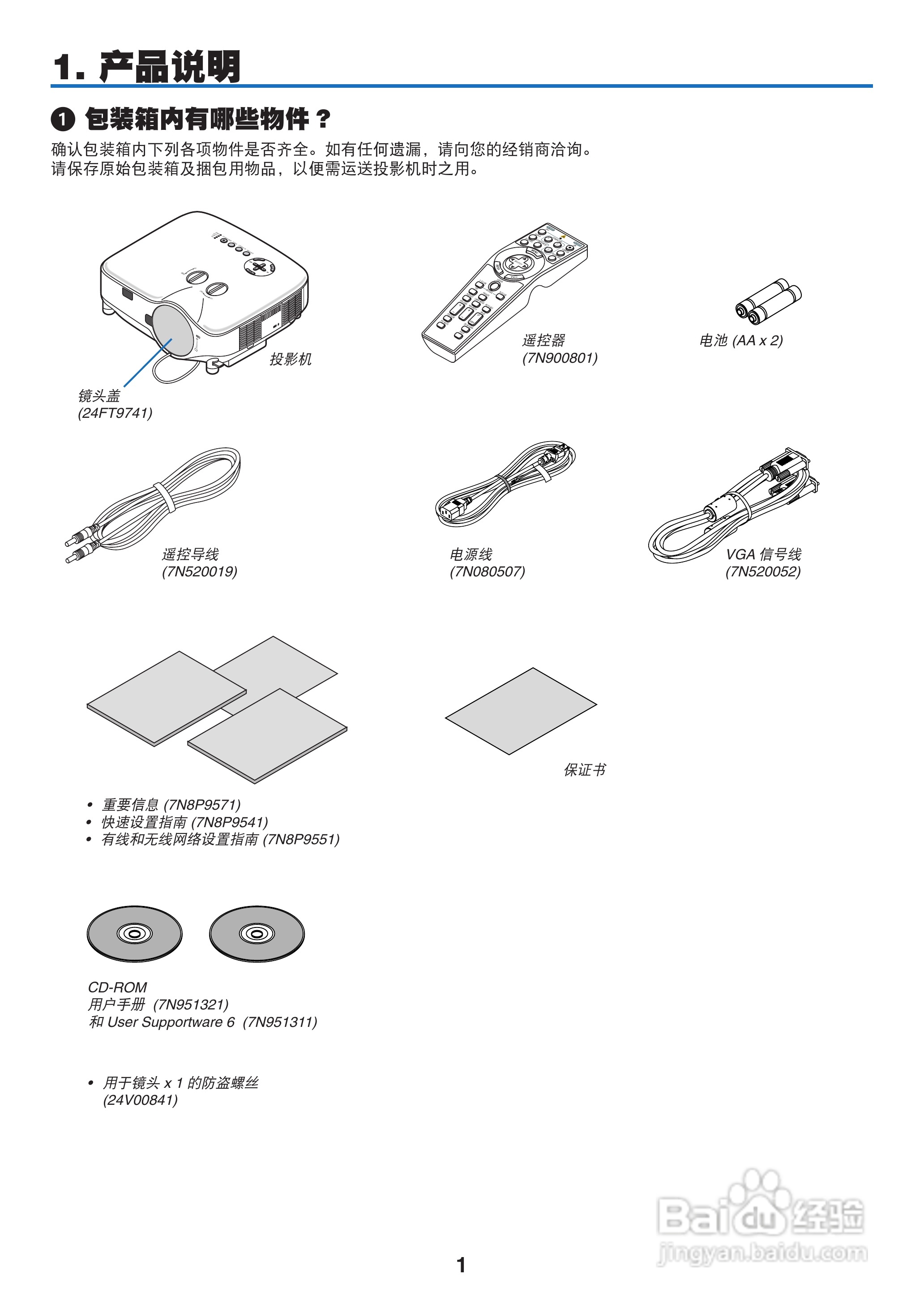 1. 产品说明

❶ 包装箱内有哪些物件？

确认包装箱内下列各项物件是否齐全。如有任何遗漏，请向您的经销商洽询。
请保存原始包装箱及捆包用物品，以便需运送投影机时之用。

投影机

镜头盖
(24FT9741)

遥控器
(7N900801)

电池 (AA x 2)

遥控导线
(7N520019)

电源线
(7N080507)

VGA 信号线
(7N520052)

保证书

• 重要信息 (7N8P9571)
• 快速设置指南 (7N8P9541)
• 有线和无线网络设置指南 (7N8P9551)

CD-ROM
用户手册 (7N951321)
和 User Supportware 6 (7N951311)

• 用于镜头 x 1 的防盗螺丝
(24V00841)

Baidu 经验
jingyan.baidu.com

1