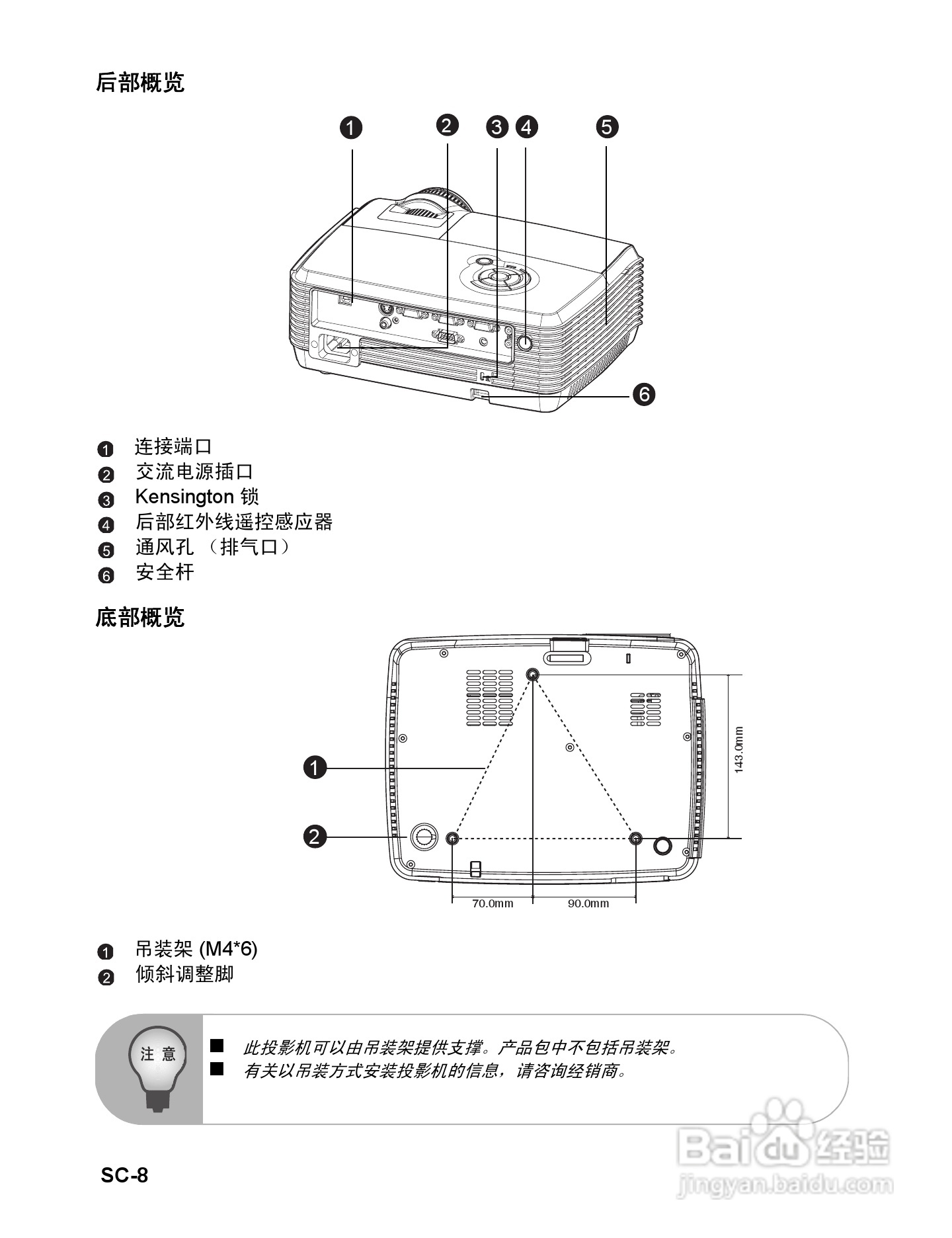 后部概览

1 2 3 4 5

6

1 连接端口
2 交流电源插口
3 Kensington 锁
4 后部红外线遥控感应器
5 通风孔 （排气口）
6 安全杆

底部概览

1

2

143.0mm

70.0mm 90.0mm

1 吊装架 (M4*6)
2 倾斜调整脚

注 意

■ 此投影机可以由吊装架提供支撑。产品包中不包括吊装架。
■ 有关以吊装方式安装投影机的信息，请咨询经销商。

SC-8

Baidu 经验
jingyan.baidu.com