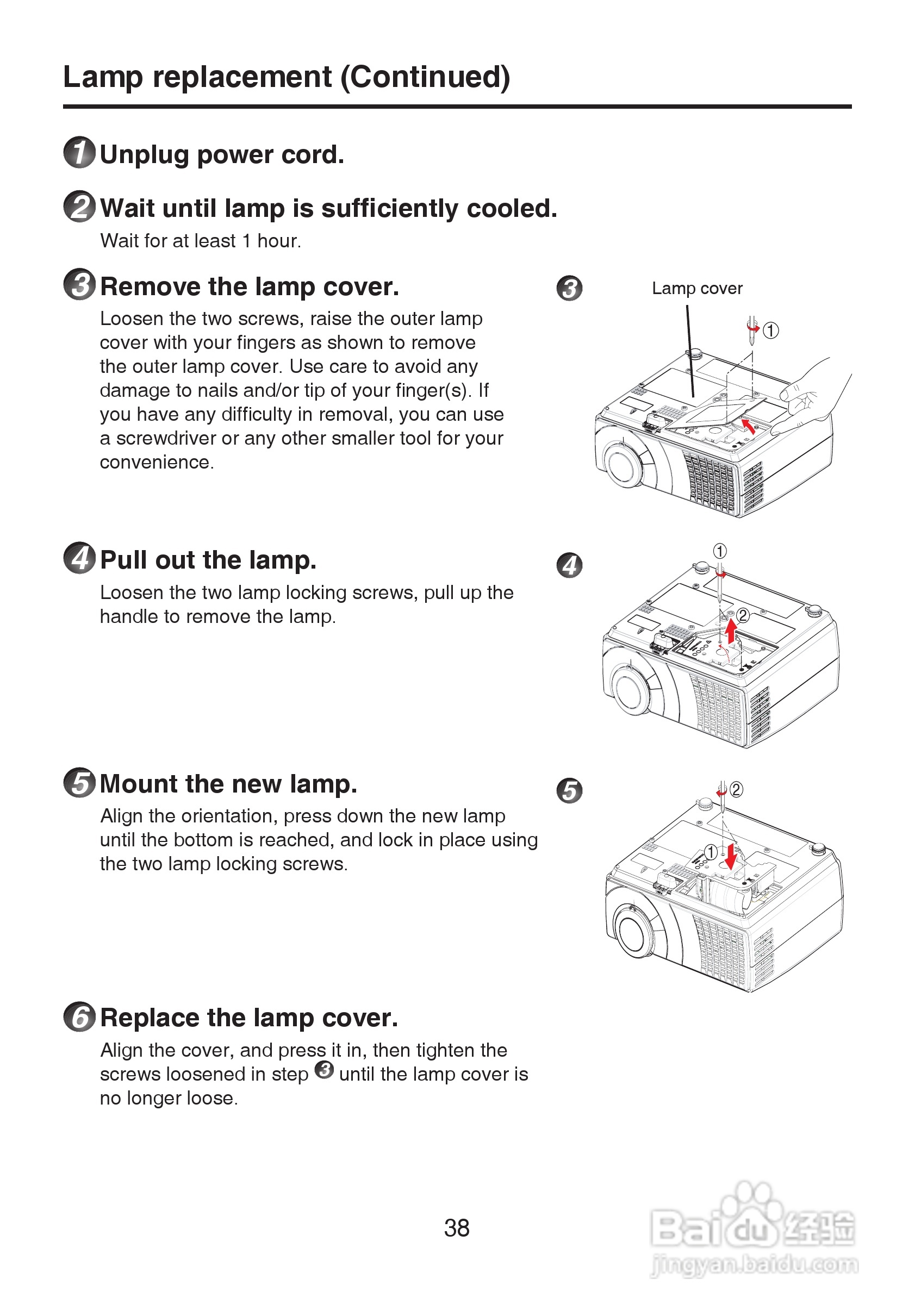 Lamp replacement (Continued)

1 Unplug power cord.

2 Wait until lamp is sufficiently cooled.
Wait for at least 1 hour.

3 Remove the lamp cover.
Loosen the two screws, raise the outer lamp cover with your fingers as shown to remove the outer lamp cover. Use care to avoid any damage to nails and/or tip of your finger(s). If you have any difficulty in removal, you can use a screwdriver or any other smaller tool for your convenience.

3
Lamp cover
①

4 Pull out the lamp.
Loosen the two lamp locking screws, pull up the handle to remove the lamp.

4
①
②

5 Mount the new lamp.
Align the orientation, press down the new lamp until the bottom is reached, and lock in place using the two lamp locking screws.

5
②
①

6 Replace the lamp cover.
Align the cover, and press it in, then tighten the screws loosened in step 3 until the lamp cover is no longer loose.

38

Baidu 经验
jingyan.baidu.com