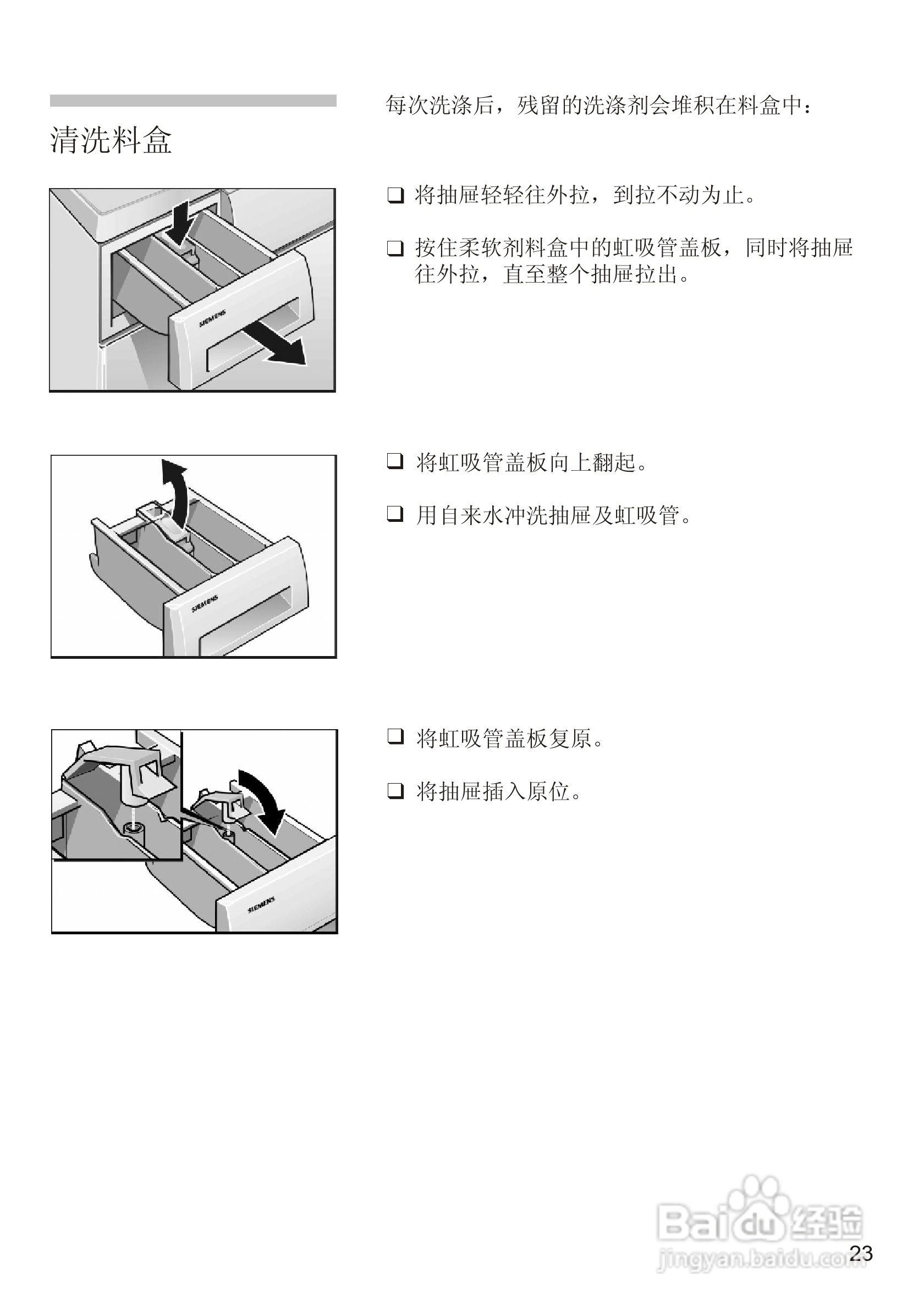 清洗料盒

每次洗涤后，残留的洗涤剂会堆积在料盒中：

SIEMENS

❑ 将抽屉轻轻往外拉，到拉不动为止。

❑ 按住柔软剂料盒中的虹吸管盖板，同时将抽屉往外拉，直至整个抽屉拉出。

SIEMENS

❑ 将虹吸管盖板向上翻起。

❑ 用自来水冲洗抽屉及虹吸管。

SIEMENS

❑ 将虹吸管盖板复原。

❑ 将抽屉插入原位。

Baidu 经验
jingyan.baidu.com

23