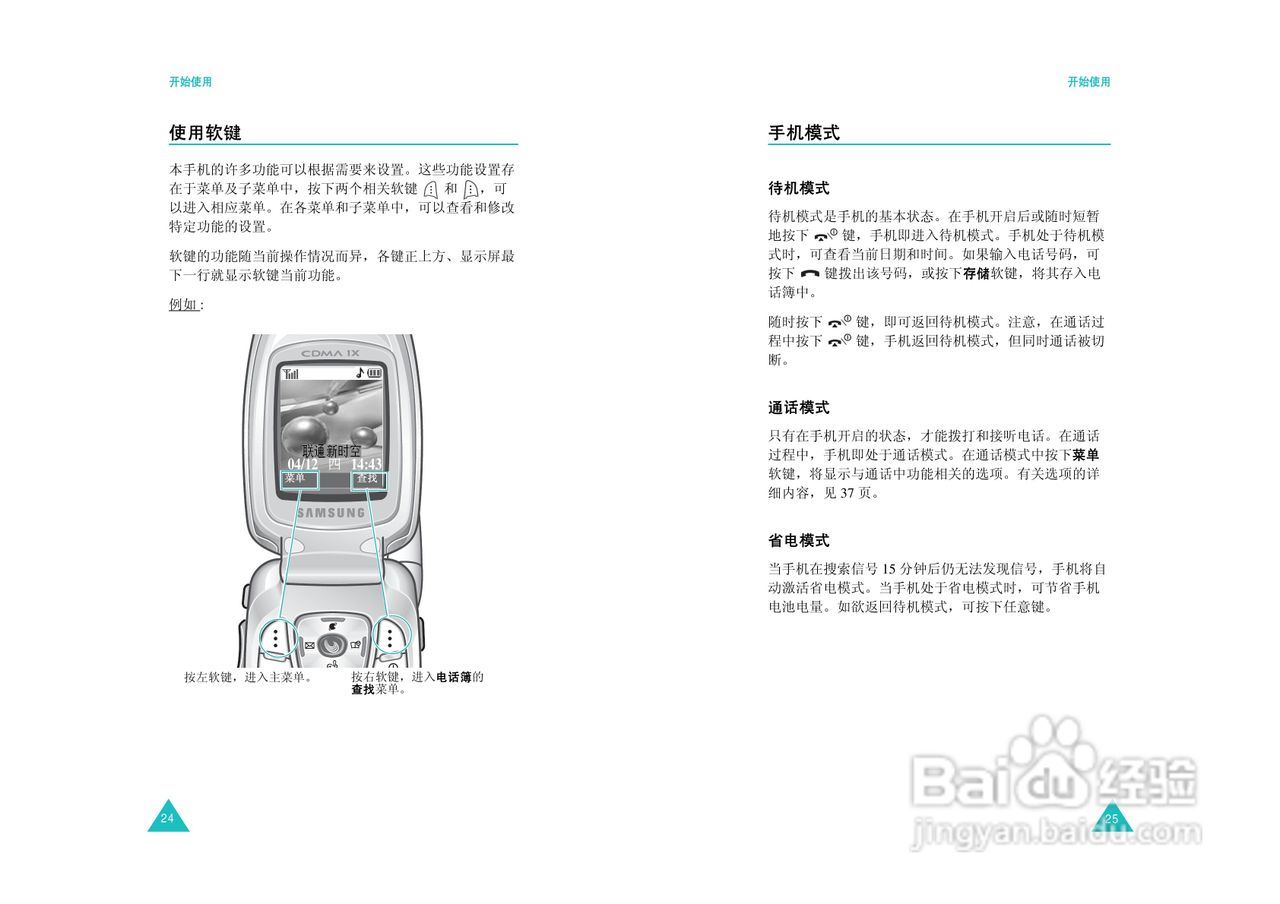 开始使用

使用软键

本手机的许多功能可以根据需要来设置。这些功能设置存在于菜单及子菜单中，按下两个相关软键 和 ，可以进入相应菜单。在各菜单和子菜单中，可以查看和修改特定功能的设置。

软键的功能随当前操作情况而异，各键正上方、显示屏最下一行就显示软键当前功能。

例如：

CDMA 1X

联通新时空
04/12 四 14:43
菜单 查找

SAMSUNG

按左软键，进入主菜单。

按右软键，进入电话簿的查找菜单。

24

开始使用

手机模式

待机模式

待机模式是手机的基本状态。在手机开启后或随时短暂地按下 键，手机即进入待机模式。手机处于待机模式时，可查看当前日期和时间。如果输入电话号码，可按下 键拨出该号码，或按下存储软键，将其存入电话簿中。

随时按下 键，即可返回待机模式。注意，在通话过程中按下 键，手机返回待机模式，但同时通话被切断。

通话模式

只有在手机开启的状态，才能拨打和接听电话。在通话过程中，手机即处于通话模式。在通话模式中按下菜单软键，将显示与通话中功能相关的选项。有关选项的详细内容，见 37 页。

省电模式

当手机在搜索信号 15 分钟后仍无法发现信号，手机将自动激活省电模式。当手机处于省电模式时，可节省手机电池电量。如欲返回待机模式，可按下任意键。

25

Baidu 经验
jingyan.baidu.com