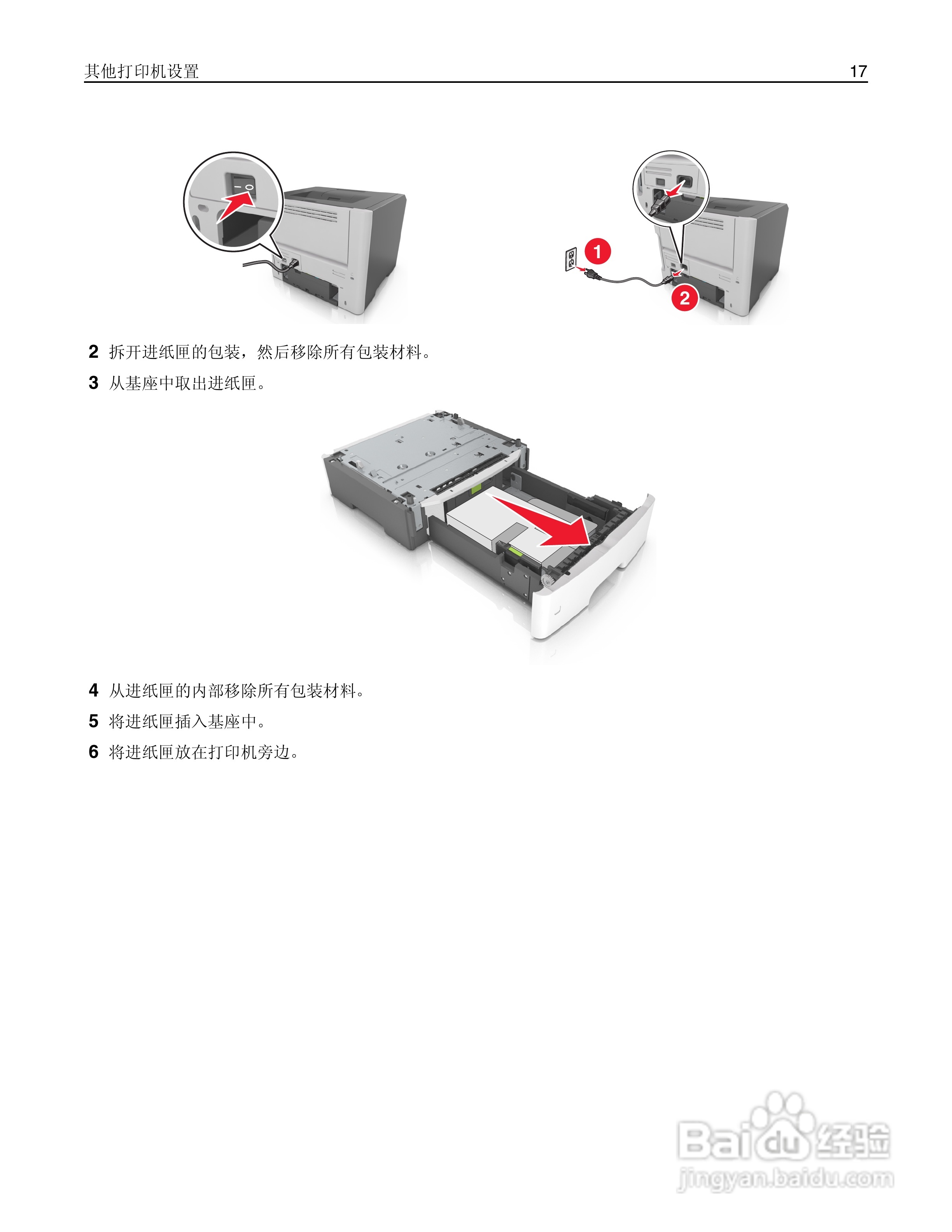 其他打印机设置 17

1

2

2 拆开进纸匣的包装，然后移除所有包装材料。

3 从基座中取出进纸匣。

4 从进纸匣的内部移除所有包装材料。

5 将进纸匣插入基座中。

6 将进纸匣放在打印机旁边。

Baidu经验
jingyan.baidu.com