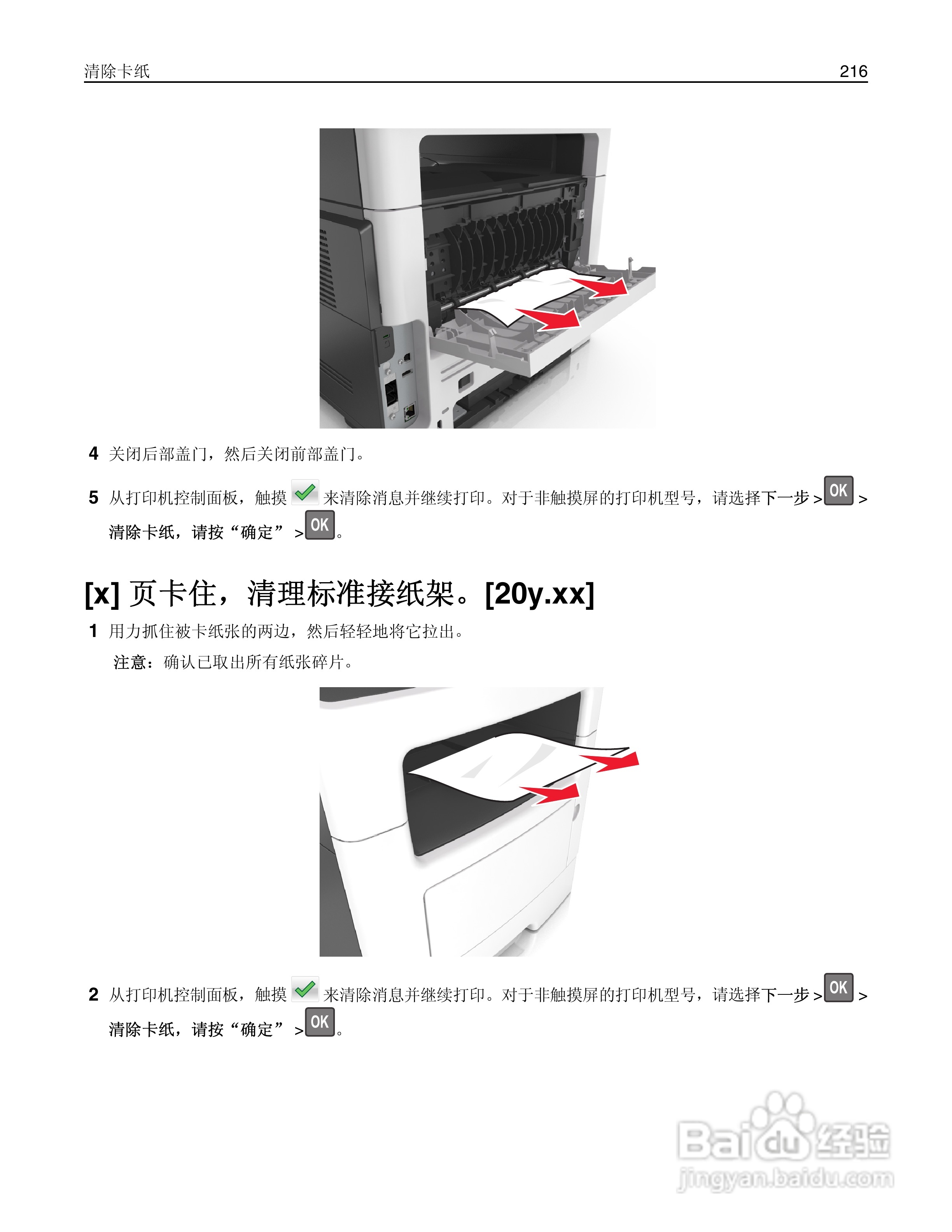 清除卡纸 216

4 关闭后部盖门，然后关闭前部盖门。

5 从打印机控制面板，触摸 来清除消息并继续打印。对于非触摸屏的打印机型号，请选择下一步 > OK > 清除卡纸，请按“确定” > OK。

[x] 页卡住，清理标准接纸架。[20y.xx]

1 用力抓住被卡纸张的两边，然后轻轻地将它拉出。

注意：确认已取出所有纸张碎片。

2 从打印机控制面板，触摸 来清除消息并继续打印。对于非触摸屏的打印机型号，请选择下一步 > OK > 清除卡纸，请按“确定” > OK。

Baidu 经验
jingyan.baidu.com