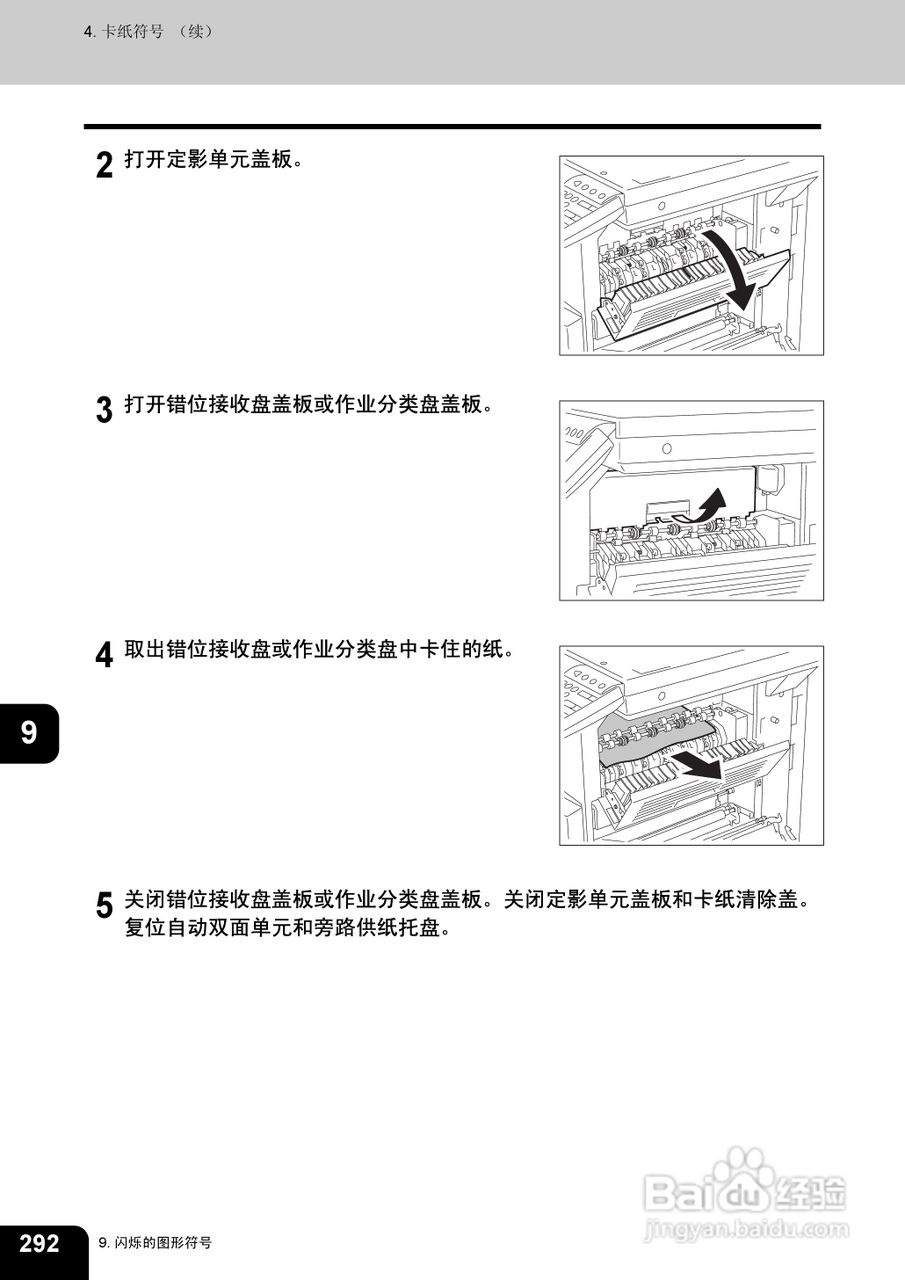 4. 卡纸符号 （续）

2 打开定影单元盖板。

3 打开错位接收盘盖板或作业分类盘盖板。

4 取出错位接收盘或作业分类盘中卡住的纸。

9

5 关闭错位接收盘盖板或作业分类盘盖板。关闭定影单元盖板和卡纸清除盖。复位自动双面单元和旁路供纸托盘。

Baidu经验
jingyan.baidu.com

292 9. 闪烁的图形符号