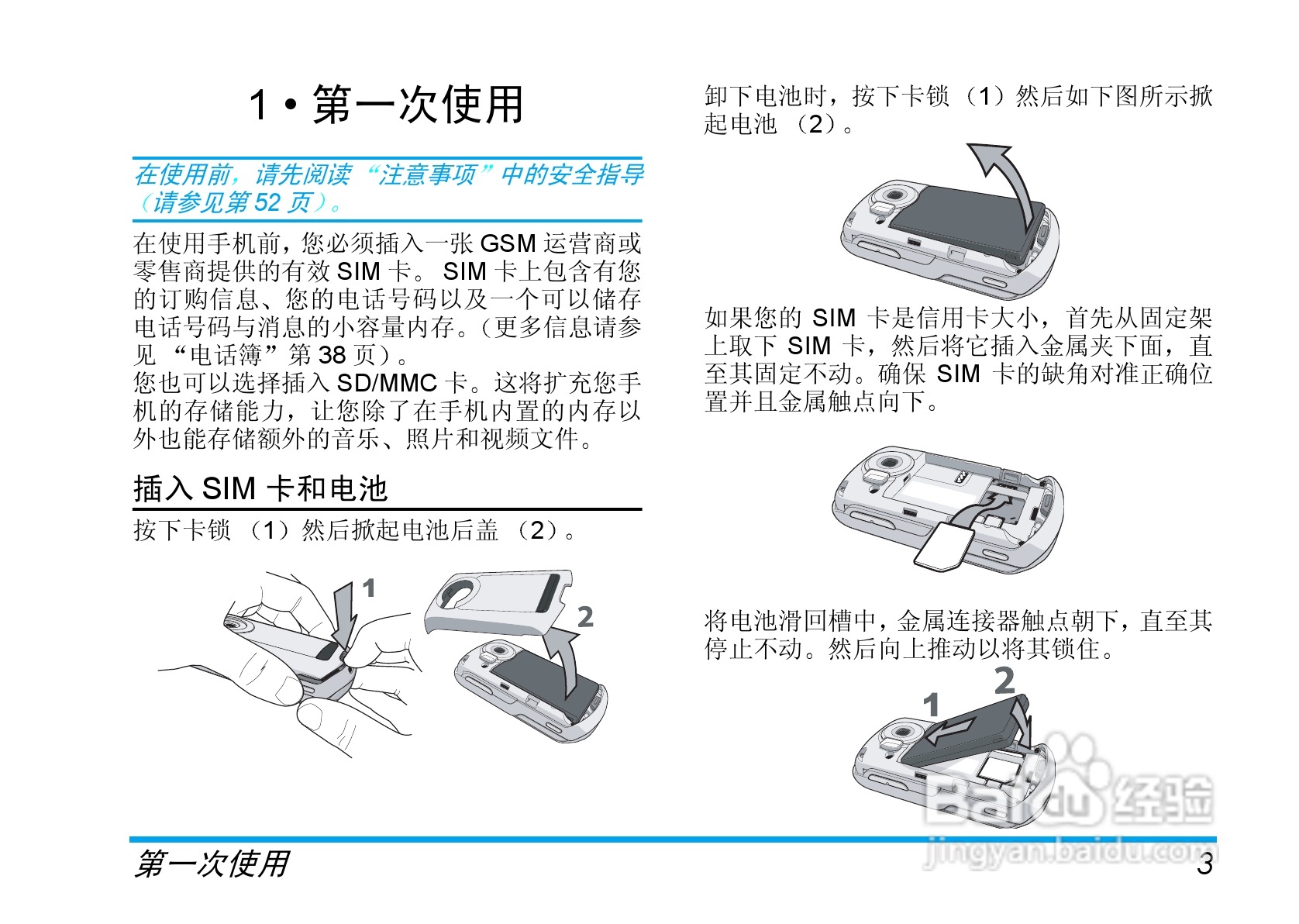 1 • 第一次使用

在使用前，请先阅读 “注意事项” 中的安全指导（请参见第 52 页）。

在使用手机前，您必须插入一张 GSM 运营商或零售商提供的有效 SIM 卡。 SIM 卡上包含有您的订购信息、您的电话号码以及一个可以储存电话号码与消息的小容量内存。（更多信息请参见 “电话簿” 第 38 页）。
您也可以选择插入 SD/MMC 卡。这将扩充您手机的存储能力，让您除了在手机内置的内存以外也能存储额外的音乐、照片和视频文件。

插入 SIM 卡和电池

按下卡锁 （1）然后掀起电池后盖 （2）。

1

2

卸下电池时，按下卡锁 （1）然后如下图所示掀起电池 （2）。

如果您的 SIM 卡是信用卡大小，首先从固定架上取下 SIM 卡，然后将它插入金属夹下面，直至其固定不动。确保 SIM 卡的缺角对准正确位置并且金属触点向下。

将电池滑回槽中，金属连接器触点朝下，直至其停止不动。然后向上推动以将其锁住。

1

2

Baidu 经验
jingyan.baidu.com

第一次使用

3