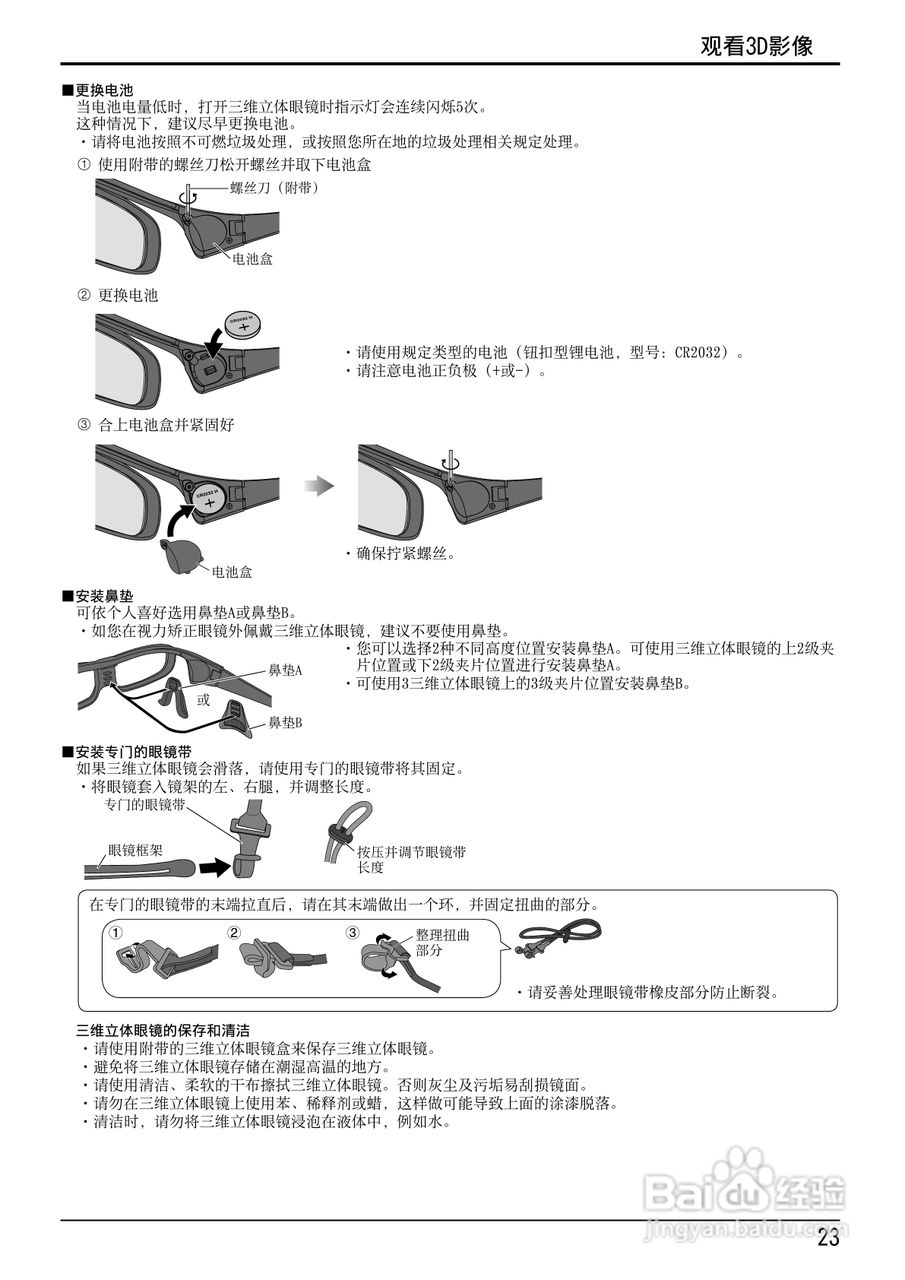 观看3D影像

■更换电池
当电池电量低时，打开三维立体眼镜时指示灯会连续闪烁5次。
这种情况下，建议尽早更换电池。
・请将电池按照不可燃垃圾处理，或按照您所在地的垃圾处理相关规定处理。
① 使用附带的螺丝刀松开螺丝并取下电池盒

螺丝刀（附带）
电池盒

② 更换电池

CR2032 H
+

・请使用规定类型的电池（钮扣型锂电池，型号：CR2032）。
・请注意电池正负极（+或-）。

③ 合上电池盒并紧固好

CR2032 H
+

电池盒

・确保拧紧螺丝。

■安装鼻垫
可依个人喜好选用鼻垫A或鼻垫B。
・如您在视力矫正眼镜外佩戴三维立体眼镜，建议不要使用鼻垫。

鼻垫A
或
鼻垫B

・您可以选择2种不同高度位置安装鼻垫A。可使用三维立体眼镜的上2级夹片位置或下2级夹片位置进行安装鼻垫A。
・可使用3三维立体眼镜上的3级夹片位置安装鼻垫B。

■安装专门的眼镜带
如果三维立体眼镜会滑落，请使用专门的眼镜带将其固定。
・将眼镜套入镜架的左、右腿，并调整长度。

专门的眼镜带
眼镜框架
按压并调节眼镜带长度

在专门的眼镜带的末端拉直后，请在其末端做出一个环，并固定扭曲的部分。
①
②
③
整理扭曲部分
・请妥善处理眼镜带橡皮部分防止断裂。

三维立体眼镜的保存和清洁
・请使用附带的三维立体眼镜盒来保存三维立体眼镜。
・避免将三维立体眼镜存储在潮湿高温的地方。
・请使用清洁、柔软的干布擦拭三维立体眼镜。否则灰尘及污垢易刮损镜面。
・请勿在三维立体眼镜上使用苯、稀释剂或蜡，这样做可能导致上面的涂漆脱落。
・清洁时，请勿将三维立体眼镜浸泡在液体中，例如水。

Baidu经验
jingyan.baidu.com

23