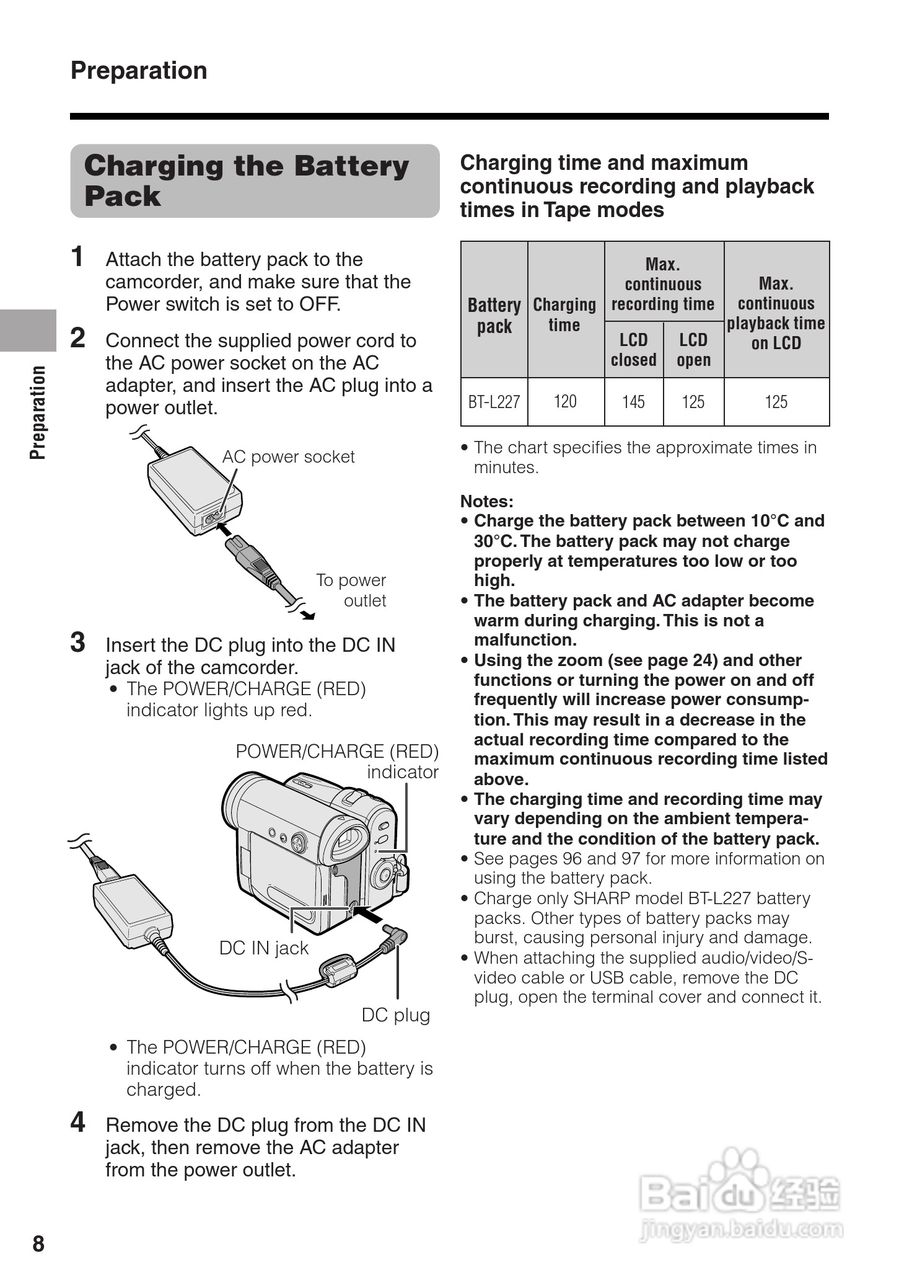 Preparation

Preparation

Charging the Battery Pack

1 Attach the battery pack to the camcorder, and make sure that the Power switch is set to OFF.

2 Connect the supplied power cord to the AC power socket on the AC adapter, and insert the AC plug into a power outlet.

AC power socket

To power outlet

3 Insert the DC plug into the DC IN jack of the camcorder.
• The POWER/CHARGE (RED) indicator lights up red.

POWER/CHARGE (RED) indicator

DC IN jack

DC plug

• The POWER/CHARGE (RED) indicator turns off when the battery is charged.

4 Remove the DC plug from the DC IN jack, then remove the AC adapter from the power outlet.

Charging time and maximum continuous recording and playback times in Tape modes

| Battery pack | Charging time | Max. continuous recording time: LCD closed | Max. continuous recording time: LCD open | Max. continuous playback time on LCD |
|---|---|---|---|---|
| BT-L227 | 120 | 145 | 125 | 125 |

• The chart specifies the approximate times in minutes.

Notes:
• Charge the battery pack between 10°C and 30°C. The battery pack may not charge properly at temperatures too low or too high.
• The battery pack and AC adapter become warm during charging. This is not a malfunction.
• Using the zoom (see page 24) and other functions or turning the power on and off frequently will increase power consumption. This may result in a decrease in the actual recording time compared to the maximum continuous recording time listed above.
• The charging time and recording time may vary depending on the ambient temperature and the condition of the battery pack.
• See pages 96 and 97 for more information on using the battery pack.
• Charge only SHARP model BT-L227 battery packs. Other types of battery packs may burst, causing personal injury and damage.
• When attaching the supplied audio/video/S-video cable or USB cable, remove the DC plug, open the terminal cover and connect it.

8

Baidu 经验
jingyan.baidu.com