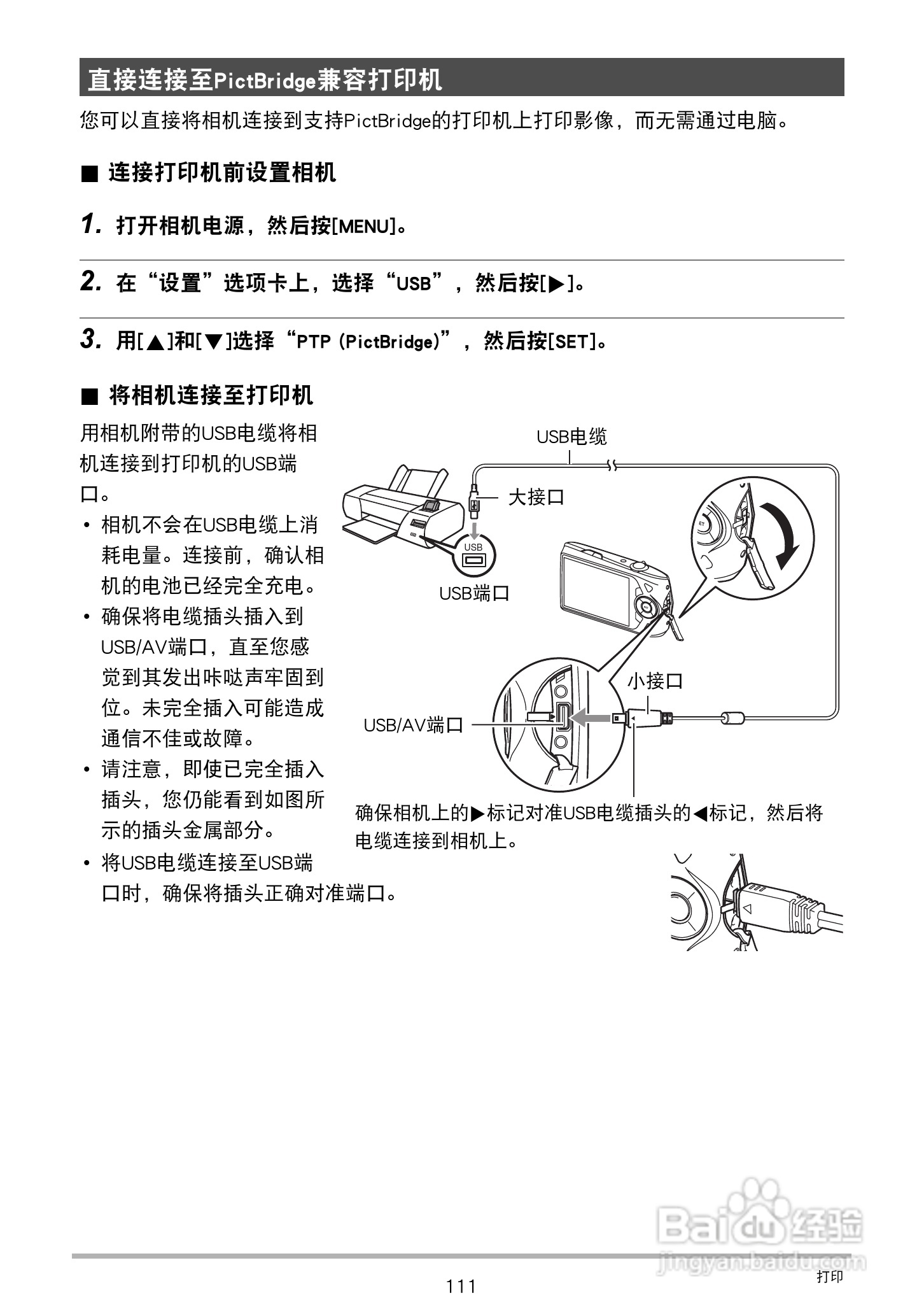 直接连接至PictBridge兼容打印机

您可以直接将相机连接到支持PictBridge的打印机上打印影像，而无需通过电脑。

■ 连接打印机前设置相机

1. 打开相机电源，然后按[MENU]。

2. 在“设置”选项卡上，选择“USB”，然后按[▶]。

3. 用[▲]和[▼]选择“PTP (PictBridge)”，然后按[SET]。

■ 将相机连接至打印机

用相机附带的USB电缆将相机连接到打印机的USB端口。

• 相机不会在USB电缆上消耗电量。连接前，确认相机的电池已经完全充电。
• 确保将电缆插头插入到USB/AV端口，直至您感觉到其发出咔哒声牢固到位。未完全插入可能造成通信不佳或故障。
• 请注意，即使已完全插入插头，您仍能看到如图所示的插头金属部分。
• 将USB电缆连接至USB端口时，确保将插头正确对准端口。

USB电缆
大接口
USB
USB端口
小接口
USB/AV端口

确保相机上的▶标记对准USB电缆插头的◀标记，然后将电缆连接到相机上。

Baidu经验
jingyan.baidu.com

111
打印