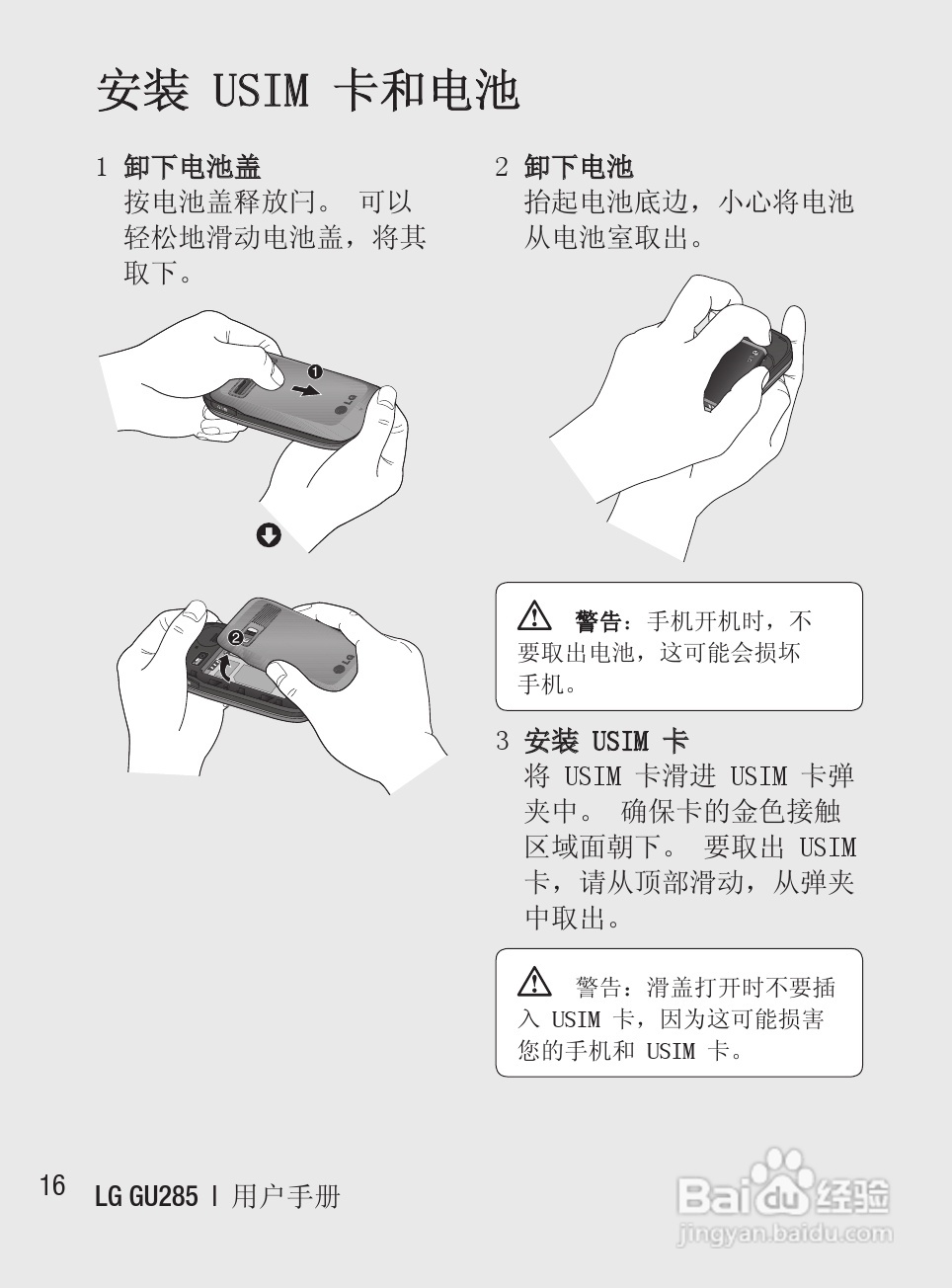 安装 USIM 卡和电池

1 卸下电池盖
按电池盖释放闩。 可以轻松地滑动电池盖，将其取下。

1

LG

2

LG

2 卸下电池
抬起电池底边，小心将电池从电池室取出。

警告：手机开机时，不要取出电池，这可能会损坏手机。

3 安装 USIM 卡
将 USIM 卡滑进 USIM 卡弹夹中。 确保卡的金色接触区域面朝下。 要取出 USIM 卡，请从顶部滑动，从弹夹中取出。

警告：滑盖打开时不要插入 USIM 卡，因为这可能损害您的手机和 USIM 卡。

16 LG GU285 | 用户手册

Baidu 经验
jingyan.baidu.com