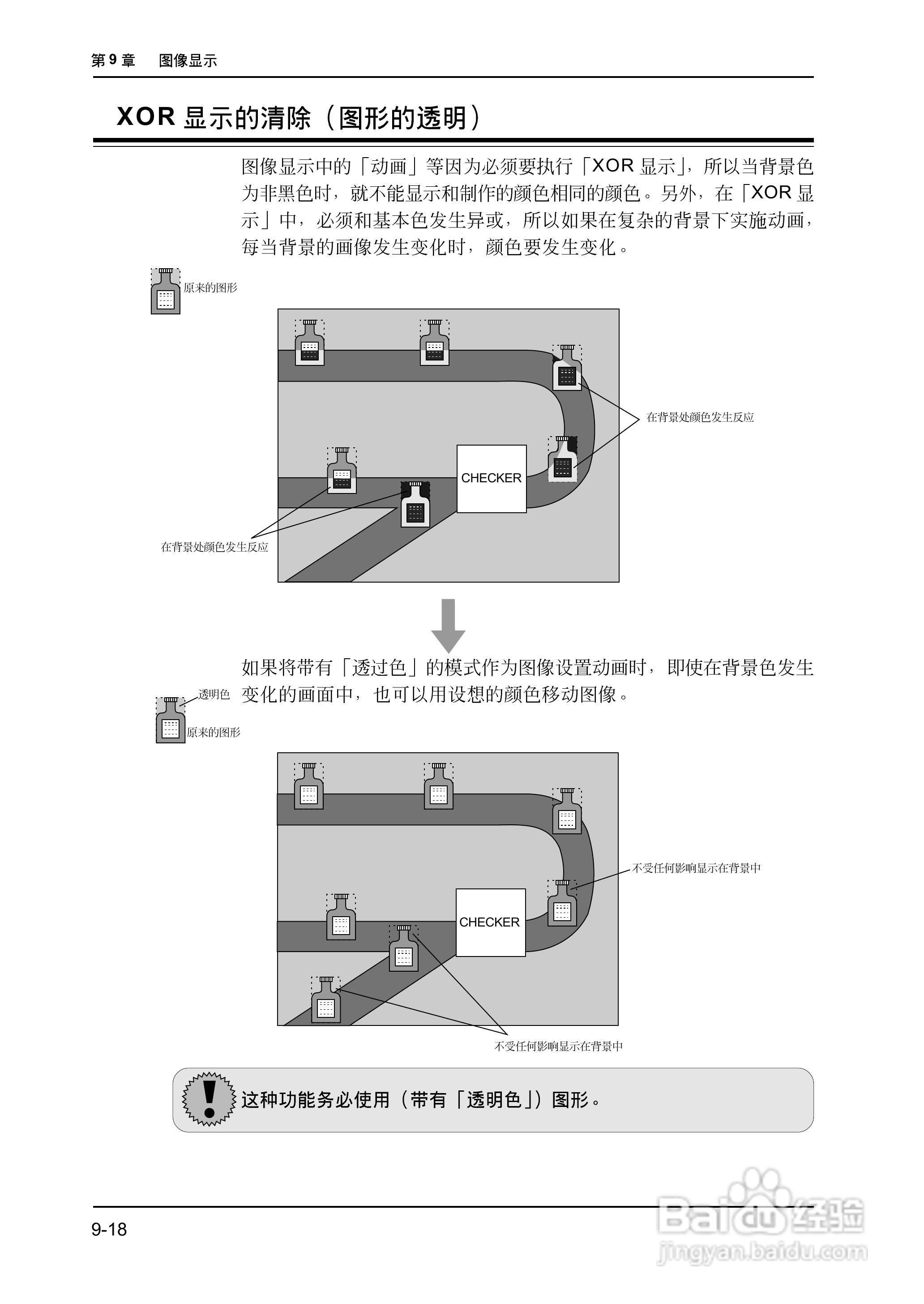 第 9 章　图像显示

XOR 显示的清除（图形的透明）

图像显示中的「动画」等因为必须要执行「XOR 显示」，所以当背景色为非黑色时，就不能显示和制作的颜色相同的颜色。另外，在「XOR 显示」中，必须和基本色发生异或，所以如果在复杂的背景下实施动画，每当背景的画像发生变化时，颜色要发生变化。

原来的图形

CHECKER

在背景处颜色发生反应

在背景处颜色发生反应

如果将带有「透过色」的模式作为图像设置动画时，即使在背景色发生变化的画面中，也可以用设想的颜色移动图像。

透明色

原来的图形

CHECKER

不受任何影响显示在背景中

不受任何影响显示在背景中

这种功能务必使用（带有「透明色」）图形。

9-18

Baidu 经验
jingyan.baidu.com