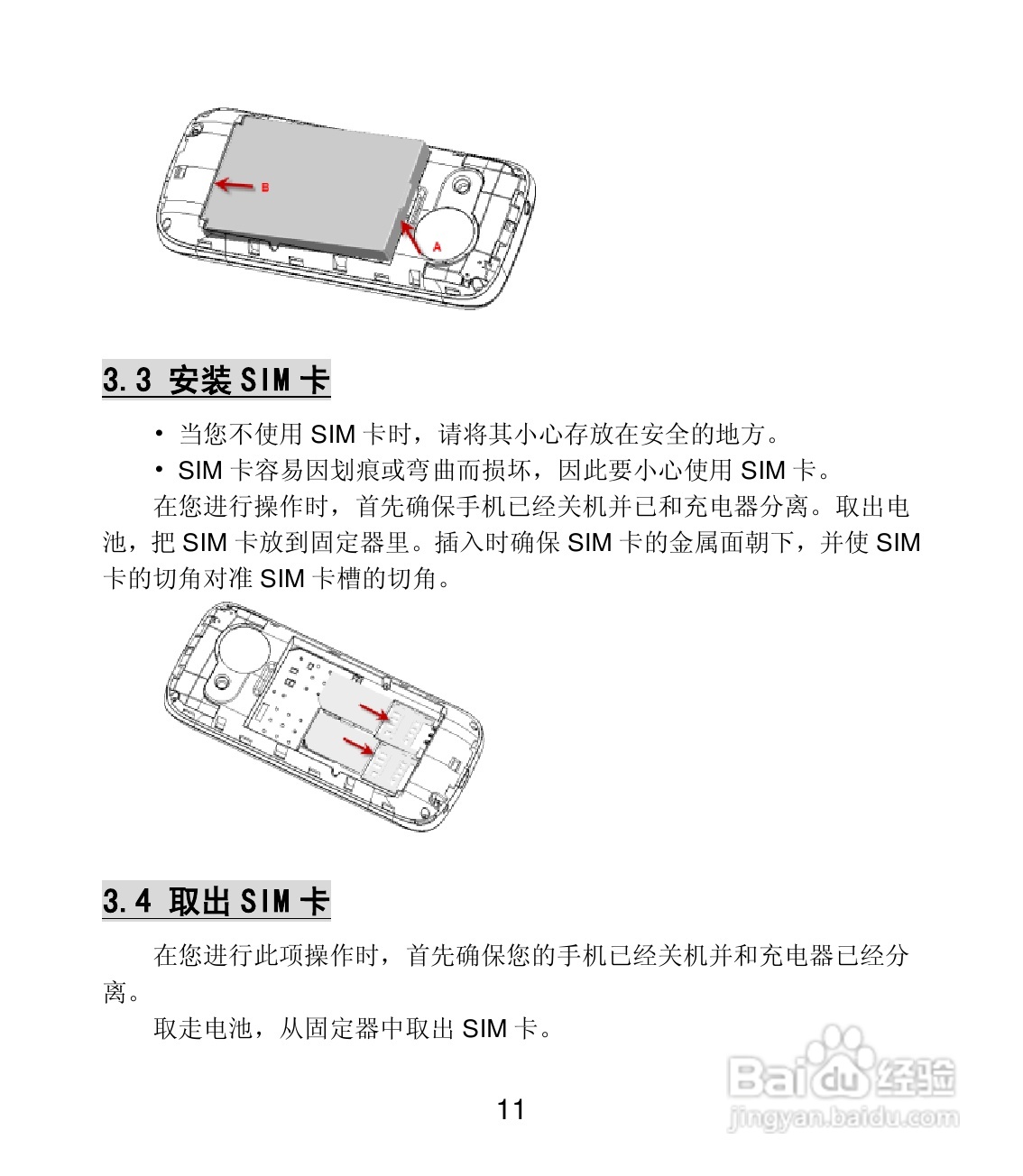 B

A

3.3 安装 SIM 卡

• 当您不使用 SIM 卡时，请将其小心存放在安全的地方。

• SIM 卡容易因划痕或弯曲而损坏，因此要小心使用 SIM 卡。

在您进行操作时，首先确保手机已经关机并已和充电器分离。取出电池，把 SIM 卡放到固定器里。插入时确保 SIM 卡的金属面朝下，并使 SIM 卡的切角对准 SIM 卡槽的切角。

3.4 取出 SIM 卡

在您进行此项操作时，首先确保您的手机已经关机并和充电器已经分离。

取走电池，从固定器中取出 SIM 卡。

11

Baidu 经验
jingyan.baidu.com