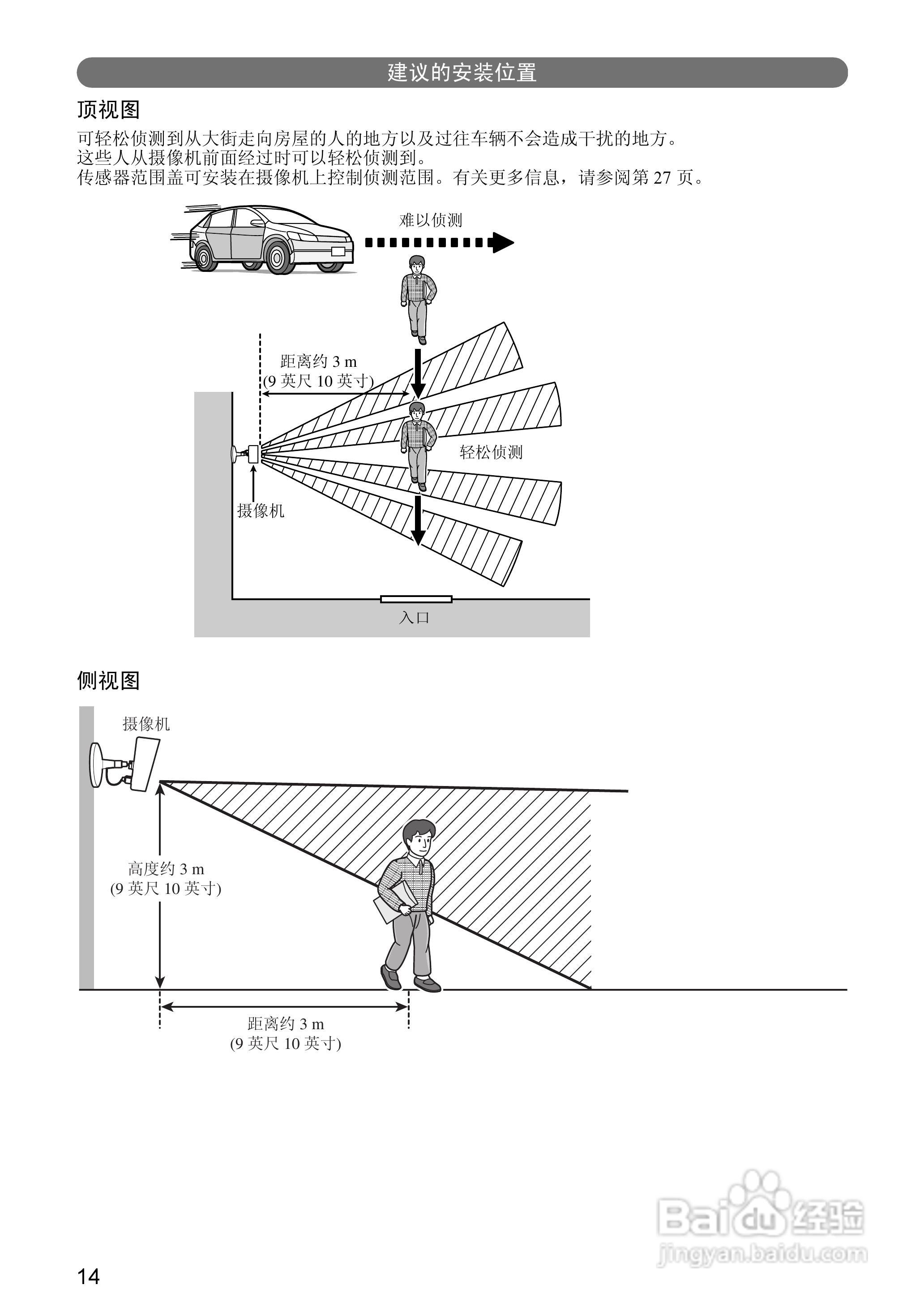 建议的安装位置

顶视图

可轻松侦测到从大街走向房屋的人的地方以及过往车辆不会造成干扰的地方。
这些人从摄像机前面经过时可以轻松侦测到。
传感器范围盖可安装在摄像机上控制侦测范围。有关更多信息，请参阅第 27 页。

难以侦测

距离约 3 m
(9 英尺 10 英寸)

轻松侦测

摄像机

入口

侧视图

摄像机

高度约 3 m
(9 英尺 10 英寸)

距离约 3 m
(9 英尺 10 英寸)

Baidu 经验
jingyan.baidu.com

14