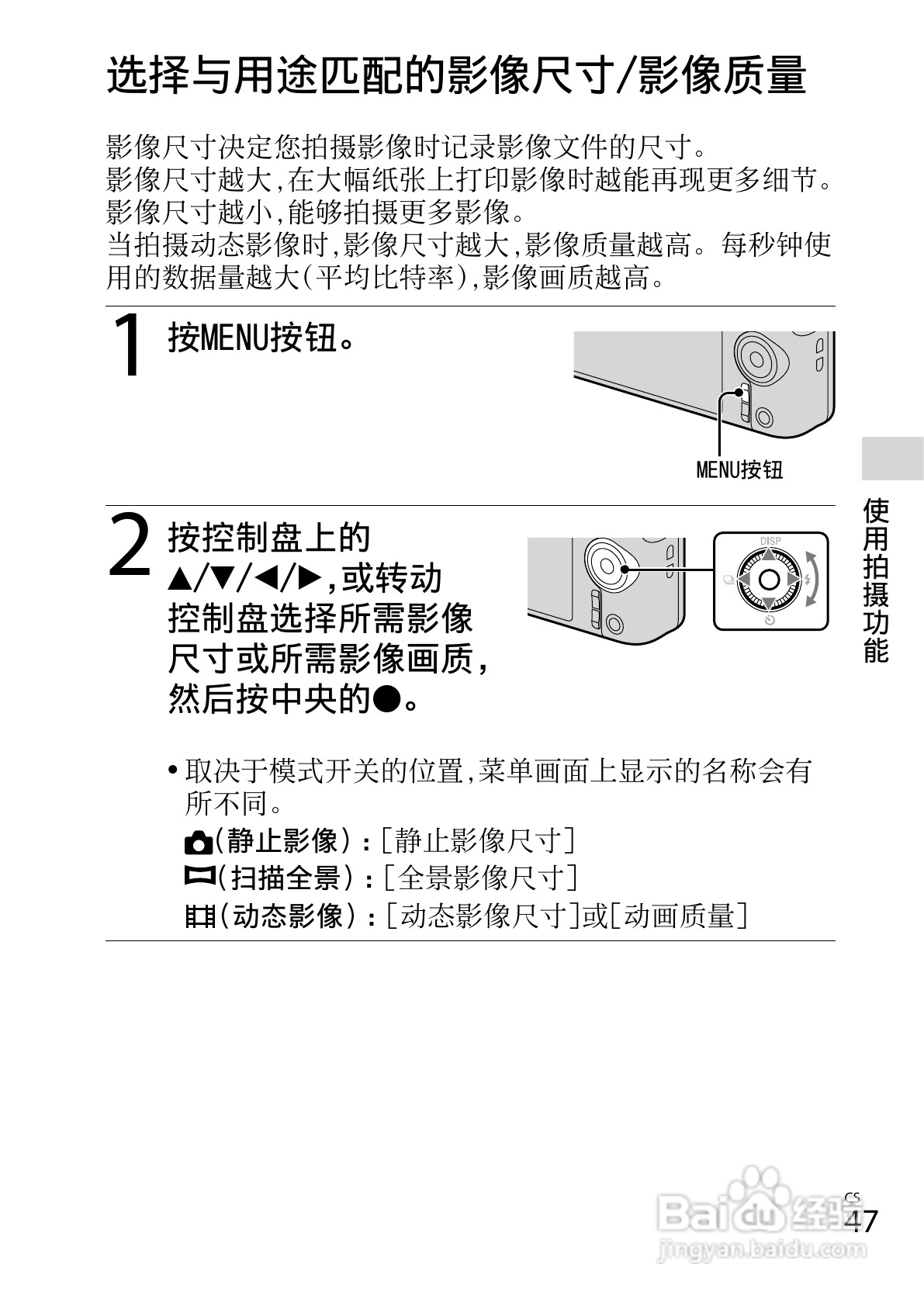 选择与用途匹配的影像尺寸/影像质量

影像尺寸决定您拍摄影像时记录影像文件的尺寸。
影像尺寸越大,在大幅纸张上打印影像时越能再现更多细节。
影像尺寸越小,能够拍摄更多影像。
当拍摄动态影像时,影像尺寸越大,影像质量越高。每秒钟使用的数据量越大(平均比特率),影像画质越高。

1 按MENU按钮。

MENU按钮

2 按控制盘上的▲/▼/◀/▶,或转动控制盘选择所需影像尺寸或所需影像画质,然后按中央的●。

DISP

• 取决于模式开关的位置,菜单画面上显示的名称会有所不同。
(静止影像):[静止影像尺寸]
(扫描全景):[全景影像尺寸]
(动态影像):[动态影像尺寸]或[动画质量]

使用拍摄功能

CS
47

Baidu经验
jingyan.baidu.com