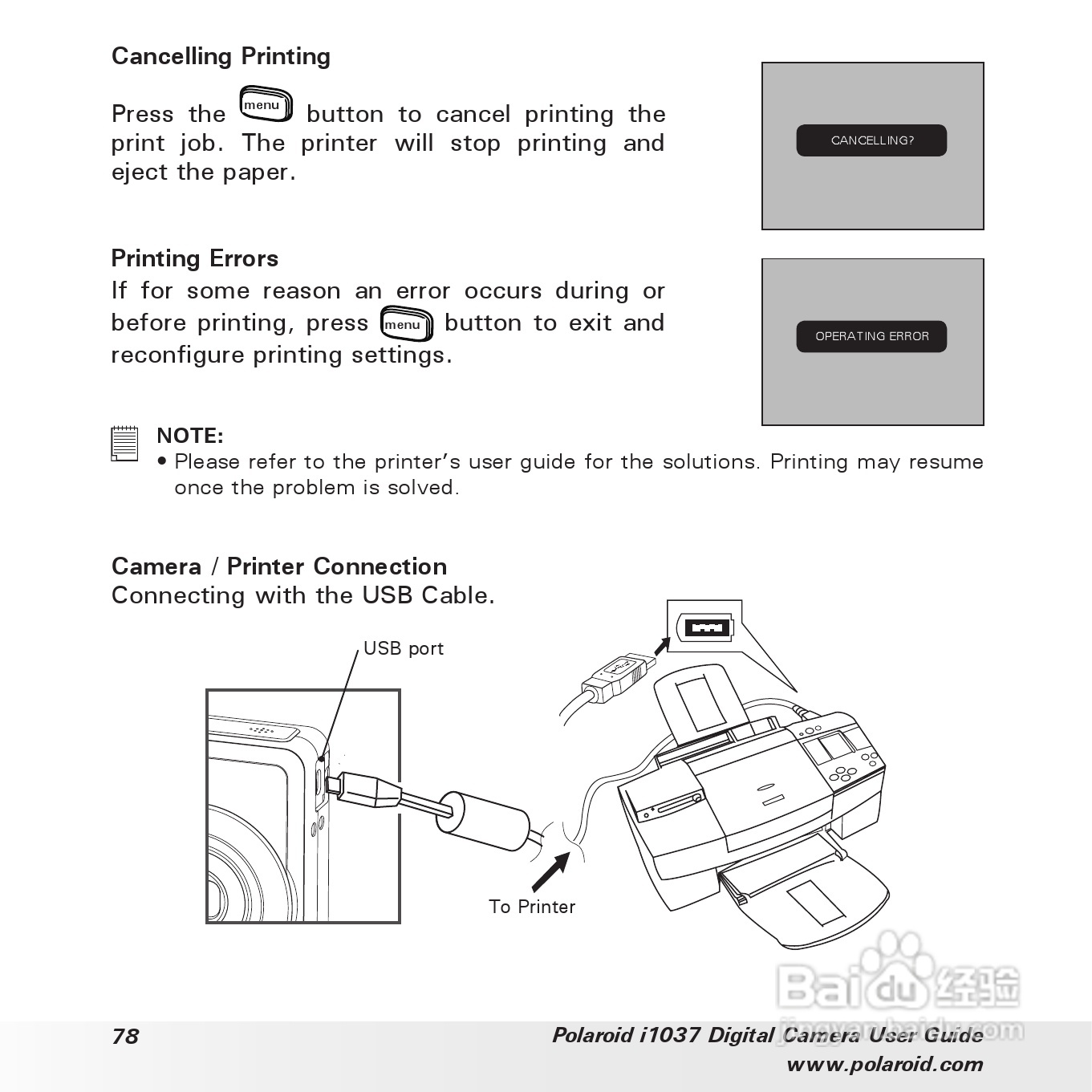 Cancelling Printing

Press the menu button to cancel printing the print job. The printer will stop printing and eject the paper.

CANCELLING?

Printing Errors

If for some reason an error occurs during or before printing, press menu button to exit and reconfigure printing settings.

OPERATING ERROR

NOTE:
• Please refer to the printer's user guide for the solutions. Printing may resume once the problem is solved.

Camera / Printer Connection
Connecting with the USB Cable.

USB port

To Printer

Baidu 经验
jingyan.baidu.com

78

Polaroid i1037 Digital Camera User Guide
www.polaroid.com