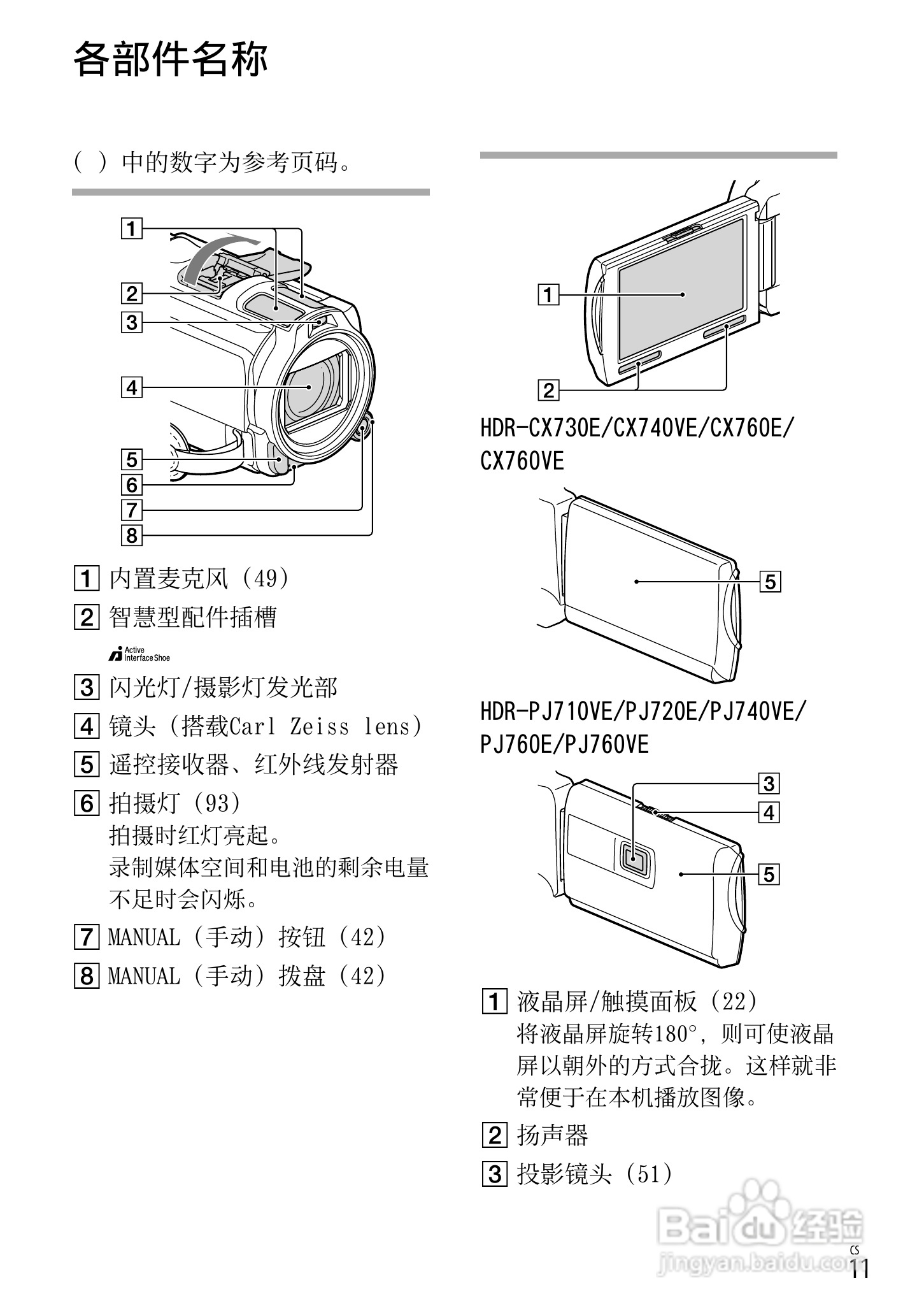 各部件名称

（ ）中的数字为参考页码。

1
2
3
4
5
6
7
8

1 内置麦克风（49）
2 智慧型配件插槽
Active Interface Shoe
3 闪光灯/摄影灯发光部
4 镜头（搭载Carl Zeiss lens）
5 遥控接收器、红外线发射器
6 拍摄灯（93）
拍摄时红灯亮起。
录制媒体空间和电池的剩余电量不足时会闪烁。
7 MANUAL（手动）按钮（42）
8 MANUAL（手动）拨盘（42）

1
2

HDR-CX730E/CX740VE/CX760E/CX760VE

5

HDR-PJ710VE/PJ720E/PJ740VE/PJ760E/PJ760VE

3
4
5

1 液晶屏/触摸面板（22）
将液晶屏旋转180°，则可使液晶屏以朝外的方式合拢。这样就非常便于在本机播放图像。
2 扬声器
3 投影镜头（51）

Baidu 经验
jingyan.baidu.com

CS
11