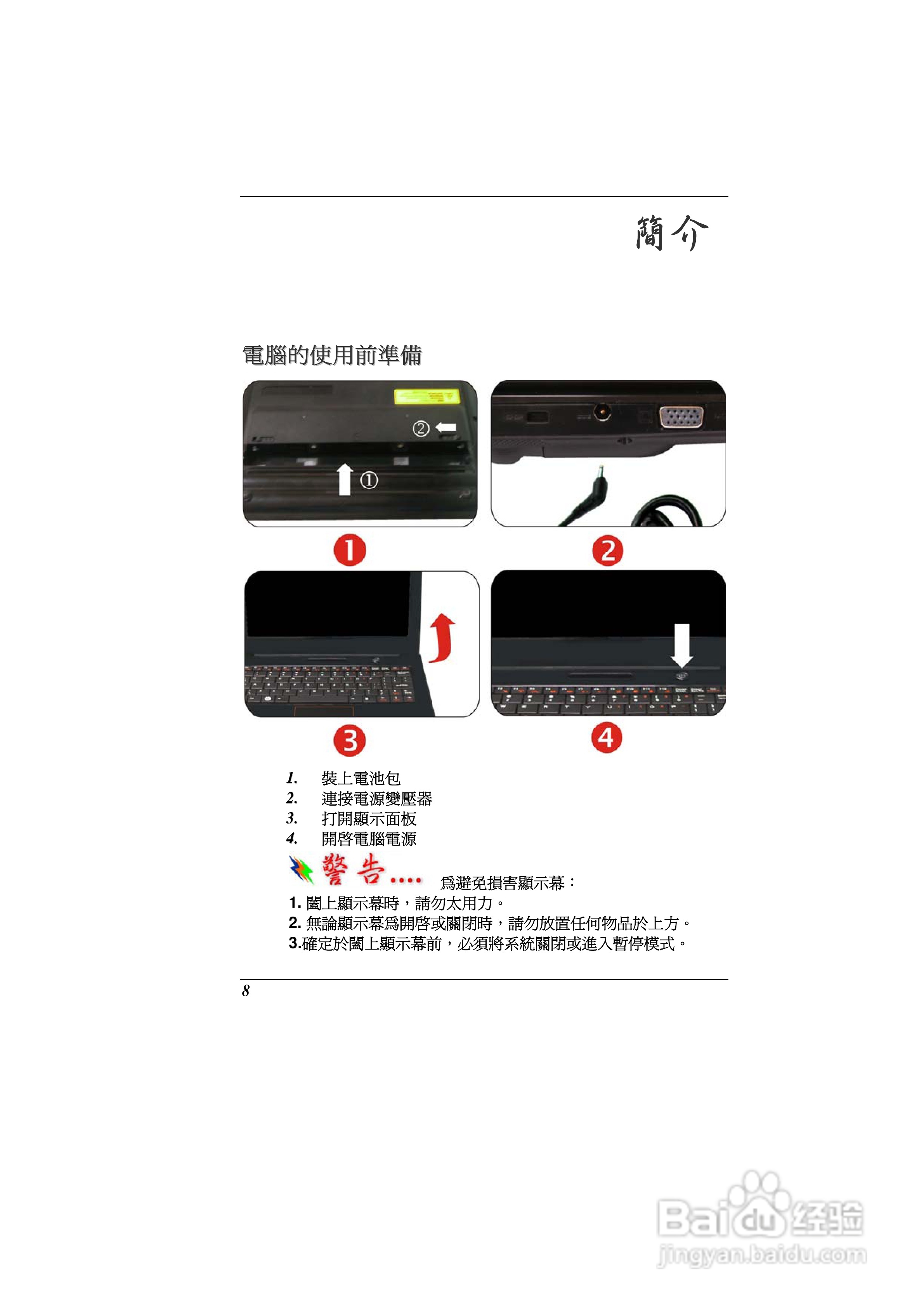 簡介

電腦的使用前準備

② 

①

1

2

3

4

1. 裝上電池包
2. 連接電源變壓器
3. 打開顯示面板
4. 開啓電腦電源

警告.... 爲避免損害顯示幕：

1. 闔上顯示幕時，請勿太用力。
2. 無論顯示幕爲開啓或關閉時，請勿放置任何物品於上方。
3.確定於闔上顯示幕前，必須將系統關閉或進入暫停模式。

8

Baidu经验
jingyan.baidu.com