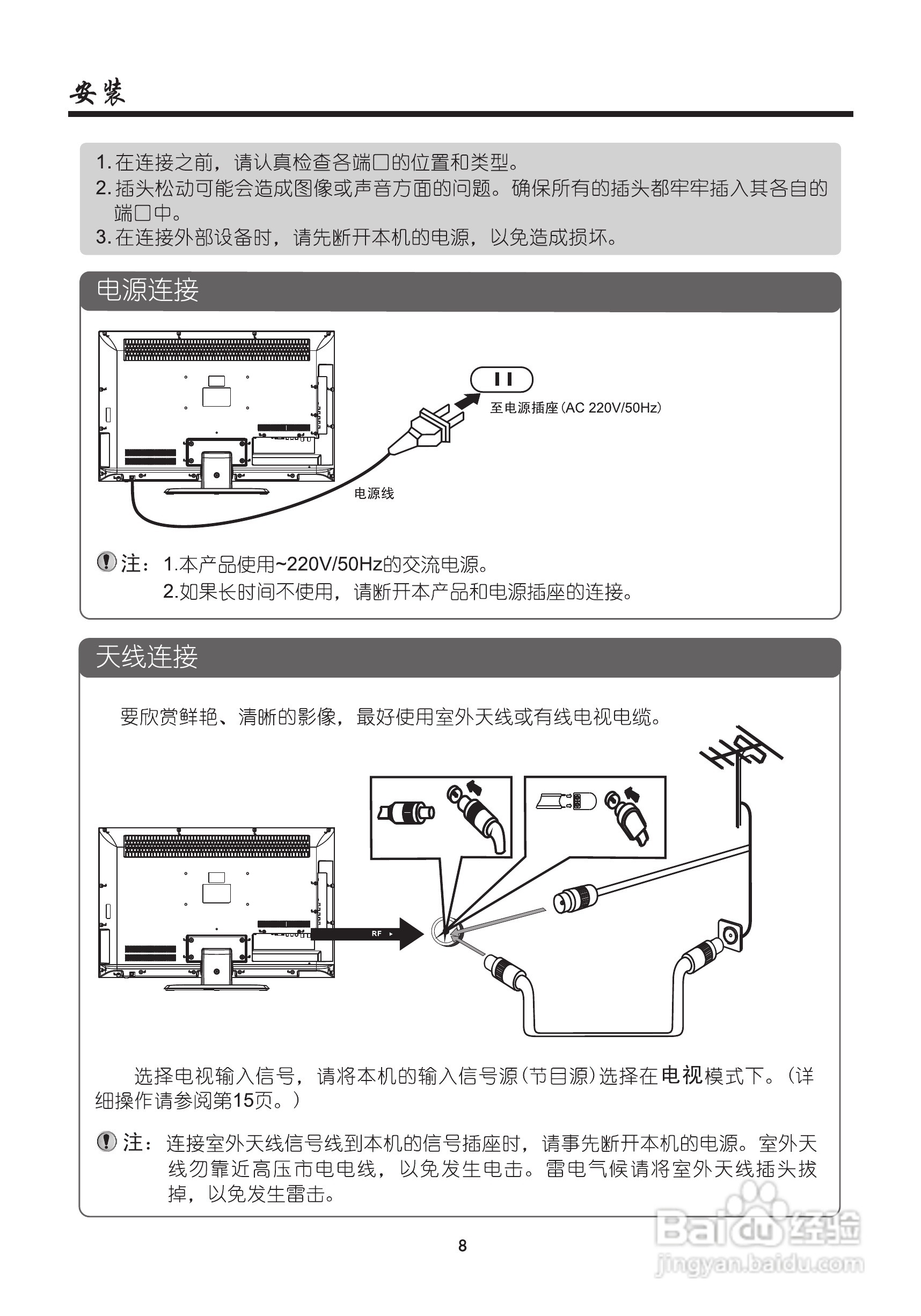 安装

1. 在连接之前，请认真检查各端口的位置和类型。
2. 插头松动可能会造成图像或声音方面的问题。确保所有的插头都牢牢插入其各自的端口中。
3. 在连接外部设备时，请先断开本机的电源，以免造成损坏。

电源连接

至电源插座(AC 220V/50Hz)

电源线

注：1.本产品使用~220V/50Hz的交流电源。
2.如果长时间不使用，请断开本产品和电源插座的连接。

天线连接

要欣赏鲜艳、清晰的影像，最好使用室外天线或有线电视电缆。

RF

选择电视输入信号，请将本机的输入信号源(节目源)选择在电视模式下。(详细操作请参阅第15页。)

注：连接室外天线信号线到本机的信号插座时，请事先断开本机的电源。室外天线勿靠近高压市电电线，以免发生电击。雷电气候请将室外天线插头拔掉，以免发生雷击。

8

Baidu经验
jingyan.baidu.com