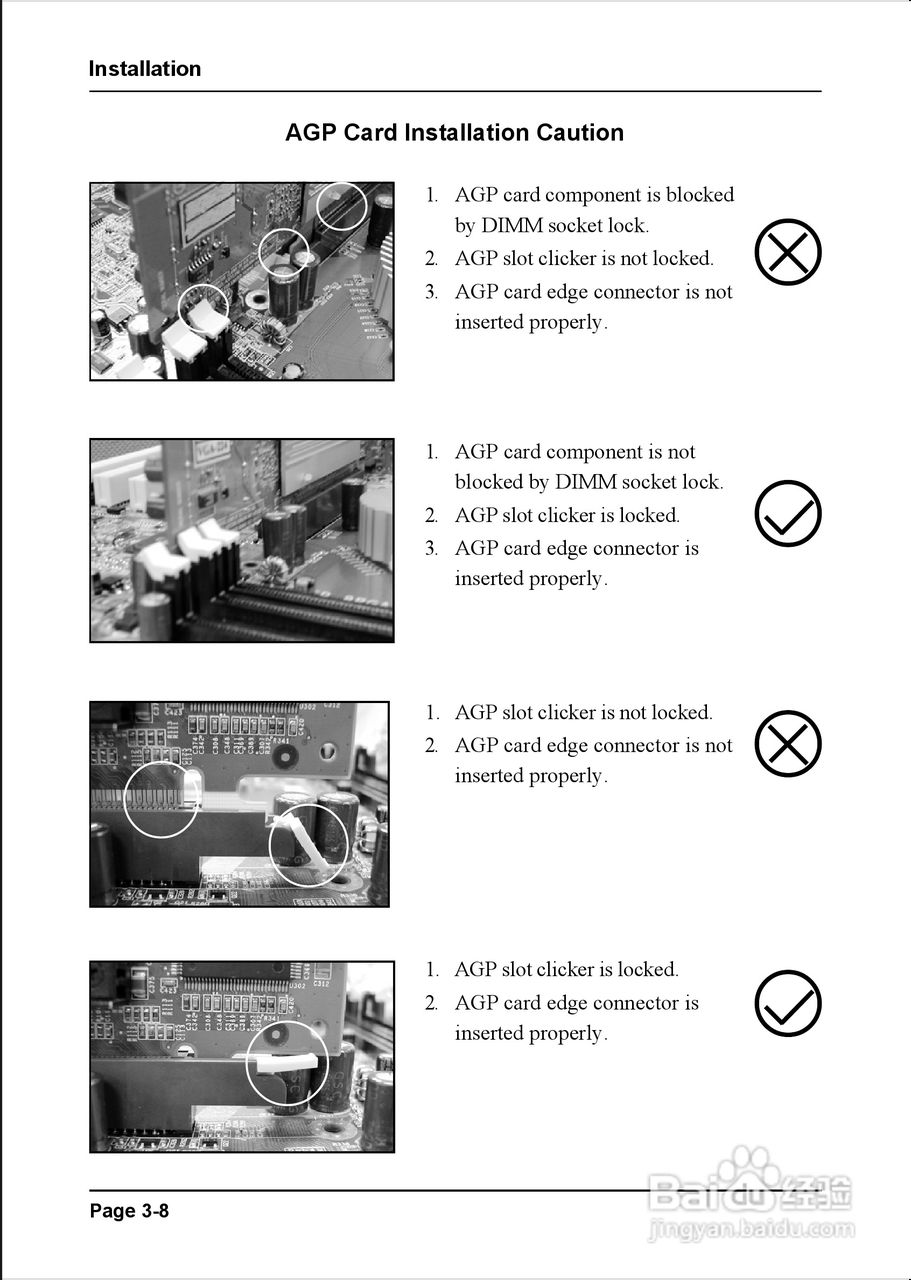 Installation

AGP Card Installation Caution

1. AGP card component is blocked by DIMM socket lock.
2. AGP slot clicker is not locked.
3. AGP card edge connector is not inserted properly.

1. AGP card component is not blocked by DIMM socket lock.
2. AGP slot clicker is locked.
3. AGP card edge connector is inserted properly.

1. AGP slot clicker is not locked.
2. AGP card edge connector is not inserted properly.

1. AGP slot clicker is locked.
2. AGP card edge connector is inserted properly.

Page 3-8

Baidu经验
jingyan.baidu.com