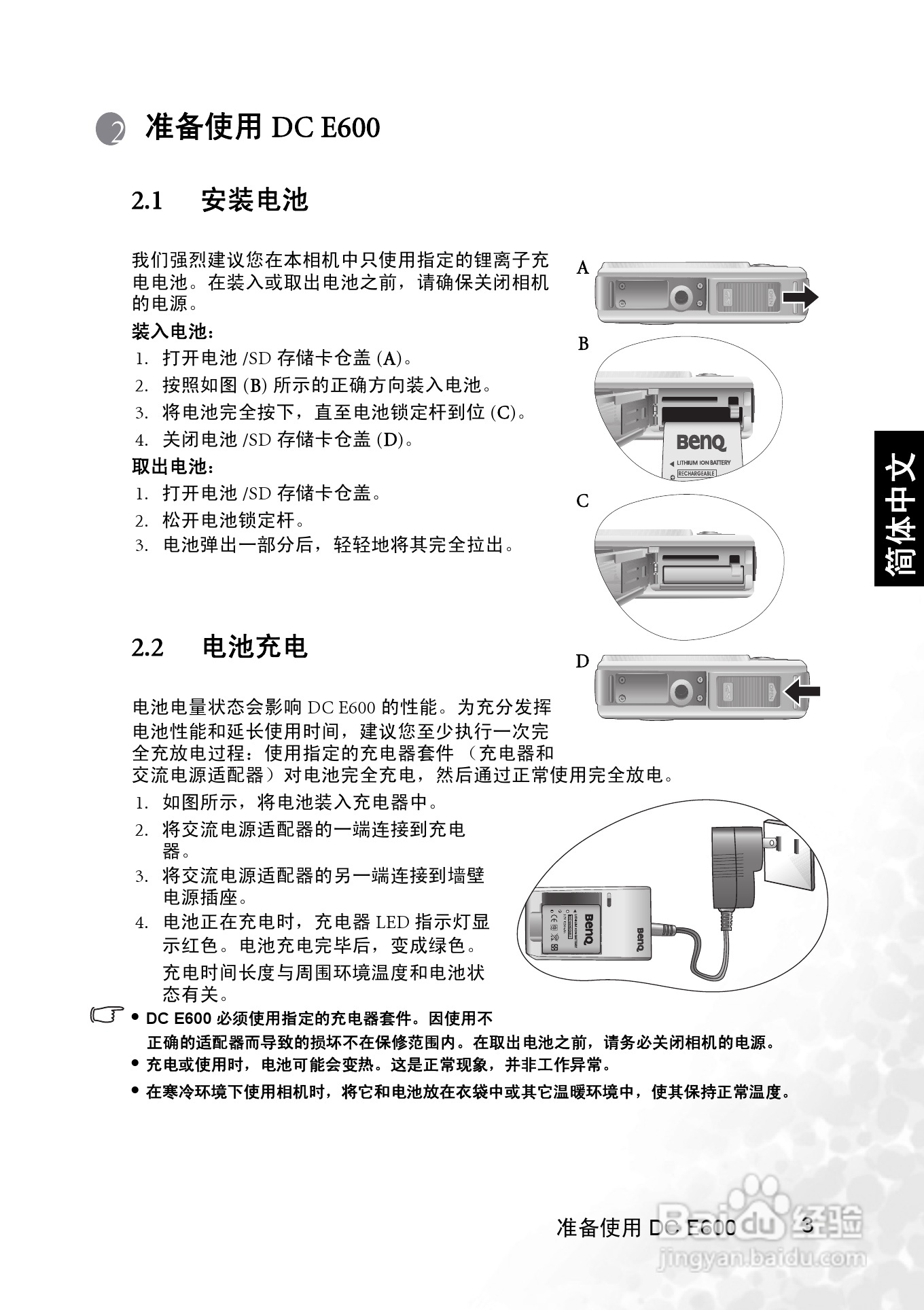 2 准备使用 DC E600

2.1 安装电池

我们强烈建议您在本相机中只使用指定的锂离子充电电池。在装入或取出电池之前，请确保关闭相机的电源。

装入电池：

1. 打开电池 /SD 存储卡仓盖 (A)。
2. 按照如图 (B) 所示的正确方向装入电池。
3. 将电池完全按下，直至电池锁定杆到位 (C)。
4. 关闭电池 /SD 存储卡仓盖 (D)。

取出电池：

1. 打开电池 /SD 存储卡仓盖。
2. 松开电池锁定杆。
3. 电池弹出一部分后，轻轻地将其完全拉出。

A

B

BenQ
LITHIUM ION BATTERY
RECHARGEABLE

C

D

简体中文

2.2 电池充电

电池电量状态会影响 DC E600 的性能。为充分发挥电池性能和延长使用时间，建议您至少执行一次完全充放电过程：使用指定的充电器套件 （充电器和交流电源适配器）对电池完全充电，然后通过正常使用完全放电。

1. 如图所示，将电池装入充电器中。
2. 将交流电源适配器的一端连接到充电器。
3. 将交流电源适配器的另一端连接到墙壁电源插座。
4. 电池正在充电时，充电器 LED 指示灯显示红色。电池充电完毕后，变成绿色。
充电时间长度与周围环境温度和电池状态有关。

BenQ

BenQ

• DC E600 必须使用指定的充电器套件。因使用不正确的适配器而导致的损坏不在保修范围内。在取出电池之前，请务必关闭相机的电源。
• 充电或使用时，电池可能会变热。这是正常现象，并非工作异常。
• 在寒冷环境下使用相机时，将它和电池放在衣袋中或其它温暖环境中，使其保持正常温度。

准备使用 DC E600 3

Baidu 经验
jingyan.baidu.com