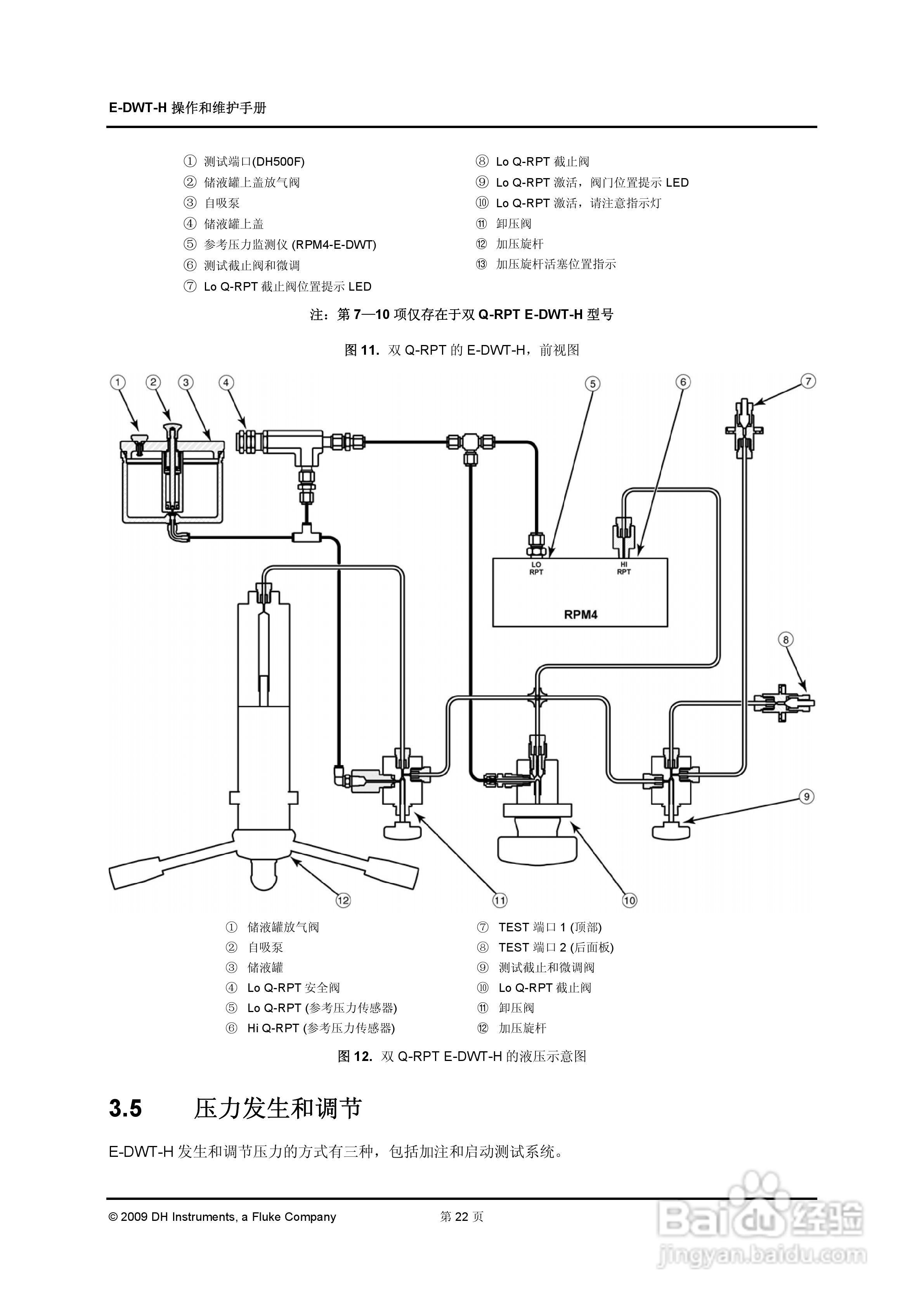 E-DWT-H 操作和维护手册

① 测试端口(DH500F)
② 储液罐上盖放气阀
③ 自吸泵
④ 储液罐上盖
⑤ 参考压力监测仪 (RPM4-E-DWT)
⑥ 测试截止阀和微调
⑦ Lo Q-RPT 截止阀位置提示 LED

⑧ Lo Q-RPT 截止阀
⑨ Lo Q-RPT 激活，阀门位置提示 LED
⑩ Lo Q-RPT 激活，请注意指示灯
⑪ 卸压阀
⑫ 加压旋杆
⑬ 加压旋杆活塞位置指示

注：第 7—10 项仅存在于双 Q-RPT E-DWT-H 型号

图 11. 双 Q-RPT 的 E-DWT-H，前视图

① ② ③ ④ ⑤ ⑥ ⑦

LO RPT

HI RPT

RPM4

⑧

⑨

⑫ ⑪ ⑩

① 储液罐放气阀
② 自吸泵
③ 储液罐
④ Lo Q-RPT 安全阀
⑤ Lo Q-RPT (参考压力传感器)
⑥ Hi Q-RPT (参考压力传感器)

⑦ TEST 端口 1 (顶部)
⑧ TEST 端口 2 (后面板)
⑨ 测试截止和微调阀
⑩ Lo Q-RPT 截止阀
⑪ 卸压阀
⑫ 加压旋杆

图 12. 双 Q-RPT E-DWT-H 的液压示意图

3.5 压力发生和调节

E-DWT-H 发生和调节压力的方式有三种，包括加注和启动测试系统。

© 2009 DH Instruments, a Fluke Company 第 22 页

Baidu 经验
jingyan.baidu.com