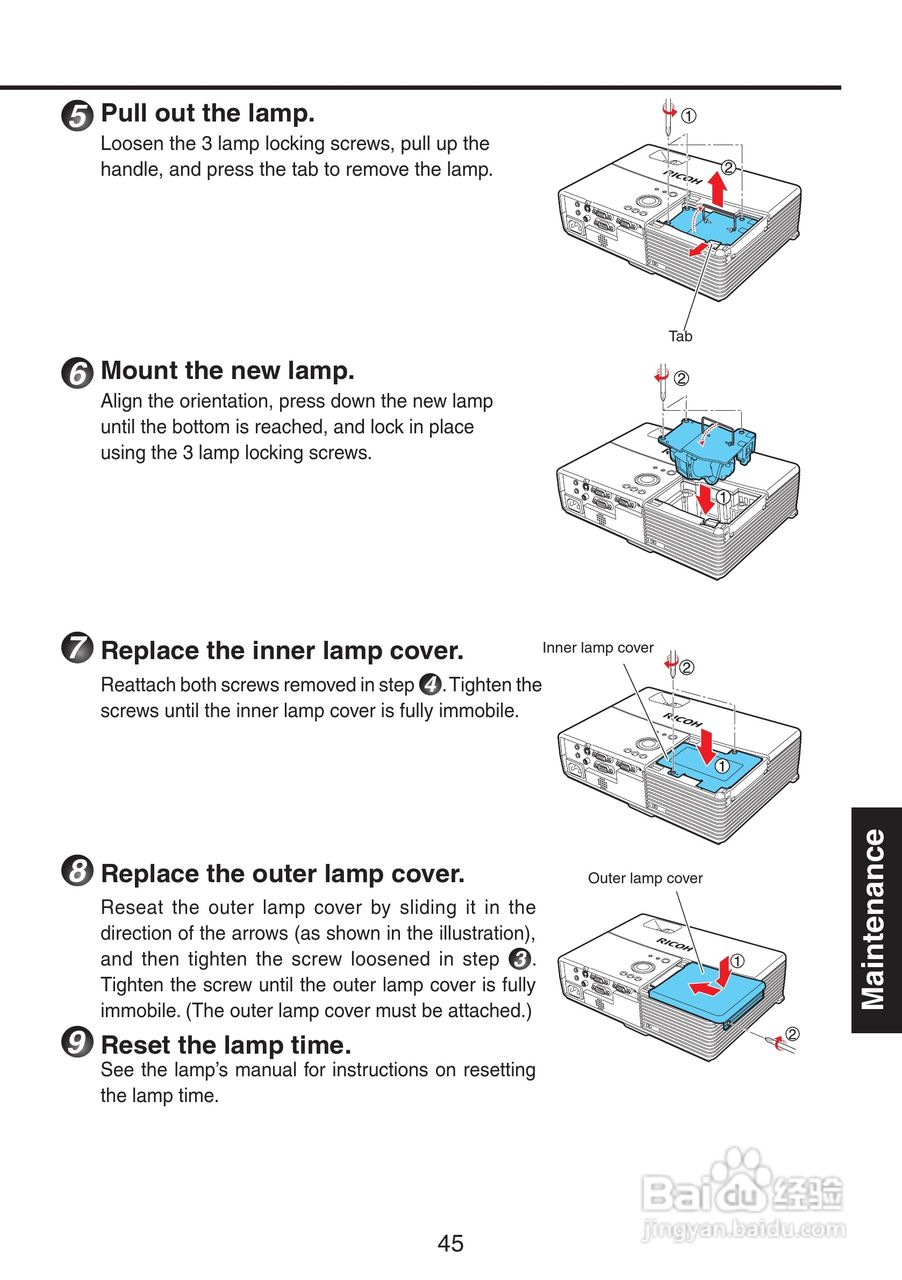 5 Pull out the lamp.
Loosen the 3 lamp locking screws, pull up the handle, and press the tab to remove the lamp.

①
②
RICOH
Tab

6 Mount the new lamp.
Align the orientation, press down the new lamp until the bottom is reached, and lock in place using the 3 lamp locking screws.

②
①

7 Replace the inner lamp cover.
Reattach both screws removed in step 4. Tighten the screws until the inner lamp cover is fully immobile.

Inner lamp cover
②
RICOH
①

8 Replace the outer lamp cover.
Reseat the outer lamp cover by sliding it in the direction of the arrows (as shown in the illustration), and then tighten the screw loosened in step 3. Tighten the screw until the outer lamp cover is fully immobile. (The outer lamp cover must be attached.)

Outer lamp cover
RICOH
①
②

9 Reset the lamp time.
See the lamp's manual for instructions on resetting the lamp time.

Maintenance

Baidu 经验
jingyan.baidu.com

45