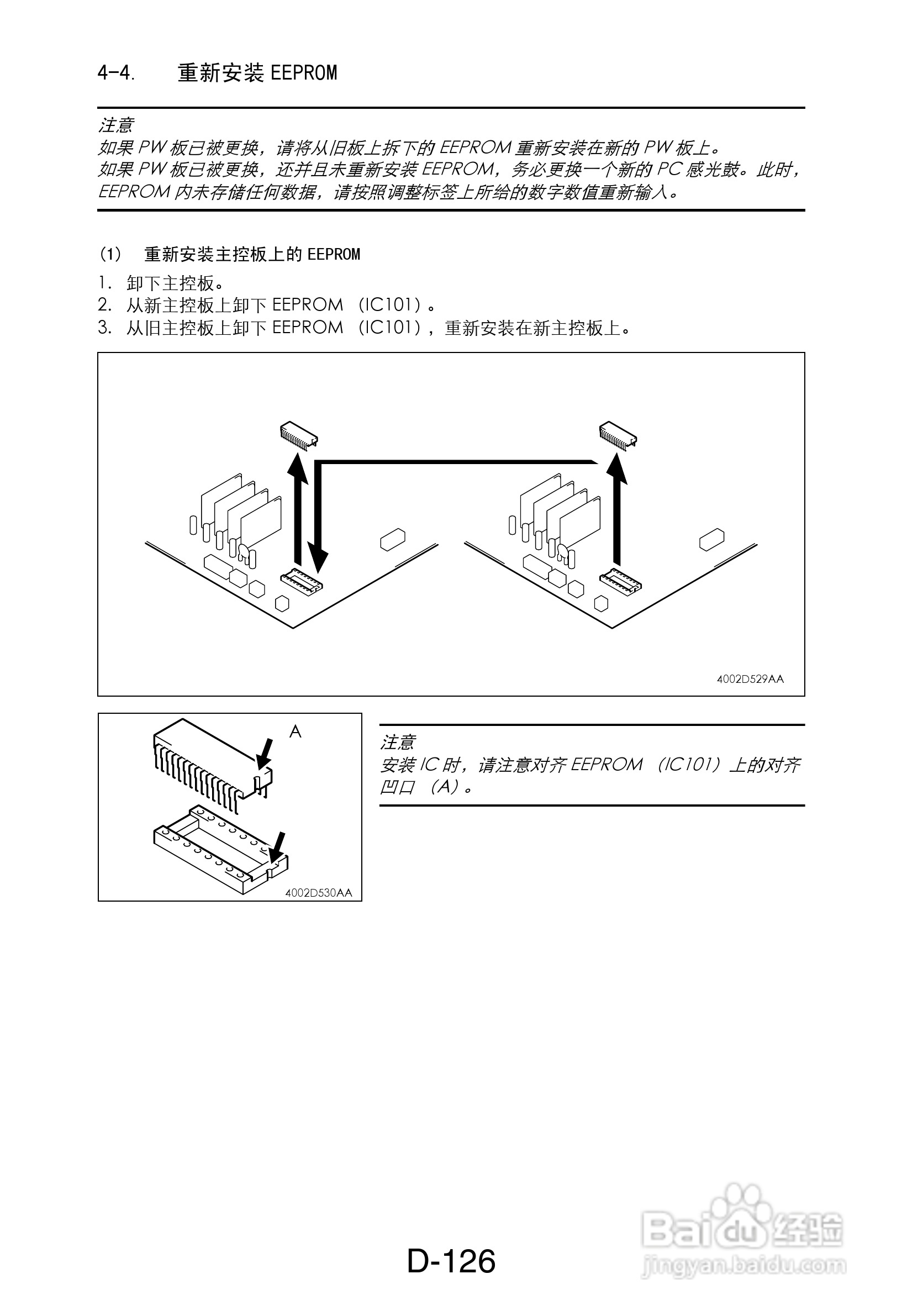 4-4. 重新安装 EEPROM

注意
如果 PW 板已被更换，请将从旧板上拆下的 EEPROM 重新安装在新的 PW 板上。
如果 PW 板已被更换，还并且未重新安装 EEPROM，务必更换一个新的 PC 感光鼓。此时，EEPROM 内未存储任何数据，请按照调整标签上所给的数字数值重新输入。

(1) 重新安装主控板上的 EEPROM

1. 卸下主控板。
2. 从新主控板上卸下 EEPROM （IC101）。
3. 从旧主控板上卸下 EEPROM （IC101），重新安装在新主控板上。

4002D529AA

A

4002D530AA

注意
安装 IC 时，请注意对齐 EEPROM （IC101）上的对齐凹口 （A）。

D-126

Baidu 经验
jingyan.baidu.com