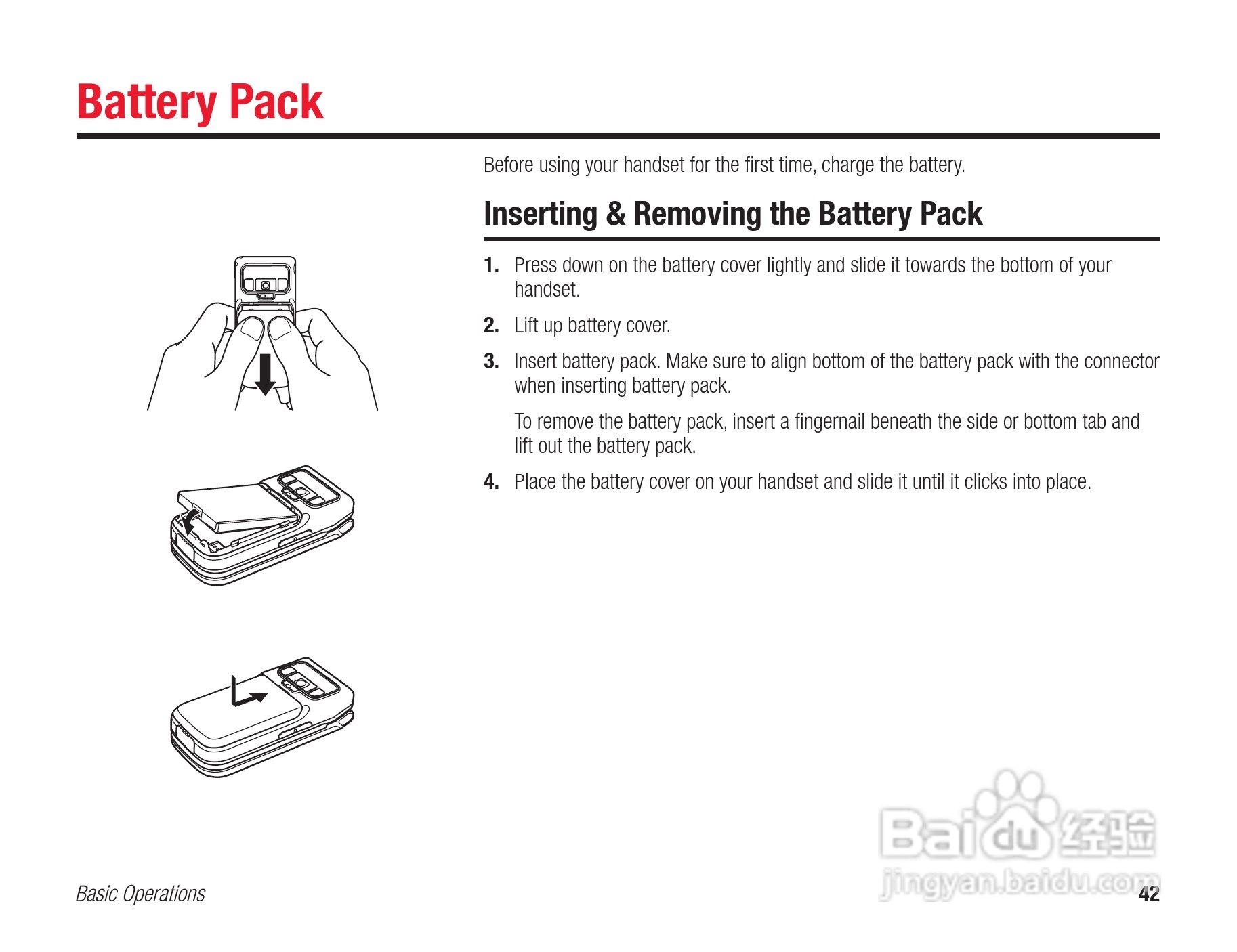 Battery Pack

Before using your handset for the first time, charge the battery.

Inserting & Removing the Battery Pack

1. Press down on the battery cover lightly and slide it towards the bottom of your handset.

2. Lift up battery cover.

3. Insert battery pack. Make sure to align bottom of the battery pack with the connector when inserting battery pack.

To remove the battery pack, insert a fingernail beneath the side or bottom tab and lift out the battery pack.

4. Place the battery cover on your handset and slide it until it clicks into place.

Baidu 经验
jingyan.baidu.com

Basic Operations

42