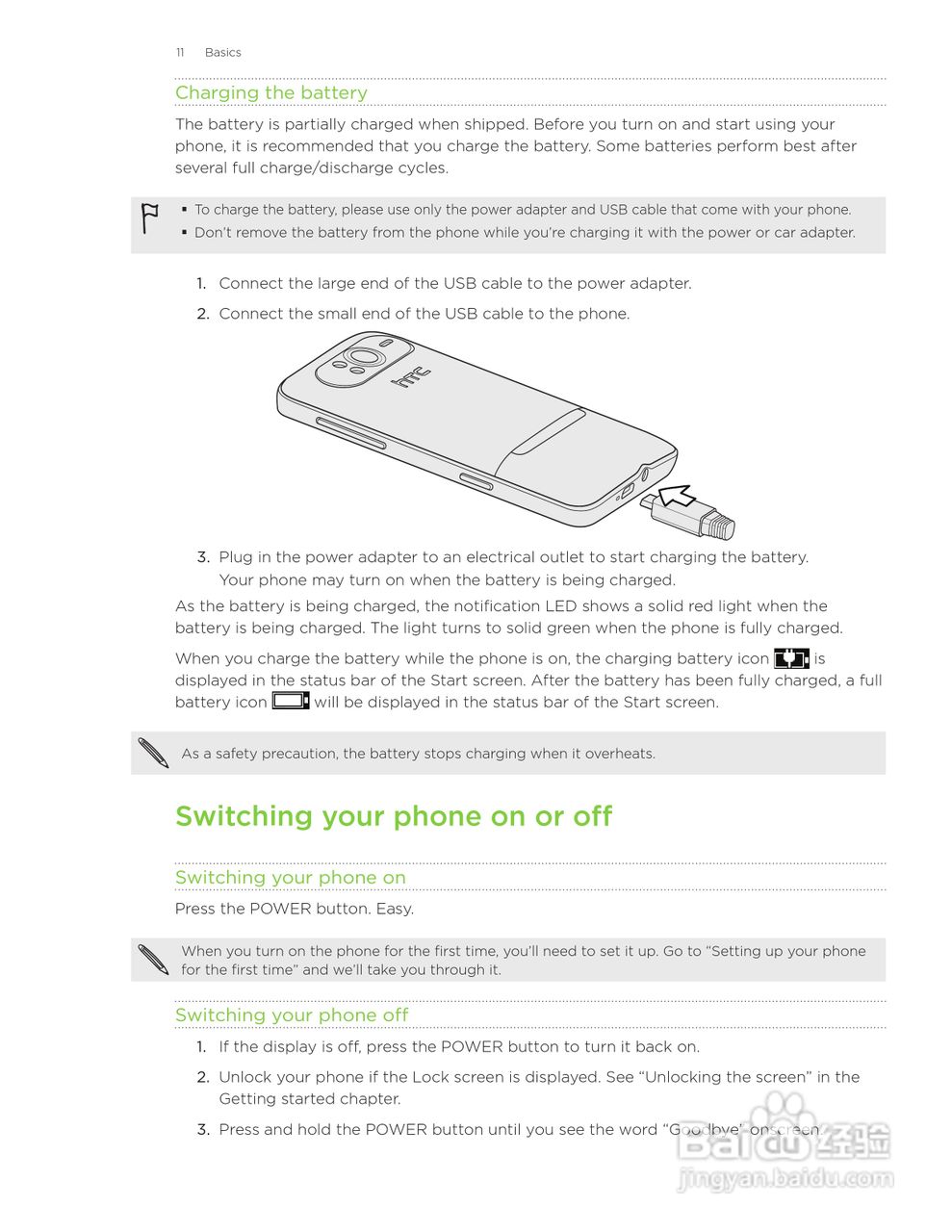 11 Basics

Charging the battery

The battery is partially charged when shipped. Before you turn on and start using your phone, it is recommended that you charge the battery. Some batteries perform best after several full charge/discharge cycles.

▪ To charge the battery, please use only the power adapter and USB cable that come with your phone.
▪ Don't remove the battery from the phone while you're charging it with the power or car adapter.

1. Connect the large end of the USB cable to the power adapter.
2. Connect the small end of the USB cable to the phone.

htc

3. Plug in the power adapter to an electrical outlet to start charging the battery. Your phone may turn on when the battery is being charged.

As the battery is being charged, the notification LED shows a solid red light when the battery is being charged. The light turns to solid green when the phone is fully charged.

When you charge the battery while the phone is on, the charging battery icon is displayed in the status bar of the Start screen. After the battery has been fully charged, a full battery icon will be displayed in the status bar of the Start screen.

As a safety precaution, the battery stops charging when it overheats.

Switching your phone on or off

Switching your phone on

Press the POWER button. Easy.

When you turn on the phone for the first time, you'll need to set it up. Go to "Setting up your phone for the first time" and we'll take you through it.

Switching your phone off

1. If the display is off, press the POWER button to turn it back on.
2. Unlock your phone if the Lock screen is displayed. See "Unlocking the screen" in the Getting started chapter.
3. Press and hold the POWER button until you see the word "Goodbye" onscreen.

Baidu 经验
jingyan.baidu.com