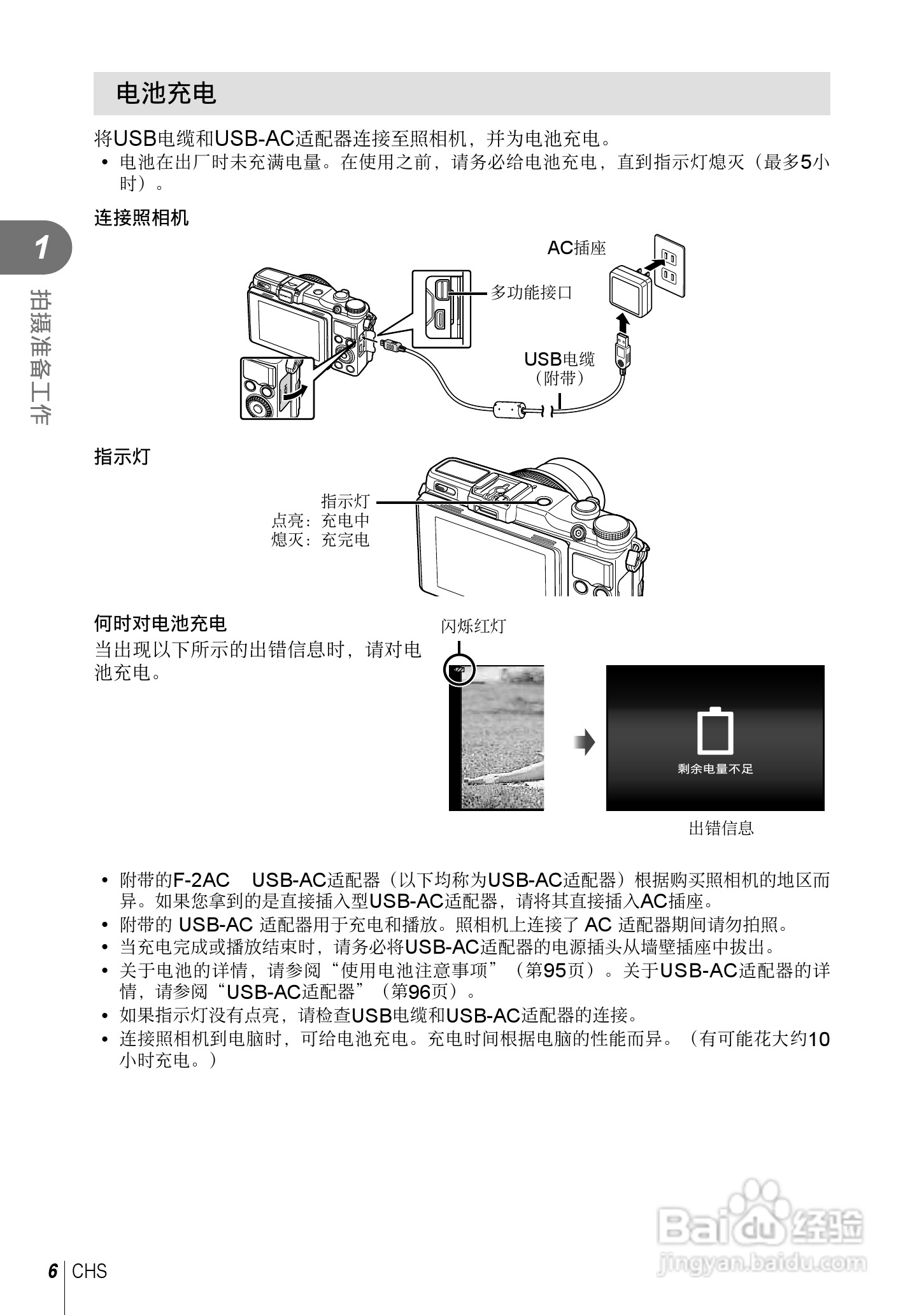 电池充电

将USB电缆和USB-AC适配器连接至照相机，并为电池充电。
• 电池在出厂时未充满电量。在使用之前，请务必给电池充电，直到指示灯熄灭（最多5小时）。

1

拍摄准备工作

连接照相机

AC插座

多功能接口

USB电缆（附带）

指示灯

指示灯
点亮：充电中
熄灭：充完电

何时对电池充电
当出现以下所示的出错信息时，请对电池充电。

闪烁红灯

剩余电量不足

出错信息

• 附带的F-2AC USB-AC适配器（以下均称为USB-AC适配器）根据购买照相机的地区而异。如果您拿到的是直接插入型USB-AC适配器，请将其直接插入AC插座。
• 附带的 USB-AC 适配器用于充电和播放。照相机上连接了 AC 适配器期间请勿拍照。
• 当充电完成或播放结束时，请务必将USB-AC适配器的电源插头从墙壁插座中拔出。
• 关于电池的详情，请参阅“使用电池注意事项”（第95页）。关于USB-AC适配器的详情，请参阅“USB-AC适配器”（第96页）。
• 如果指示灯没有点亮，请检查USB电缆和USB-AC适配器的连接。
• 连接照相机到电脑时，可给电池充电。充电时间根据电脑的性能而异。（有可能花大约10小时充电。）

6 CHS

Baidu经验
jingyan.baidu.com