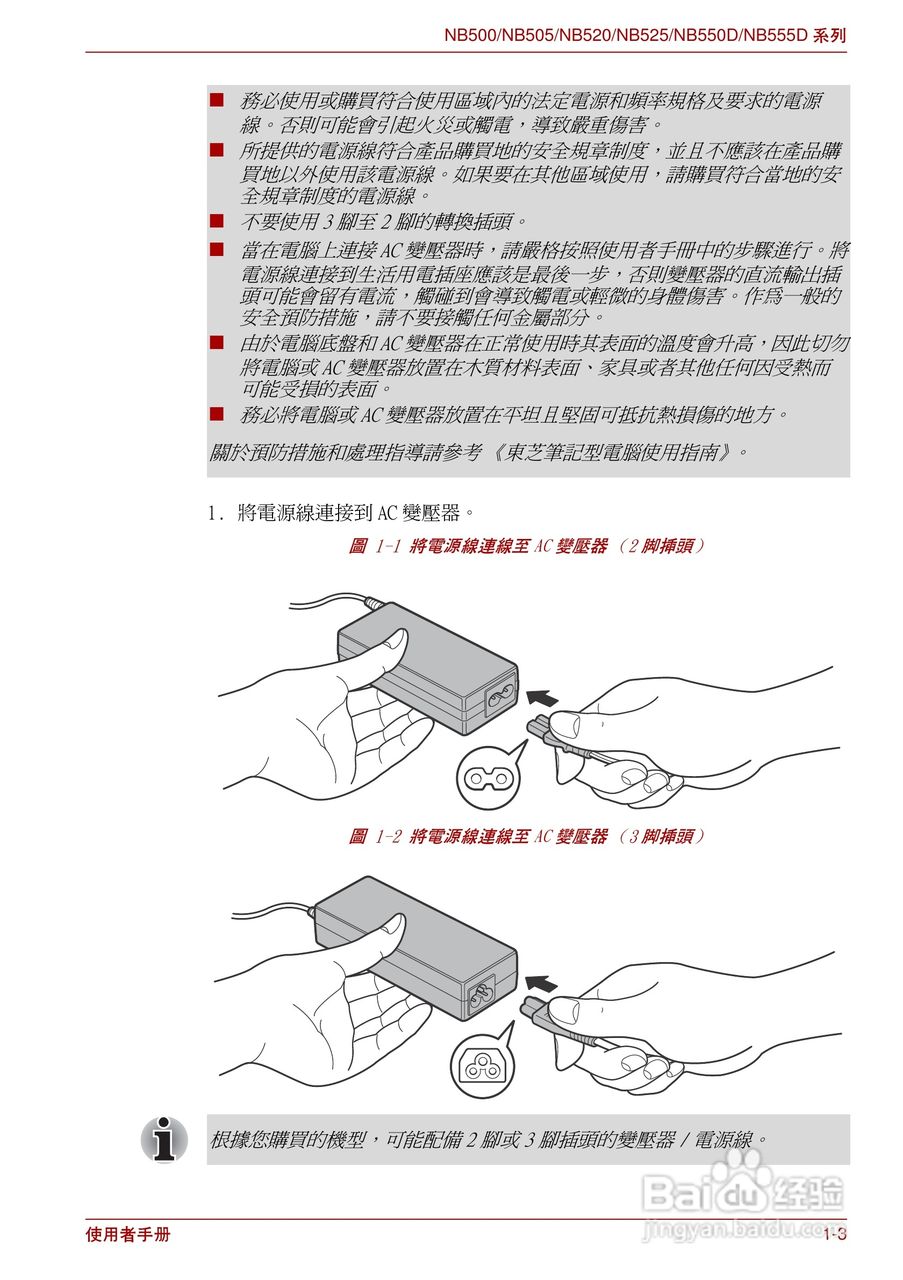 NB500/NB505/NB520/NB525/NB550D/NB555D 系列

■ 務必使用或購買符合使用區域內的法定電源和頻率規格及要求的電源線。否則可能會引起火災或觸電，導致嚴重傷害。
■ 所提供的電源線符合產品購買地的安全規章制度，並且不應該在產品購買地以外使用該電源線。如果要在其他區域使用，請購買符合當地的安全規章制度的電源線。
■ 不要使用 3 腳至 2 腳的轉換插頭。
■ 當在電腦上連接 AC 變壓器時，請嚴格按照使用者手冊中的步驟進行。將電源線連接到生活用電插座應該是最後一步，否則變壓器的直流輸出插頭可能會留有電流，觸碰到會導致觸電或輕微的身體傷害。作爲一般的安全預防措施，請不要接觸任何金屬部分。
■ 由於電腦底盤和 AC 變壓器在正常使用時其表面的溫度會升高，因此切勿將電腦或 AC 變壓器放置在木質材料表面、家具或者其他任何因受熱而可能受損的表面。
■ 務必將電腦或 AC 變壓器放置在平坦且堅固可抵抗熱損傷的地方。

關於預防措施和處理指導請參考 《東芝筆記型電腦使用指南》。

1. 將電源線連接到 AC 變壓器。

圖 1-1 將電源線連線至 AC 變壓器 (2 腳插頭)

圖 1-2 將電源線連線至 AC 變壓器 (3 腳插頭)

根據您購買的機型，可能配備 2 腳或 3 腳插頭的變壓器 / 電源線。

Baidu 经验
jingyan.baidu.com

使用者手冊
1-3