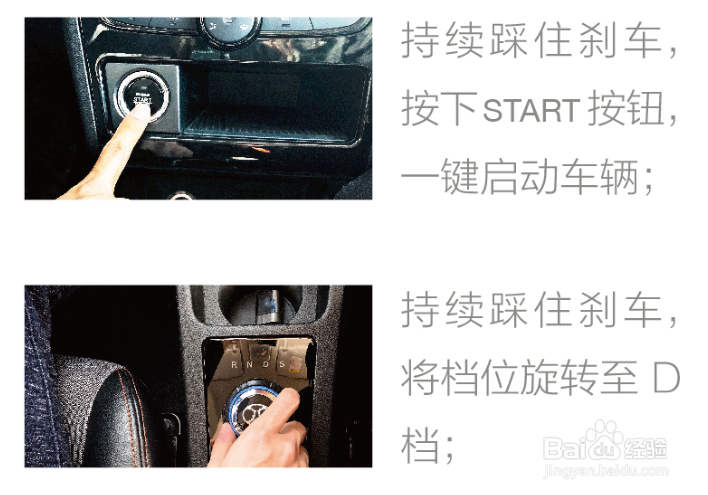 START

持续踩住刹车，按下START 按钮，一键启动车辆；

R N D S

持续踩住刹车，将档位旋转至 D 档；

Baidu经验
jingyan.baidu.com